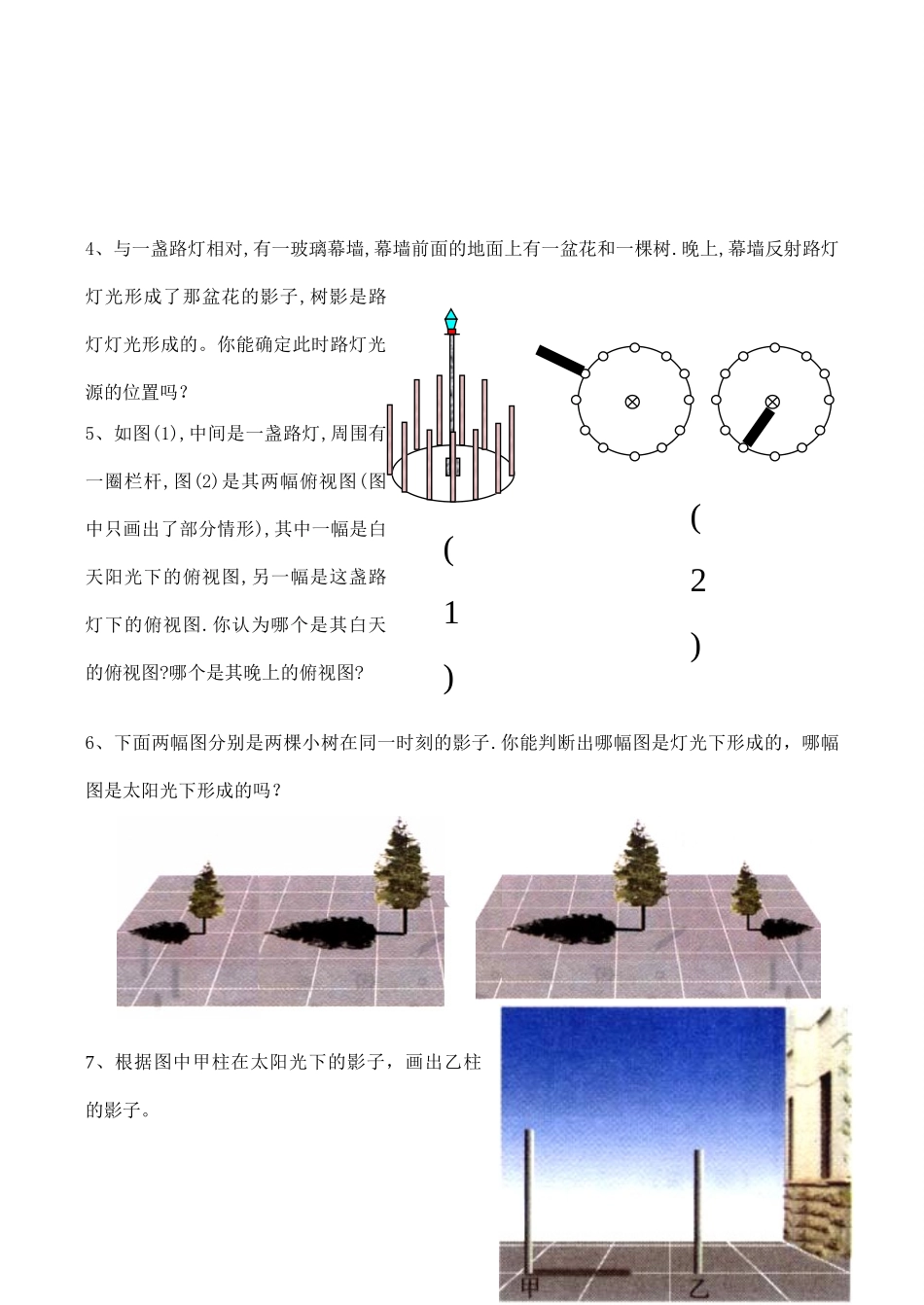 4、与一盏路灯相对,有一玻璃幕墙,幕墙前面的地面上有一盆花和一棵树.晚上,幕墙反射路灯灯光形成了那盆花的影子,树影是路灯灯光形成的。你能确定此时路灯光源的位置吗?

5、如图(1),中间是一盏路灯,周围有一圈栏杆,图(2)是其两幅俯视图(图中只画出了部分情形),其中一幅是白天阳光下的俯视图,另一幅是这盏路灯下的俯视图.你认为哪个是其白天的俯视图?哪个是其晚上的俯视图?

(1)

(2)

6、下面两幅图分别是两棵小树在同一时刻的影子.你能判断出哪幅图是灯光下形成的，哪幅图是太阳光下形成的吗?

7、根据图中甲柱在太阳光下的影子，画出乙柱的影子。

甲

乙