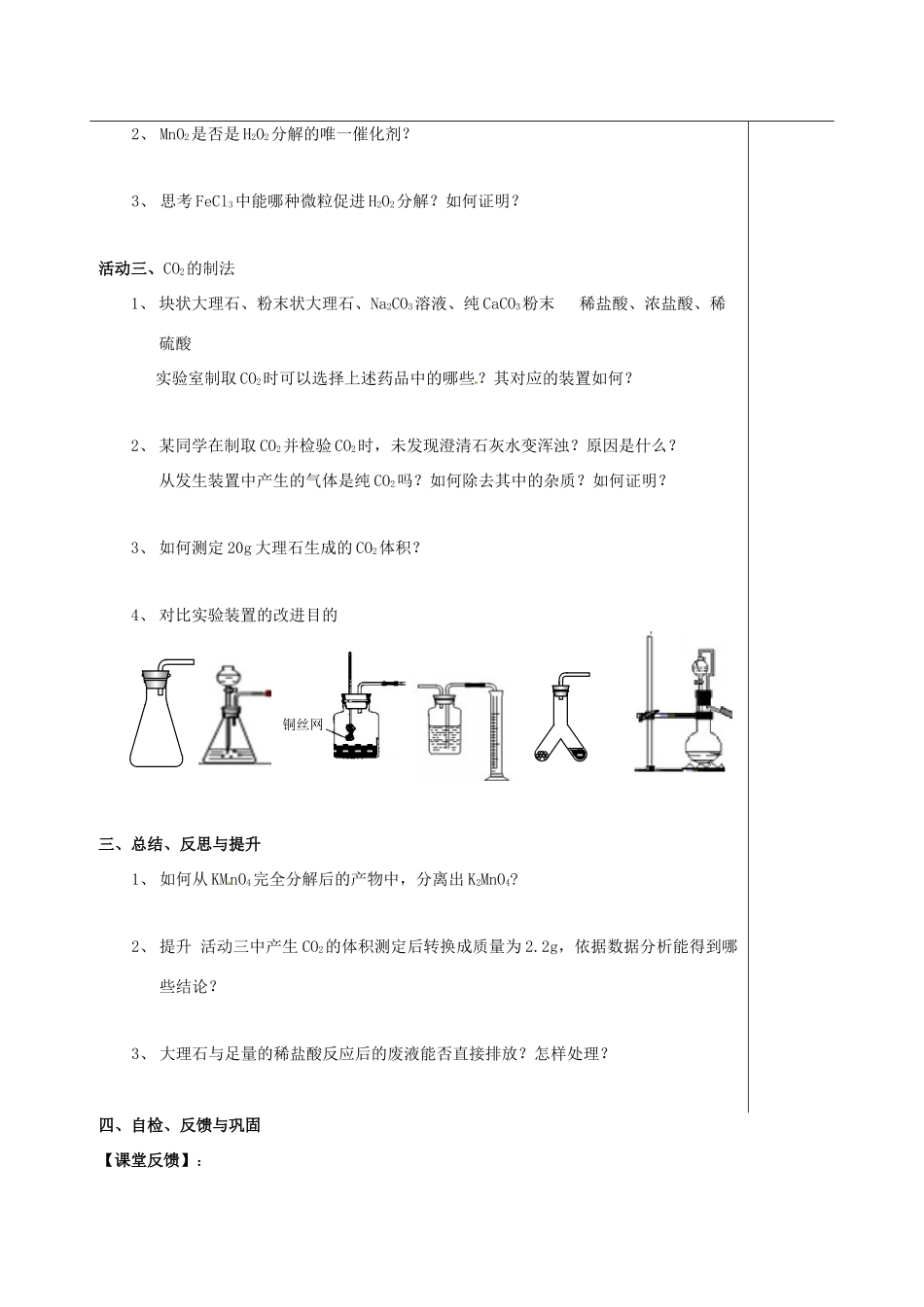 2、 $MnO_2$是否是$H_2O_2$分解的唯一催化剂？

3、 思考$FeCl_3$中能哪种微粒促进$H_2O_2$分解？如何证明？

活动三、$CO_2$的制法

1、 块状大理石、粉末状大理石、$Na_2CO_3$溶液、纯$CaCO_3$粉末 稀盐酸、浓盐酸、稀硫酸

实验室制取$CO_2$时可以选择上述药品中的哪些？其对应的装置如何？

2、 某同学在制取$CO_2$并检验$CO_2$时，未发现澄清石灰水变浑浊？原因是什么？

从发生装置中产生的气体是纯$CO_2$吗？如何除去其中的杂质？如何证明？

3、 如何测定20g大理石生成的$CO_2$体积？

4、 对比实验装置的改进目的

铜丝网

三、总结、反思与提升

1、 如何从$KMnO_4$完全分解后的产物中，分离出$K_2MnO_4$?

2、 提升 活动三中产生$CO_2$的体积测定后转换成质量为2.2g，依据数据分析能得到哪些结论？

3、 大理石与足量的稀盐酸反应后的废液能否直接排放？怎样处理？

四、自检、反馈与巩固

【课堂反馈】：