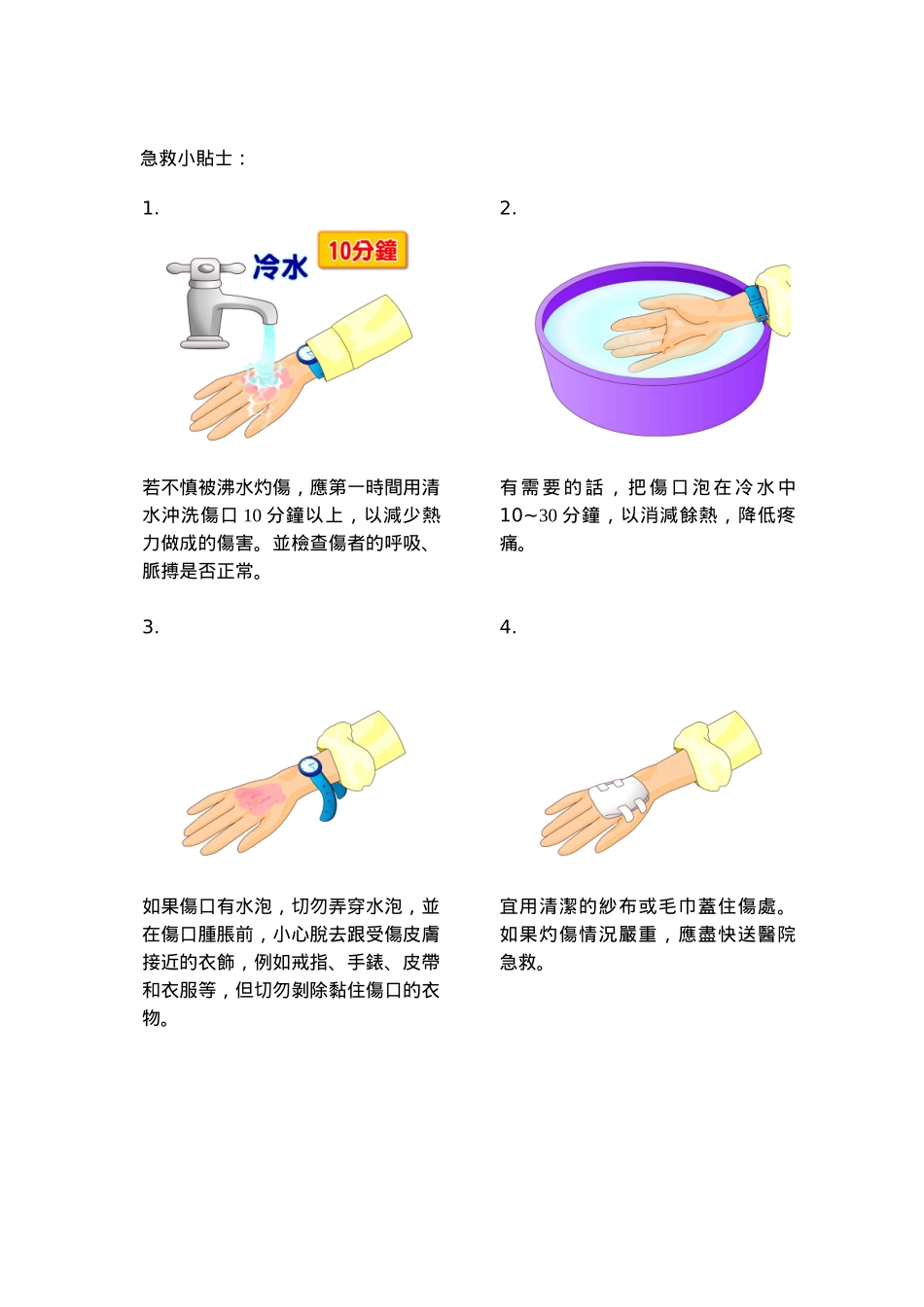 急救小貼士：

1.

冷水

10分鐘

若不慎被沸水灼傷，應第一時間用清水沖洗傷口 10 分鐘以上，以減少熱力做成的傷害。並檢查傷者的呼吸、脈搏是否正常。

2.

有需要的話，把傷口泡在冷水中 10~30 分鐘，以消減餘熱，降低疼痛。

3.

如果傷口有水泡，切勿弄穿水泡，並在傷口腫脹前，小心脫去跟受傷皮膚接近的衣飾，例如戒指、手錶、皮帶和衣服等，但切勿剝除黏住傷口的衣物。

4.

宜用清潔的紗布或毛巾蓋住傷處。如果灼傷情況嚴重，應盡快送醫院急救。