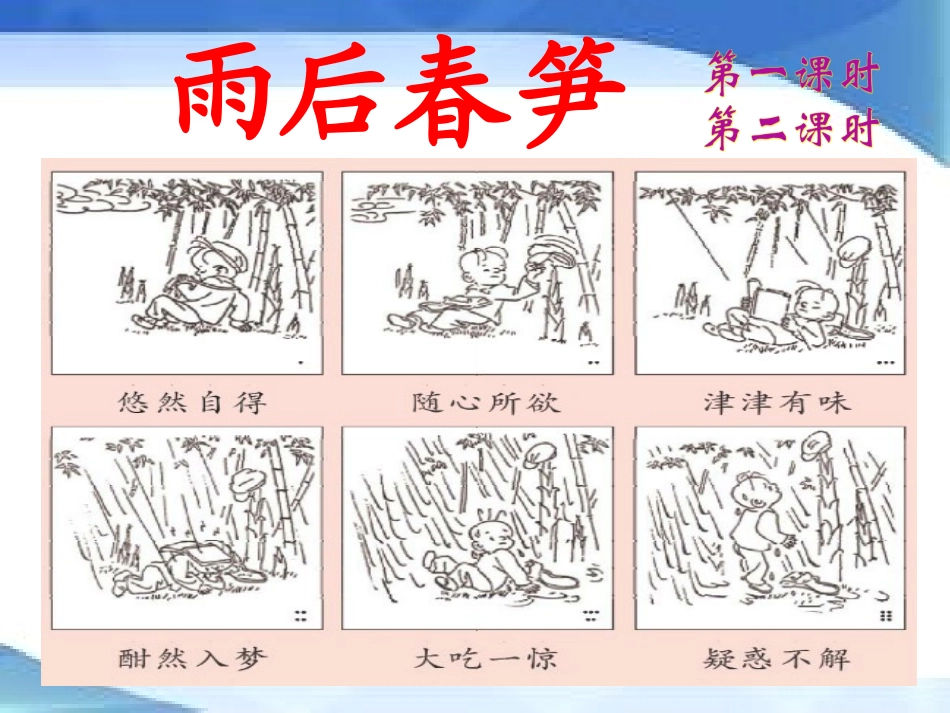 雨后春笋

第一课时
第二课时

悠然自得

随心所欲

津津有味

酣然入梦

大吃一惊

疑惑不解