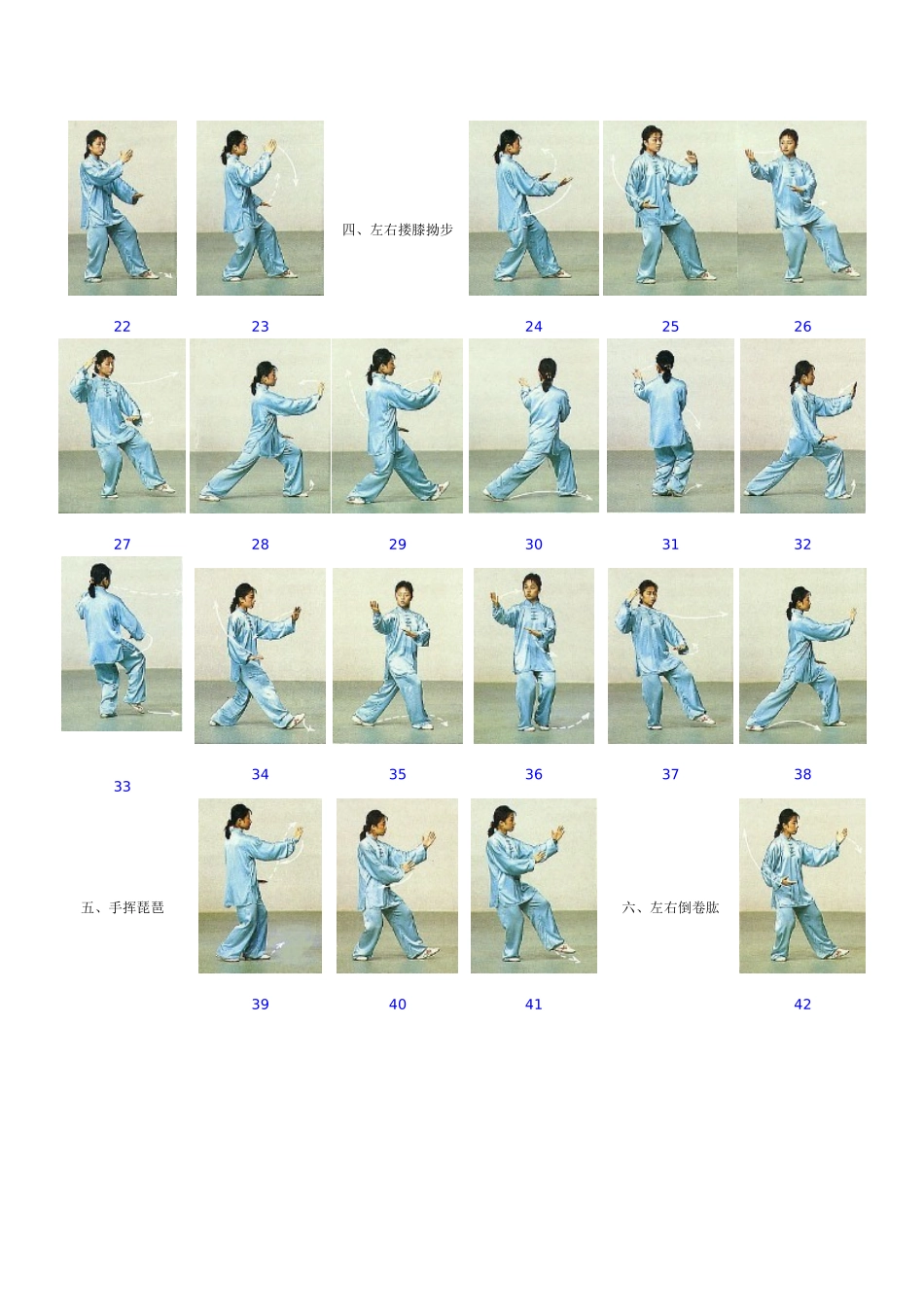 四、左右搂膝拗步

22 23 24 25 26

27 28 29 30 31 32

33 34 35 36 37 38

五、手挥琵琶

六、左右倒卷肱

39 40 41 42