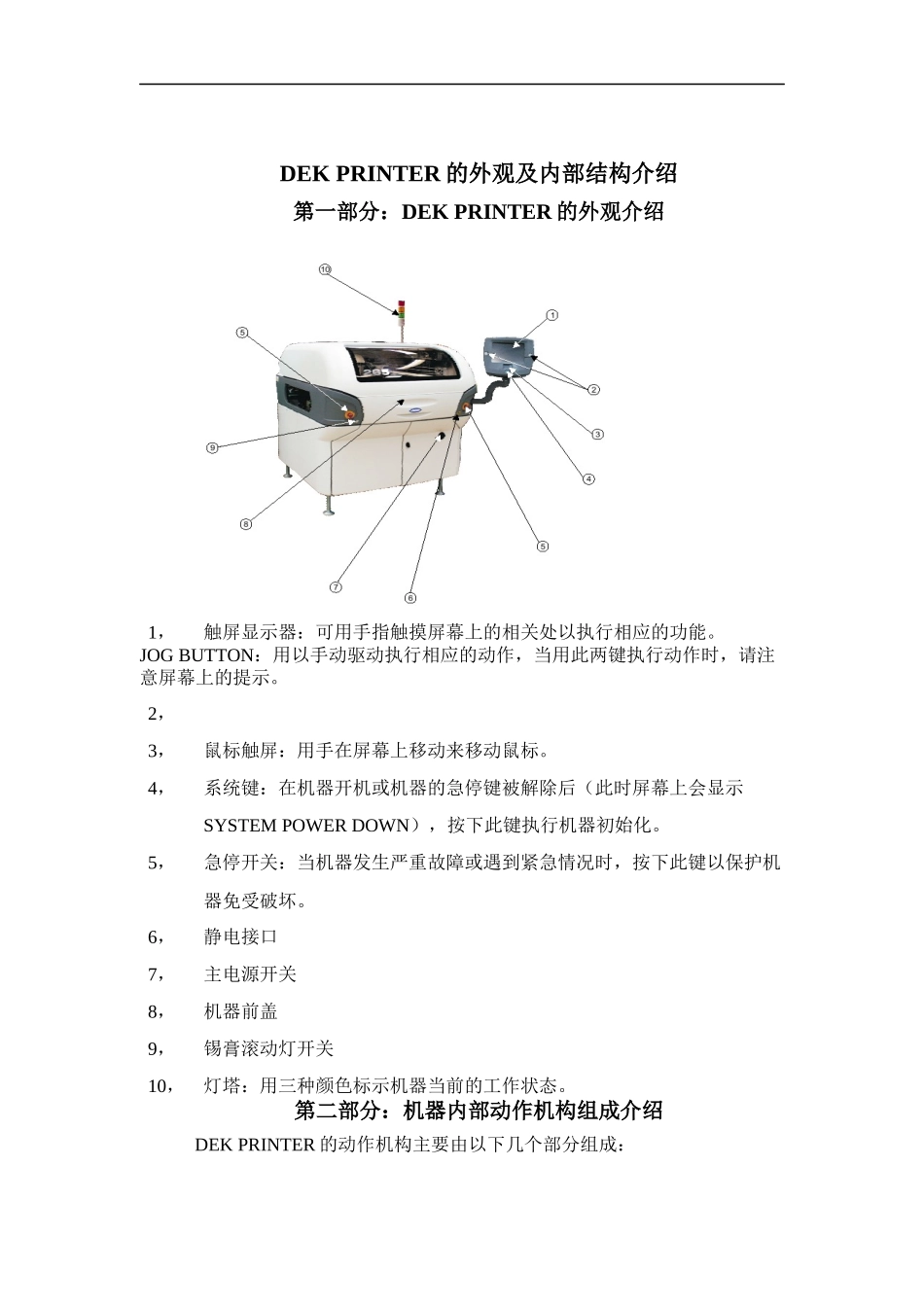 DEK PRINTER 的外观及内部结构介绍

第一部分：DEK PRINTER 的外观介绍

10
1
5
2
3
9
4
8
5
7
6

1， 触屏显示器：可用手指触摸屏幕上的相关处以执行相应的功能。
JOG BUTTON：用以手动驱动执行相应的动作，当用此两键执行动作时，请注意屏幕上的提示。

2，

3， 鼠标触屏：用手在屏幕上移动来移动鼠标。

4， 系统键：在机器开机或机器的急停键被解除后（此时屏幕上会显示 SYSTEM POWER DOWN），按下此键执行机器初始化。

5， 急停开关：当机器发生严重故障或遇到紧急情况时，按下此键以保护机器免受破坏。

6， 静电接口

7， 主电源开关

8， 机器前盖

9， 锡膏滚动灯开关

10， 灯塔：用三种颜色标示机器当前的工作状态。

第二部分：机器内部动作机构组成介绍

DEK PRINTER 的动作机构主要由以下几个部分组成：