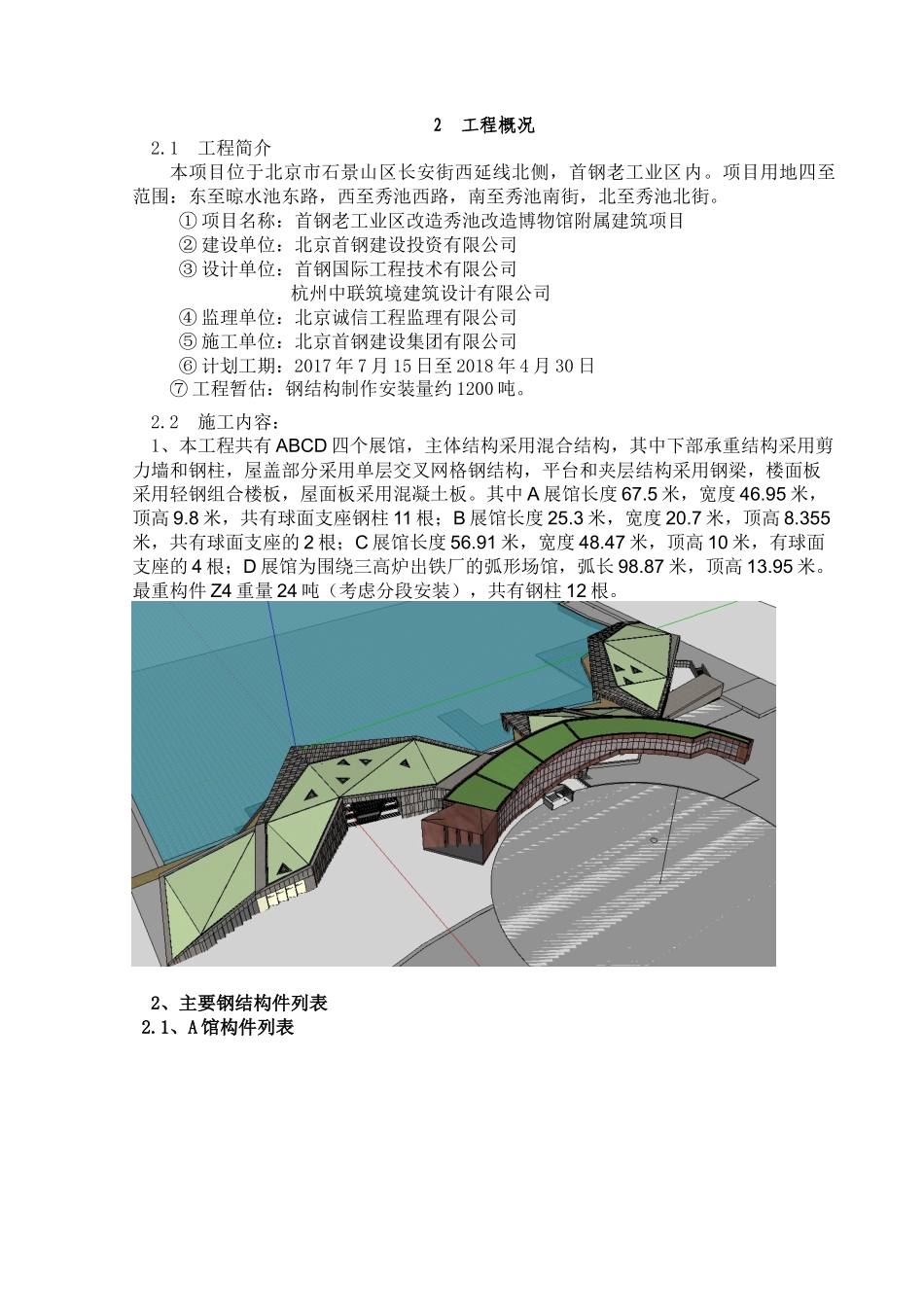 2　工程概况

2.1　工程简介

本项目位于北京市石景山区长安街西延线北侧，首钢老工业区内。项目用地四至范围：东至晾水池东路，西至秀池西路，南至秀池南街，北至秀池北街。

① 项目名称：首钢老工业区改造秀池改造博物馆附属建筑项目

② 建设单位：北京首钢建设投资有限公司

③ 设计单位：首钢国际工程技术有限公司

杭州中联筑境建筑设计有限公司

④ 监理单位：北京诚信工程监理有限公司

⑤ 施工单位：北京首钢建设集团有限公司

⑥ 计划工期：2017 年 7 月 15 日至 2018 年 4 月 30 日

⑦ 工程暂估：钢结构制作安装量约 1200 吨。

2.2　施工内容：

1、本工程共有 ABCD 四个展馆，主体结构采用混合结构，其中下部承重结构采用剪力墙和钢柱，屋盖部分采用单层交叉网格钢结构，平台和夹层结构采用钢梁，楼面板采用轻钢组合楼板，屋面板采用混凝土板。其中 A 展馆长度 67.5 米，宽度 46.95 米，顶高 9.8 米，共有球面支座钢柱 11 根；B 展馆长度 25.3 米，宽度 20.7 米，顶高 8.355 米，共有球面支座的 2 根；C 展馆长度 56.91 米，宽度 48.47 米，顶高 10 米，有球面支座的 4 根；D 展馆为围绕三高炉出铁厂的弧形场馆，弧长 98.87 米，顶高 13.95 米。最重构件 Z4 重量 24 吨（考虑分段安装），共有钢柱 12 根。

2、主要钢结构构件列表

2.1、A 馆构件列表