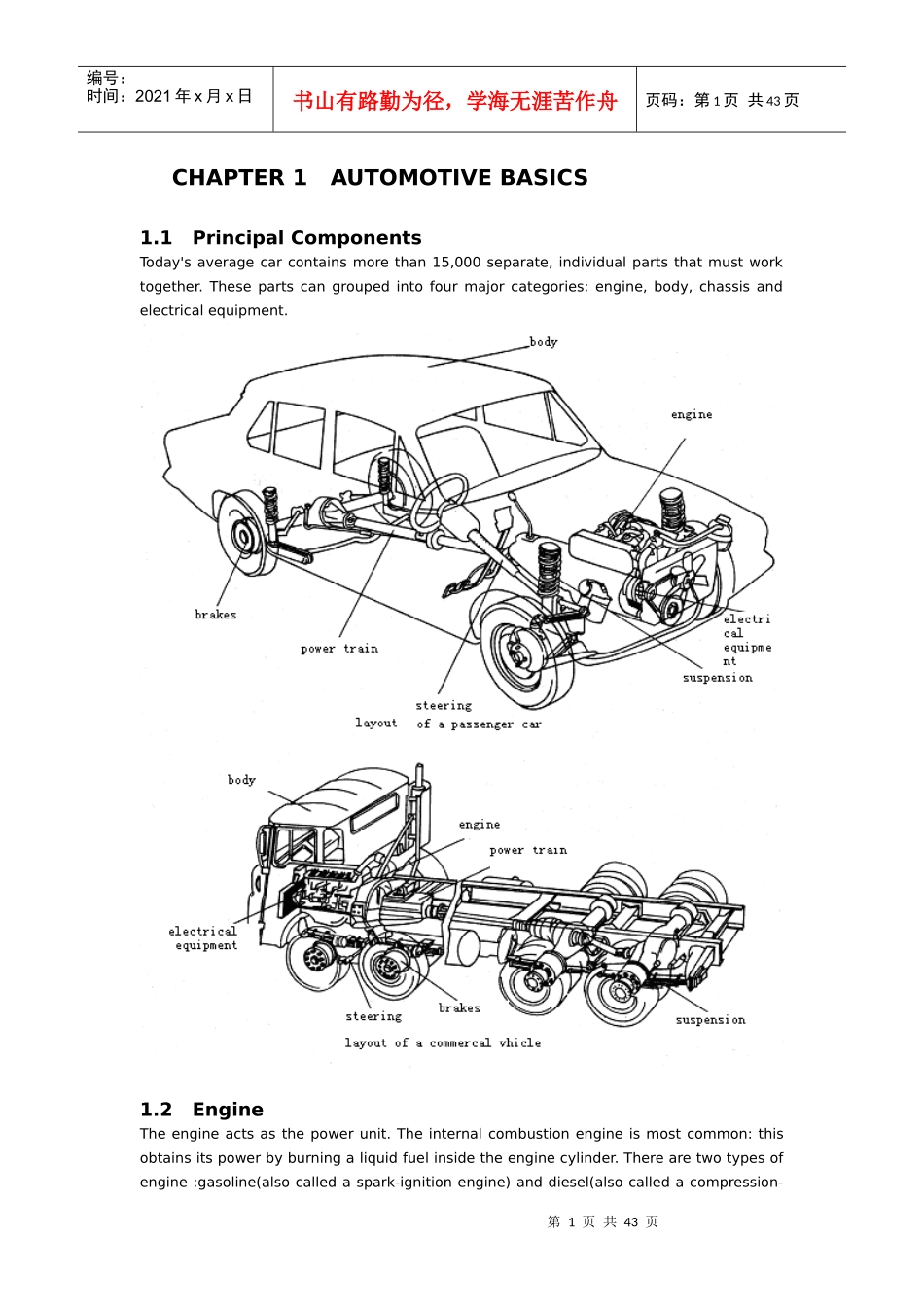 编号：
时间：2021 年 x 月 x 日

书山有路勤为径，学海无涯苦作舟

页码：第 1 页 共 43 页

CHAPTER 1 AUTOMOTIVE BASICS

1.1 Principal Components

Today's average car contains more than 15,000 separate, individual parts that must work together. These parts can grouped into four major categories: engine, body, chassis and electrical equipment.

body

engine

brakes

power train

electri cal equipme nt

suspension

steering

layout of a passenger car

body

engine

power train

electrical equipment

brakes

steering

suspension

layout of a commercal vhicle

1.2 Engine

The engine acts as the power unit. The internal combustion engine is most common: this obtains its power by burning a liquid fuel inside the engine cylinder. There are two types of engine :gasoline(also called a spark-ignition engine) and diesel(also called a compression-

第 1 页 共 43 页