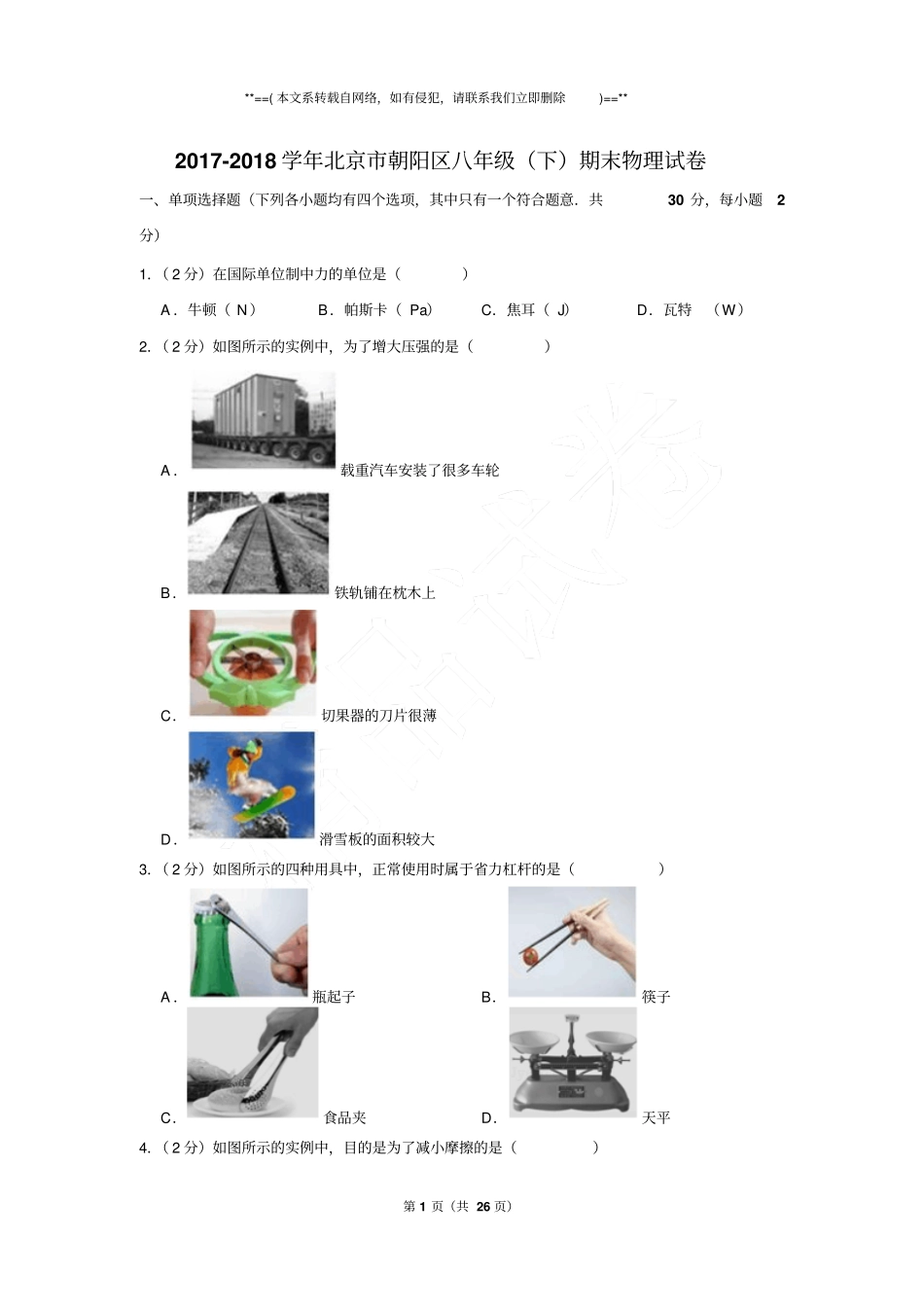 **==( 本文系转载自网络，如有侵犯，请联系我们立即删除 )==**

2017-2018 学年北京市朝阳区八年级（下）期末物理试卷

一、单项选择题（下列各小题均有四个选项，其中只有一个符合题意．共 30 分，每小题 2 分）

1.（2 分）在国际单位制中力的单位是（ ）

A．牛顿（ N） B．帕斯卡（ Pa） C．焦耳（ J） D．瓦特 （W）

2.（2 分）如图所示的实例中，为了增大压强的是（ ）

A． 载重汽车安装了很多车轮

B． 铁轨铺在枕木上

C． 切果器的刀片很薄

D． 滑雪板的面积较大

3.（2 分）如图所示的四种用具中，正常使用时属于省力杠杆的是（ ）

A． 瓶起子 B． 筷子

C． 食品夹 D． 天平

4.（2 分）如图所示的实例中，目的是为了减小摩擦的是（ ）

第 1 页（共 26 页）