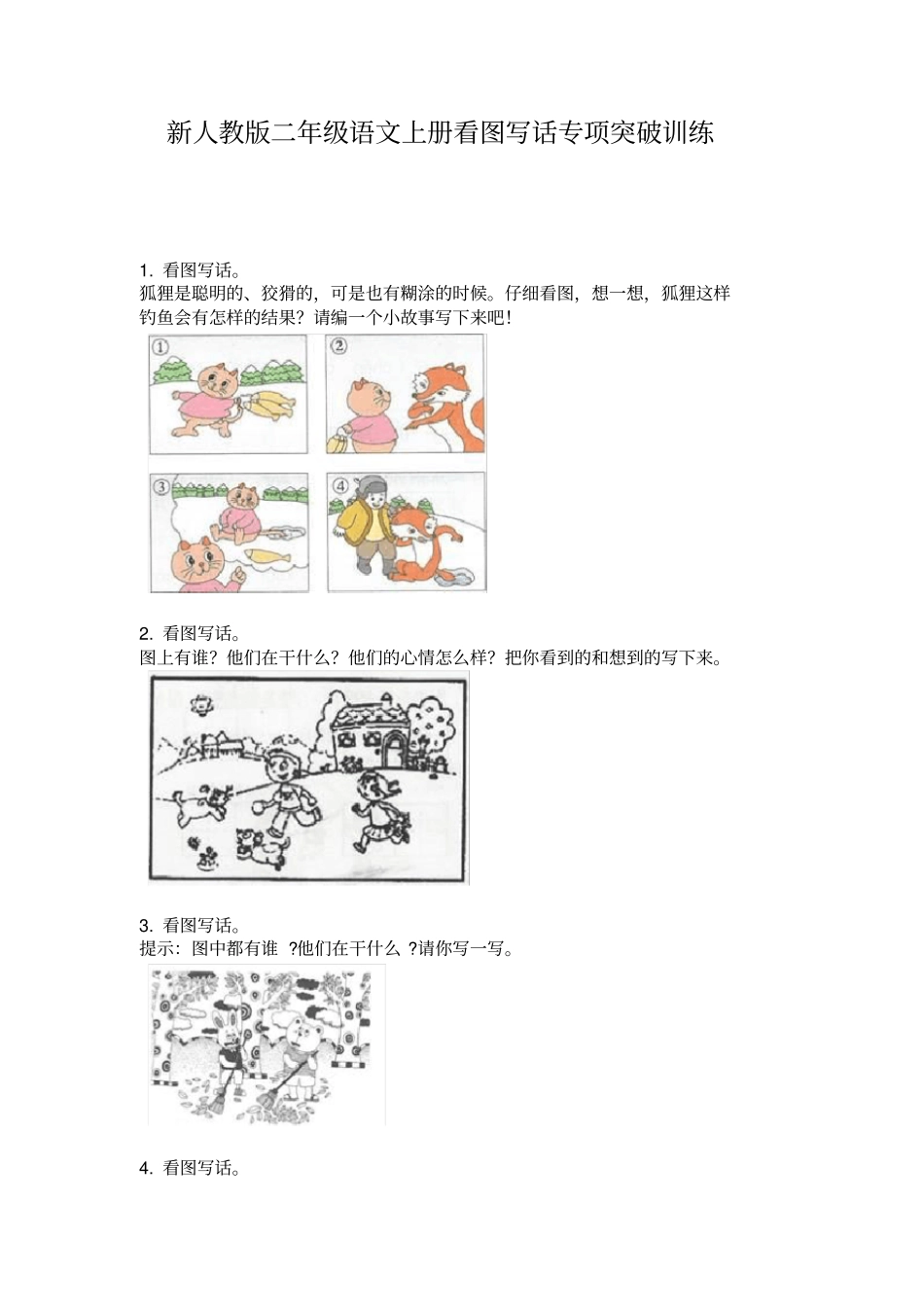 新人教版二年级语文上册看图写话专项突破训练

1. 看图写话。
狐狸是聪明的、狡猾的，可是也有糊涂的时候。仔细看图，想一想，狐狸这样钓鱼会有怎样的结果？请编一个小故事写下来吧！

①

②

③

④

2. 看图写话。
图上有谁？他们在干什么？他们的心情怎么样？把你看到的和想到的写下来。

3. 看图写话。
提示：图中都有谁 ?他们在干什么 ?请你写一写。

4. 看图写话。