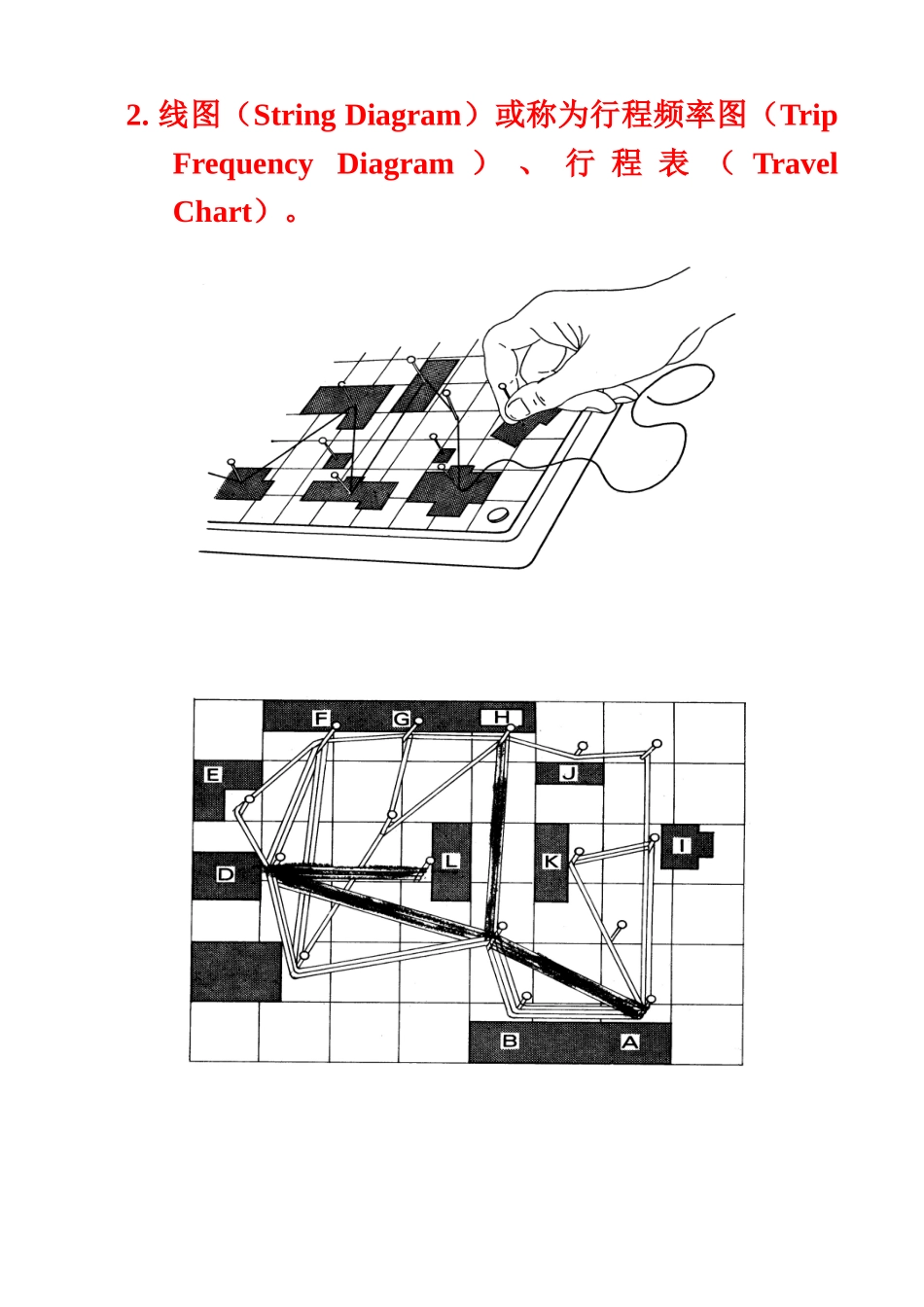 2. 线图（String Diagram）或称为行程频率图（Trip Frequency Diagram）、行程表（Travel Chart）。

F G H
E J
D L K I
B A