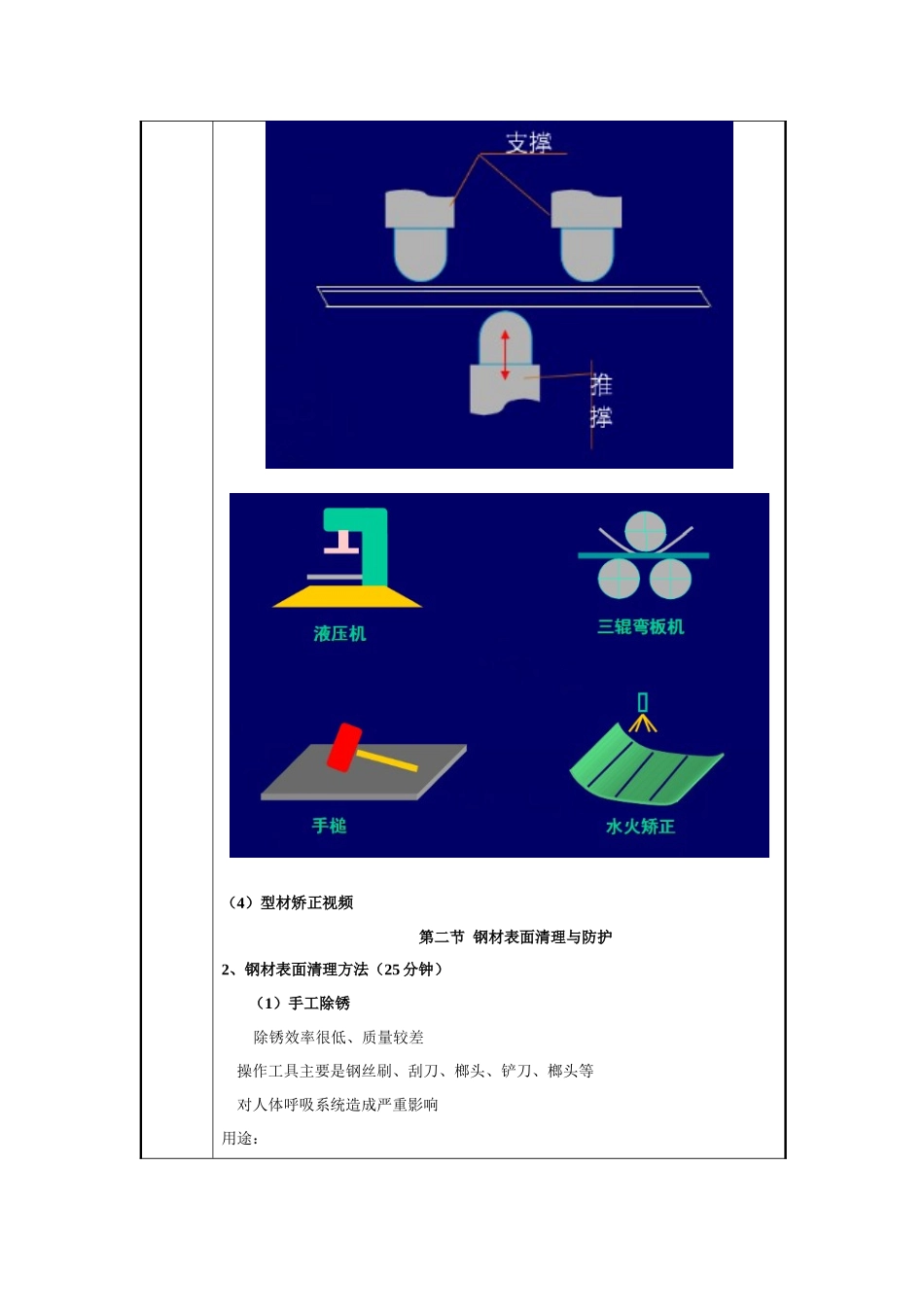 支撑

推撑

液压机

三辊弯板机

手槌

水火矫正

（4）型材矫正视频

第二节 钢材表面清理与防护

2、钢材表面清理方法（25 分钟）

（1）手工除锈

除锈效率很低、质量较差

操作工具主要是钢丝刷、刮刀、榔头、铲刀、榔头等

对人体呼吸系统造成严重影响

用途：