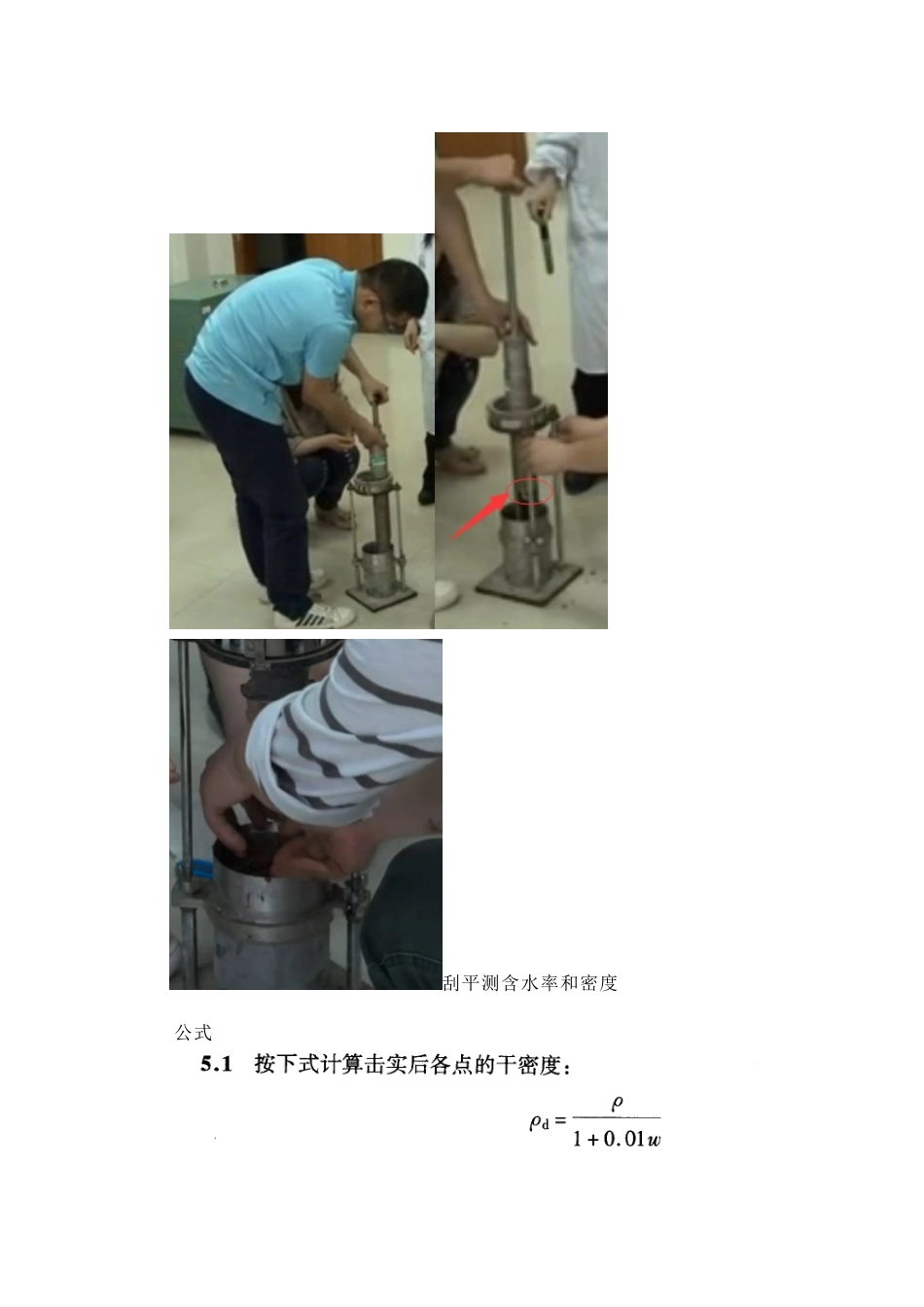 刮平测含水率和密度

公式

5.1 按下式计算击实后各点的干密度：

$\rho_d = \frac{\rho}{1+0.01w}$