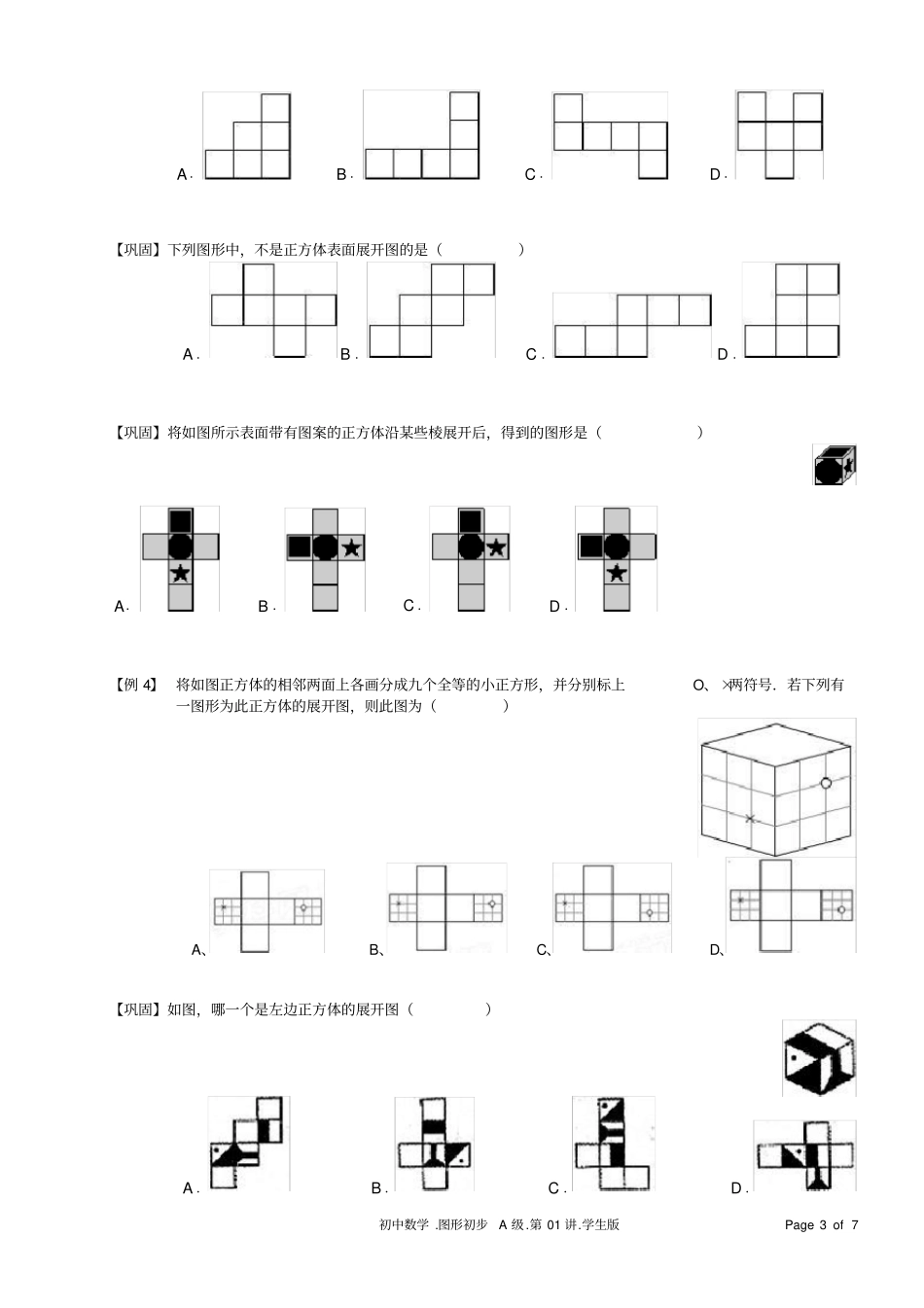 A．　　　　B．　　　　C．　　　　D．

【巩固】下列图形中，不是正方体表面展开图的是（　　　　）

A．　　　　B．　　　　C．　　　　D．

【巩固】将如图所示表面带有图案的正方体沿某些棱展开后，得到的图形是（　　　　）

A．　　　　B．　　　　C．　　　　D．

【例 4】　将如图正方体的相邻两面上各画分成九个全等的小正方形，并分别标上 O、×两符号．若下列有一图形为此正方体的展开图，则此图为（　　　　）

A、　　　　B、　　　　C、　　　　D、

【巩固】如图，哪一个是左边正方体的展开图（　　　　）

A．　　　　B．　　　　C．　　　　D．

初中数学 .图形初步　A 级.第 01 讲.学生版　　　　Page 3 of 7