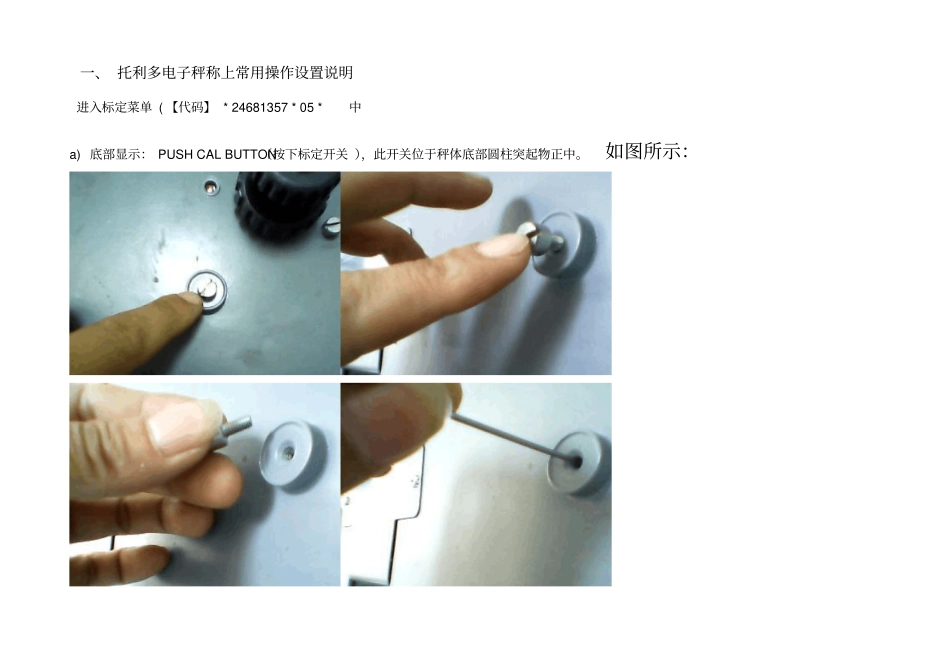 一、 托利多电子秤称上常用操作设置说明

进入标定菜单（【代码】 * 24681357 * 05 * 中

a) 底部显示： PUSH CAL BUTTON(按下标定开关 )，此开关位于秤体底部圆柱突起物正中。 如图所示: