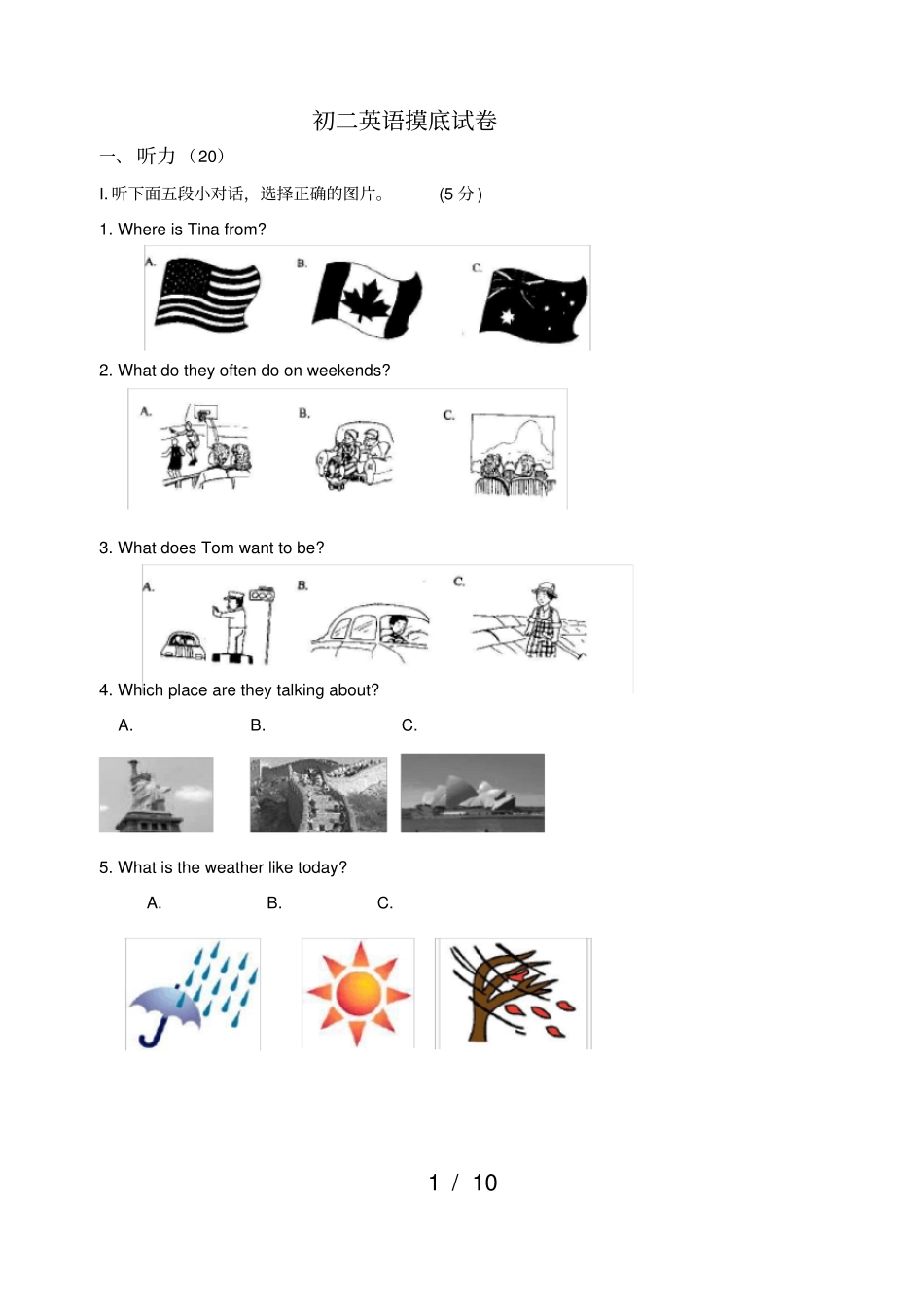 初二英语摸底试卷

一、听力（20）

I. 听下面五段小对话，选择正确的图片。 (5 分)

1. Where is Tina from?

A. B. C.

2. What do they often do on weekends?

A. B. C.

3. What does Tom want to be?

A. B. C.

4. Which place are they talking about?

A. B. C.

5. What is the weather like today?

A. B. C.

1 / 10