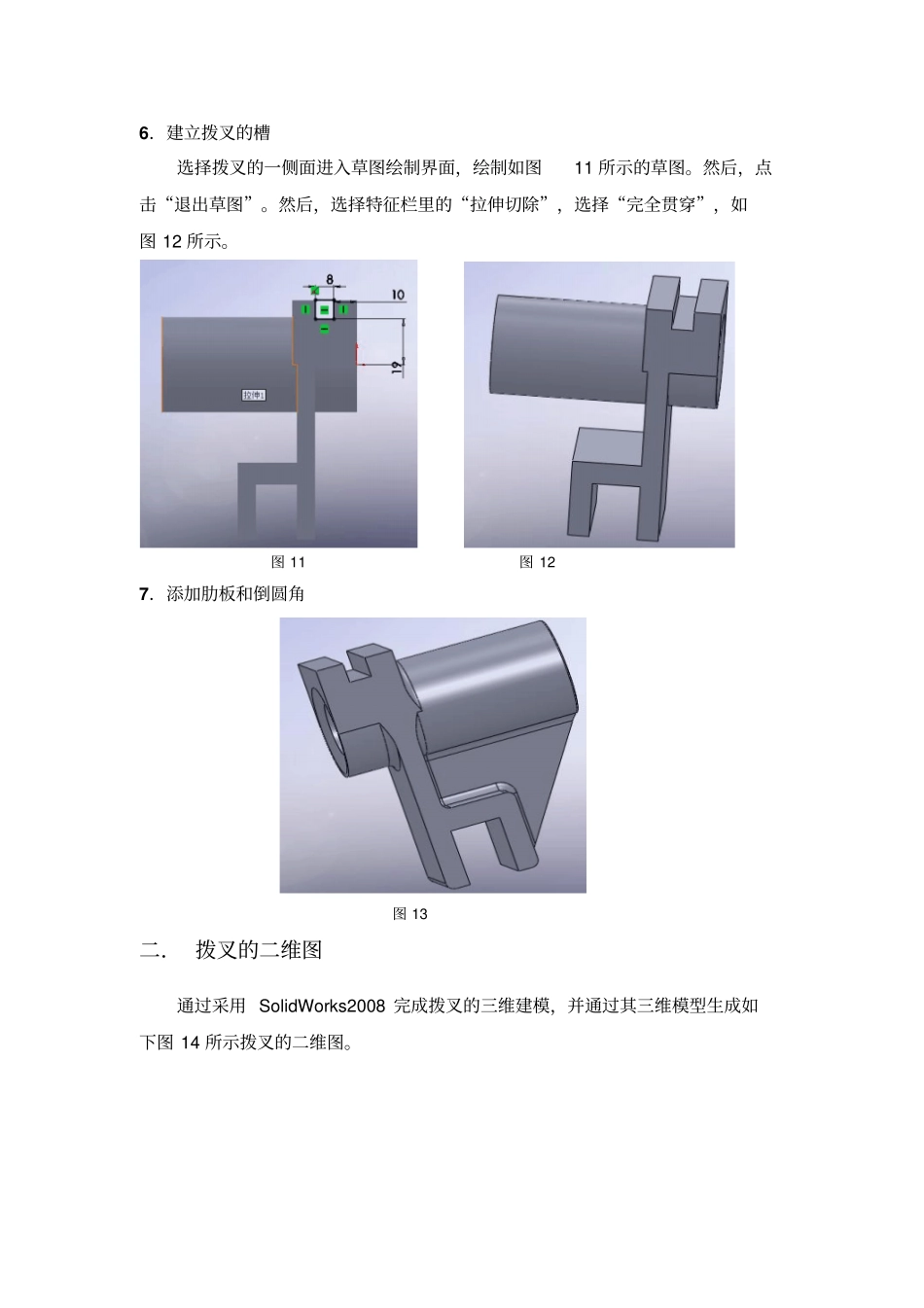 6. 建立拨叉的槽

选择拨叉的一侧面进入草图绘制界面，绘制如图 11 所示的草图。然后，点击“退出草图”。然后，选择特征栏里的“拉伸切除”，选择“完全贯穿”，如图 12 所示。

8

10

19

拉伸1

图 11

图 12

7. 添加肋板和倒圆角

图 13

二. 拨叉的二维图

通过采用 SolidWorks2008 完成拨叉的三维建模，并通过其三维模型生成如下图 14 所示拨叉的二维图。