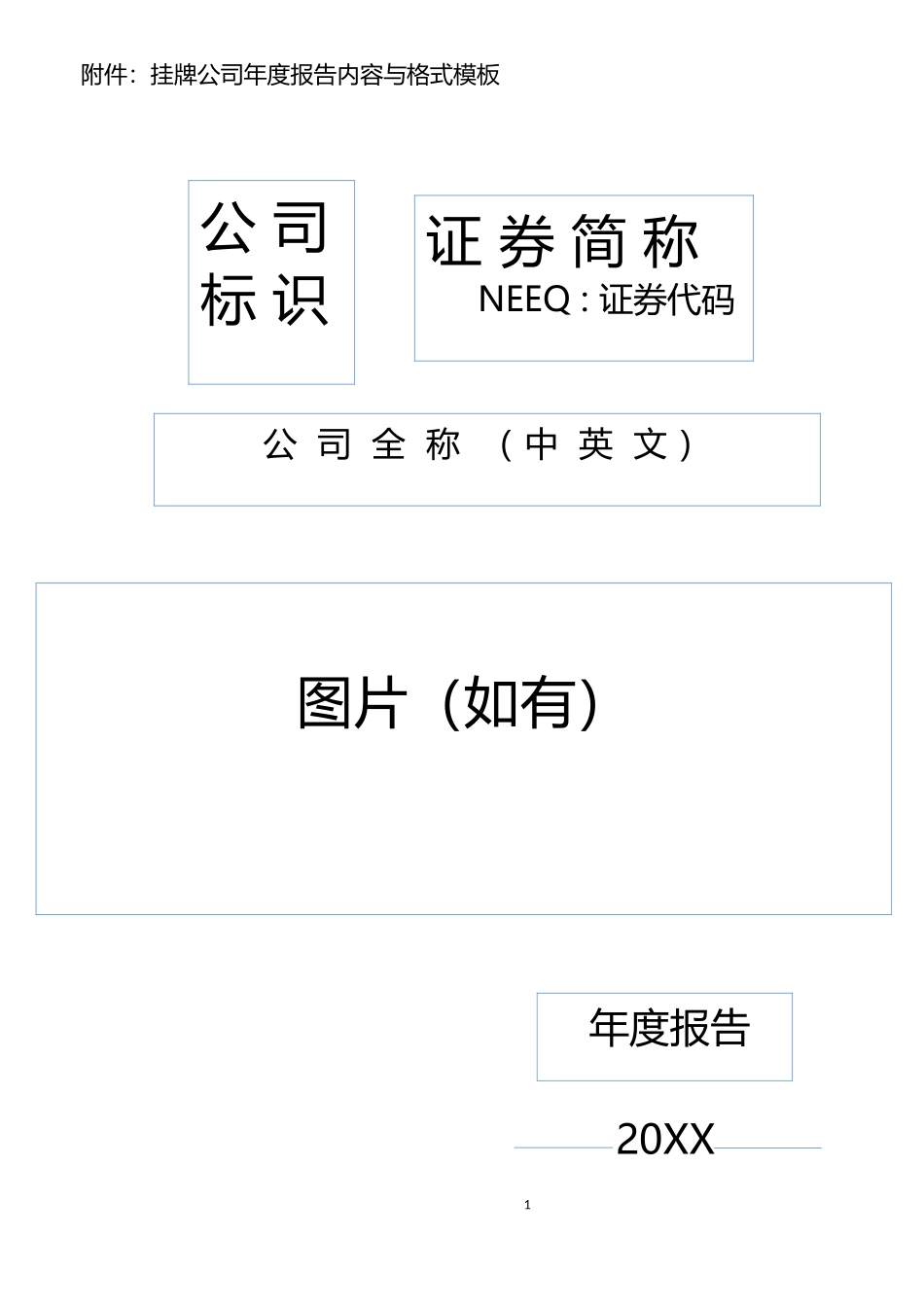 附件：挂牌公司年度报告内容与格式模板

公司标识

证券简称
NEEQ : 证券代码

公司全称（中英文）

图片（如有）

年度报告

20XX

1