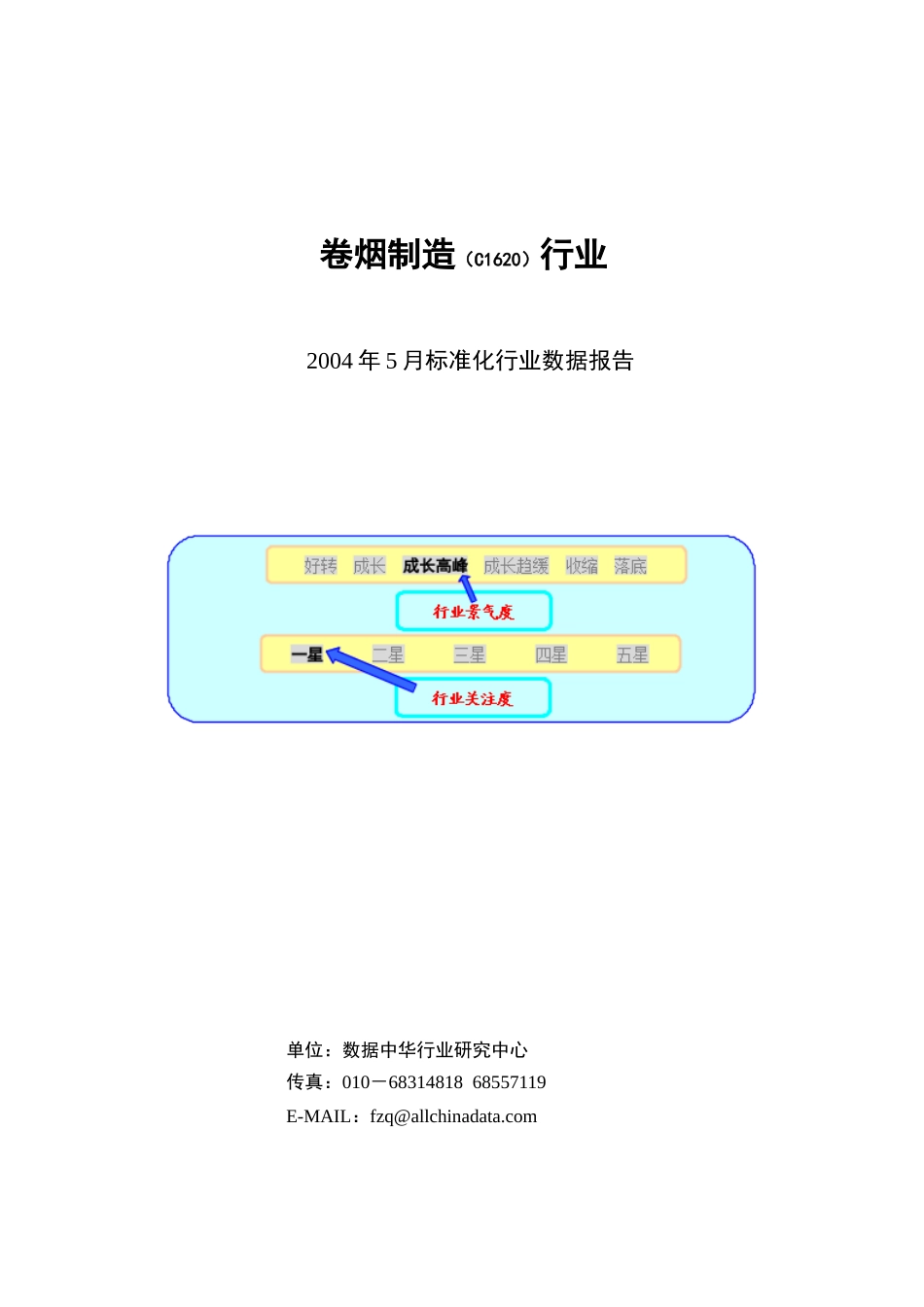 卷烟制造（C1620）行业

2004年5月标准化行业数据报告

好转 成长 成长高峰 成长趋缓 收缩 落底

行业景气度

一星 二星 三星 四星 五星

行业关注度

单位：数据中华行业研究中心
传真：010－68314818 68557119
E-MAIL：fzq@allchinadata.com