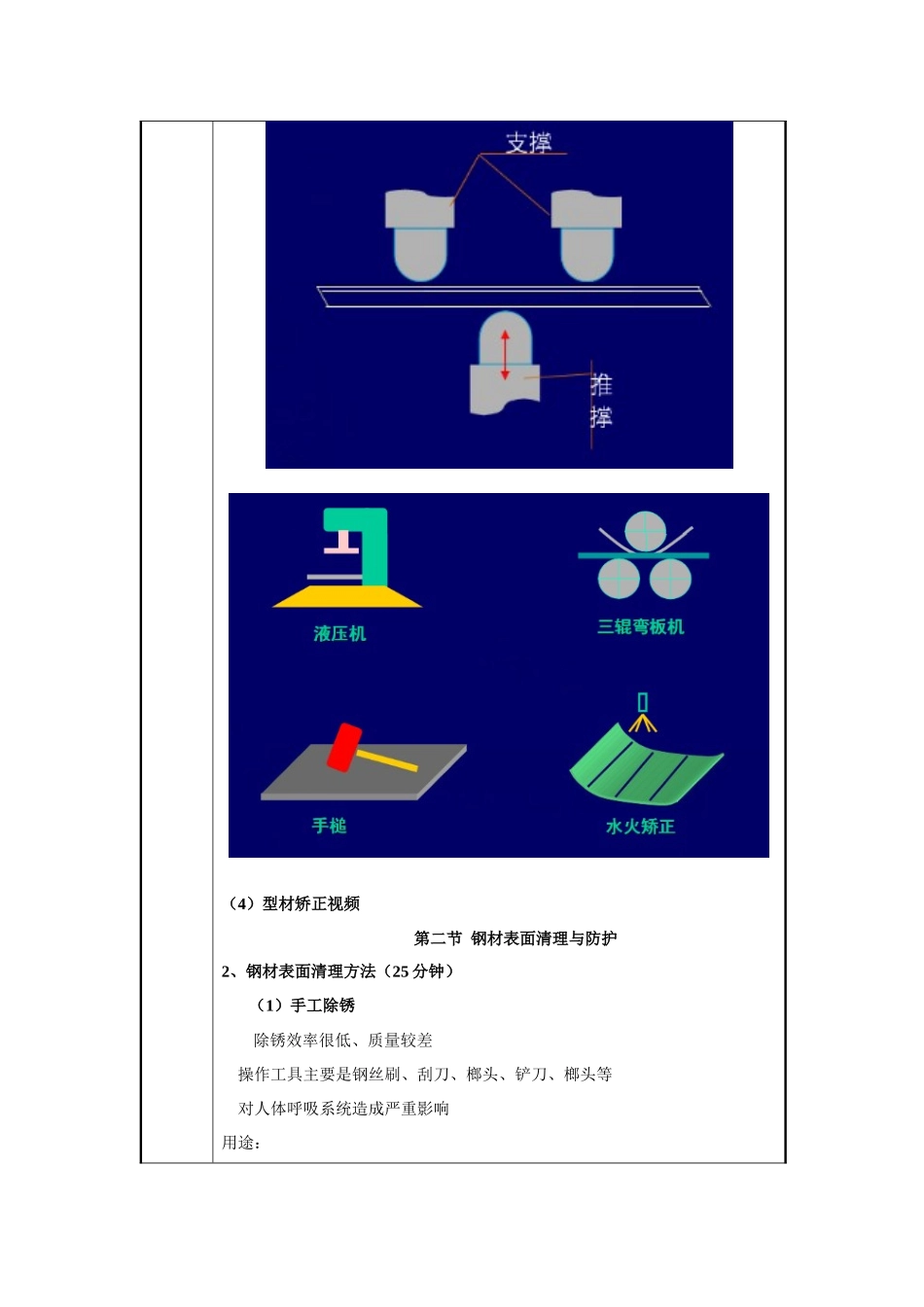 支撑

推撑

液压机

三辊弯板机

手槌

水火矫正

（4）型材矫正视频

第二节 钢材表面清理与防护

2、钢材表面清理方法（25 分钟）

（1）手工除锈

除锈效率很低、质量较差

操作工具主要是钢丝刷、刮刀、榔头、铲刀、榔头等

对人体呼吸系统造成严重影响

用途：