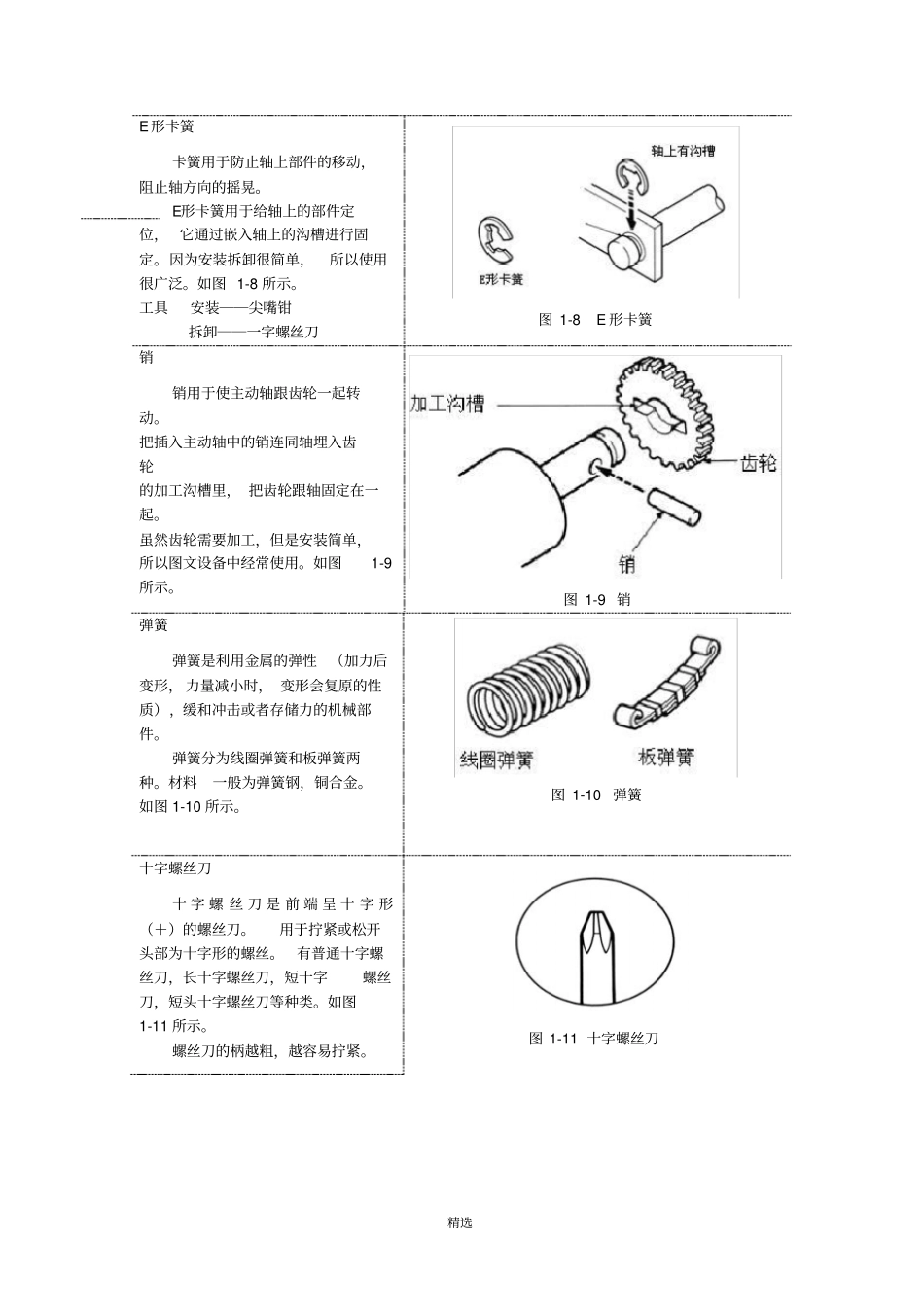 E形卡簧

卡簧用于防止轴上部件的移动，阻止轴方向的摇晃。

E形卡簧用于给轴上的部件定位，它通过嵌入轴上的沟槽进行固定。因为安装拆卸很简单，所以使用很广泛。如图 1-8 所示。

工具 安装——尖嘴钳
拆卸——一字螺丝刀

轴上有沟槽

E形卡簧

图 1-8 E形卡簧

销

销用于使主动轴跟齿轮一起转动。

把插入主动轴中的销连同轴埋入齿轮的加工沟槽里，把齿轮跟轴固定在一起。

虽然齿轮需要加工，但是安装简单，所以图文设备中经常使用。如图 1-9 所示。

加工沟槽

齿轮

销

图 1-9 销

弹簧

弹簧是利用金属的弹性（加力后变形，力量减小时，变形会复原的性质），缓和冲击或者存储力的机械部件。

弹簧分为线圈弹簧和板弹簧两种。材料一般为弹簧钢，铜合金。如图 1-10 所示。

线圈弹簧

板弹簧

图 1-10 弹簧

十字螺丝刀

十字螺丝刀是前端呈十字形（+）的螺丝刀。用于拧紧或松开头部为十字形的螺丝。有普通十字螺丝刀，长十字螺丝刀，短十字螺丝刀，短头十字螺丝刀等种类。如图 1-11 所示。

螺丝刀的柄越粗，越容易拧紧。

图 1-11 十字螺丝刀

精选