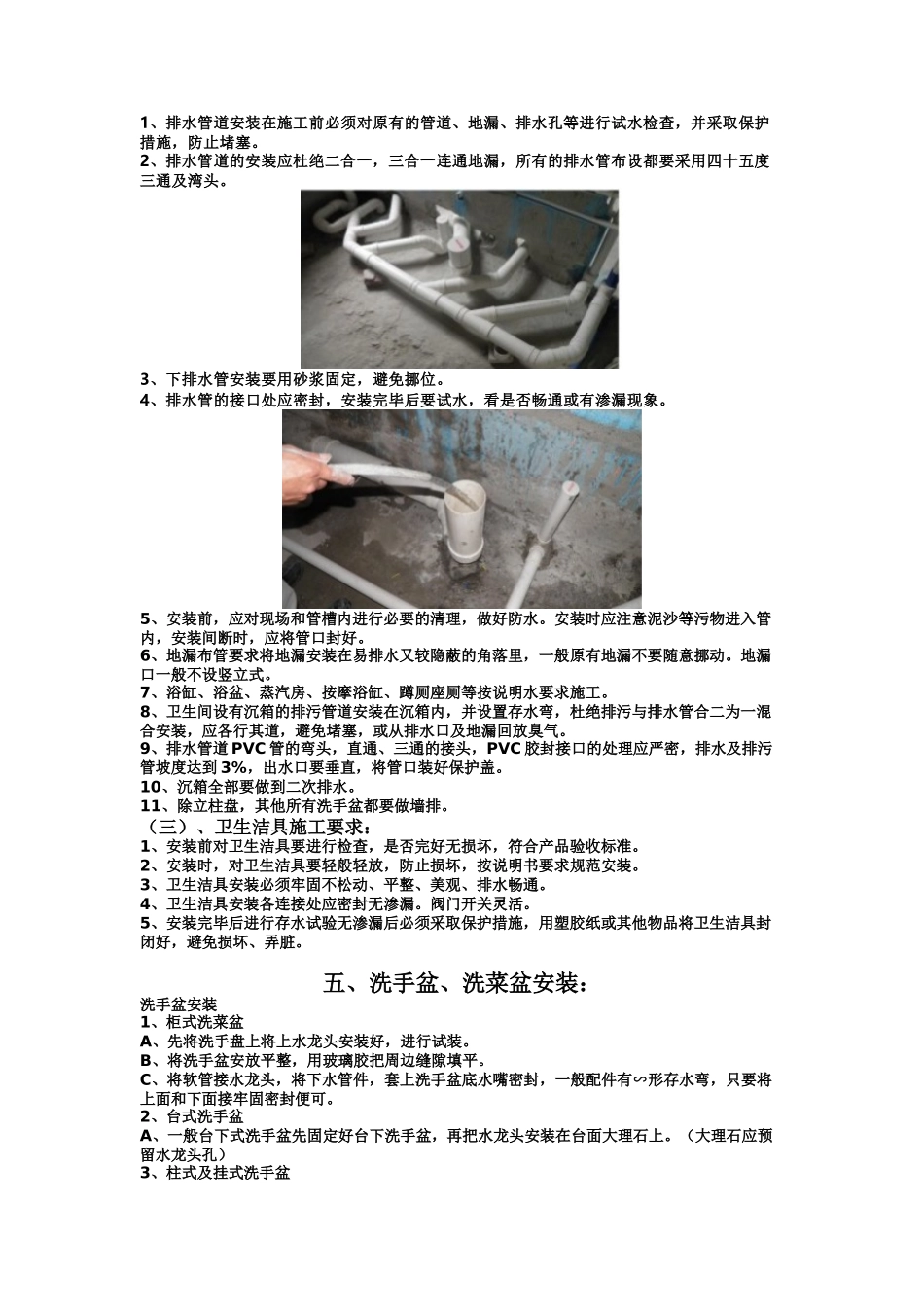 1、排水管道安装在施工前必须对原有的管道、地漏、排水孔等进行试水检查，并采取保护措施，防止堵塞。
2、排水管道的安装应杜绝二合一，三合一连通地漏，所有的排水管布设都要采用四十五度三通及湾头。

3、下排水管安装要用砂浆固定，避免挪位。
4、排水管的接口处应密封，安装完毕后要试水，看是否畅通或有渗漏现象。

5、安装前，应对现场和管槽内进行必要的清理，做好防水。安装时应注意泥沙等污物进入管内，安装间断时，应将管口封好。
6、地漏布管要求将地漏安装在易排水又较隐蔽的角落里，一般原有地漏不要随意挪动。地漏口一般不设竖立式。
7、浴缸、浴盆、蒸汽房、按摩浴缸、蹲厕座厕等按说明水要求施工。
8、卫生间设有沉箱的排污管道安装在沉箱内，并设置存水弯，杜绝排污与排水管合二为一混合安装，应各行其道，避免堵塞，或从排水口及地漏回放臭气。
9、排水管道 PVC 管的弯头，直通、三通的接头，PVC 胶封接口的处理应严密，排水及排污管坡度达到 3%，出水口要垂直，将管口装好保护盖。
10、沉箱全部要做到二次排水。
11、除立柱盘，其他所有洗手盆都要做墙排。
（三）、卫生洁具施工要求：
1、安装前对卫生洁具要进行检查，是否完好无损坏，符合产品验收标准。
2、安装时，对卫生洁具要轻般轻放，防止损坏，按说明书要求规范安装。
3、卫生洁具安装必须牢固不松动、平整、美观、排水畅通。
4、卫生洁具安装各连接处应密封无渗漏。阀门开关灵活。
5、安装完毕后进行存水试验无渗漏后必须采取保护措施，用塑胶纸或其他物品将卫生洁具封闭好，避免损坏、弄脏。

五、洗手盆、洗菜盆安装：

洗手盆安装
1、柜式洗菜盆
A、先将洗手盘上将上水龙头安装好，进行试装。
B、将洗手盆安放平整，用玻璃胶把周边缝隙填平。
C、将软管接水龙头，将下水管件，套上洗手盆底水嘴密封，一般配件有∽形存水弯，只要将上面和下面接牢固密封便可。
2、台式洗手盆
A、一般台下式洗手盆先固定好台下洗手盆，再把水龙头安装在台面大理石上。（大理石应预留水龙头孔）
3、柱式及挂式洗手盆