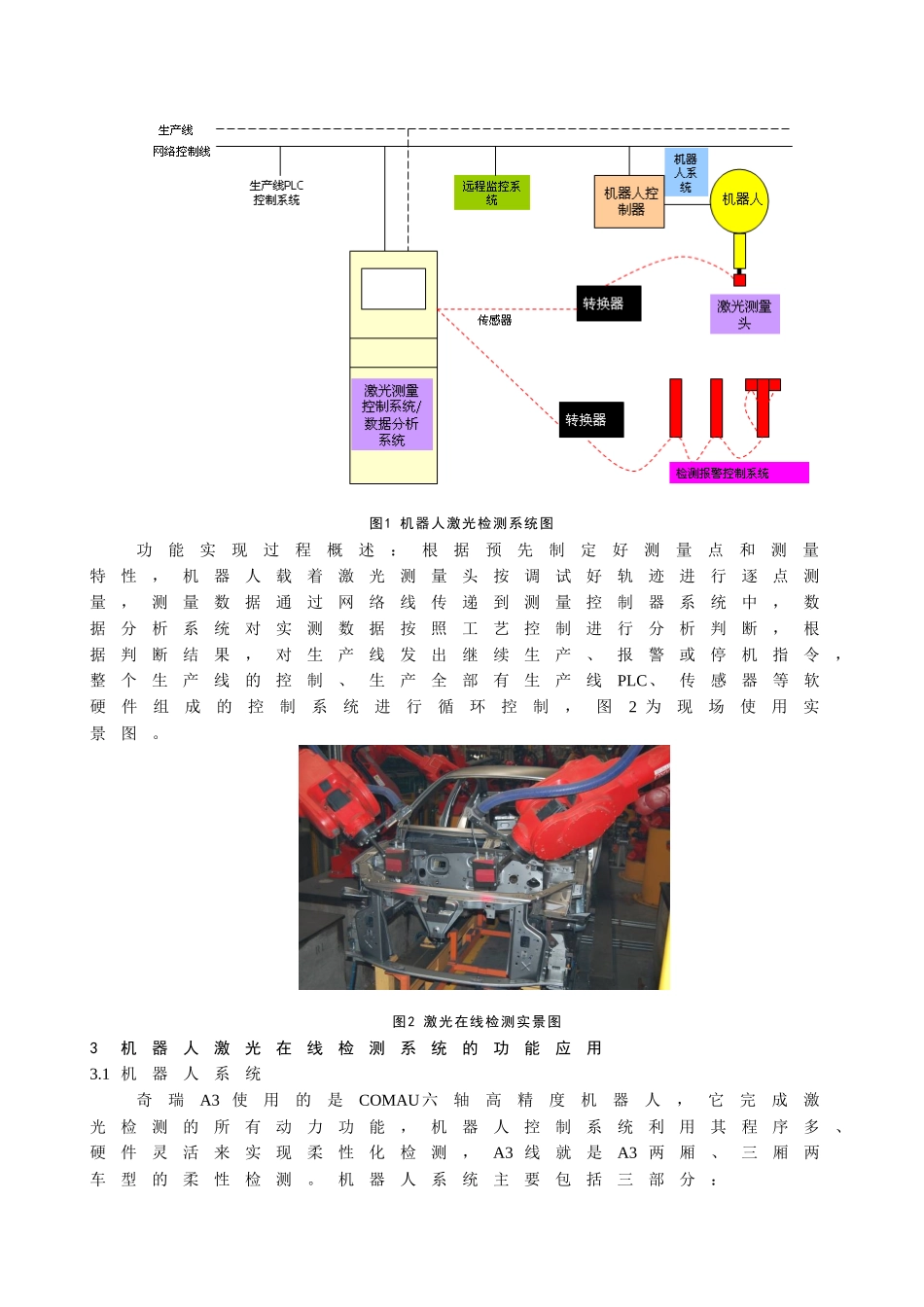 生产线
网络控制线
生产线PLC控制系统
远程监控系统
机器人控制器
机器人系统
机器人
转换器
传感器
激光测量头
激光测量控制系统/数据分析系统
转换器
检测报警控制系统

图1 机器人激光检测系统图

功能实现过程概述：根据预先制定好测量点和测量特性，机器人载着激光测量头按调试好轨迹进行逐点测量，测量数据通过网络线传递到测量控制器系统中，数据分析系统对实测数据按照工艺控制进行分析判断，根据判断结果，对生产线发出继续生产、报警或停机指令，整个生产线的控制、生产全部有生产线PLC、传感器等软硬件组成的控制系统进行循环控制，图2为现场使用实景图。

图2 激光在线检测实景图

3 机器人激光在线检测系统的功能应用
3.1 机器人系统
奇瑞A3使用的是COMAU六轴高精度机器人，它完成激光检测的所有动力功能，机器人控制系统利用其程序多、硬件灵活来实现柔性化检测，A3线就是A3两厢、三厢两车型的柔性检测。机器人系统主要包括三部分：