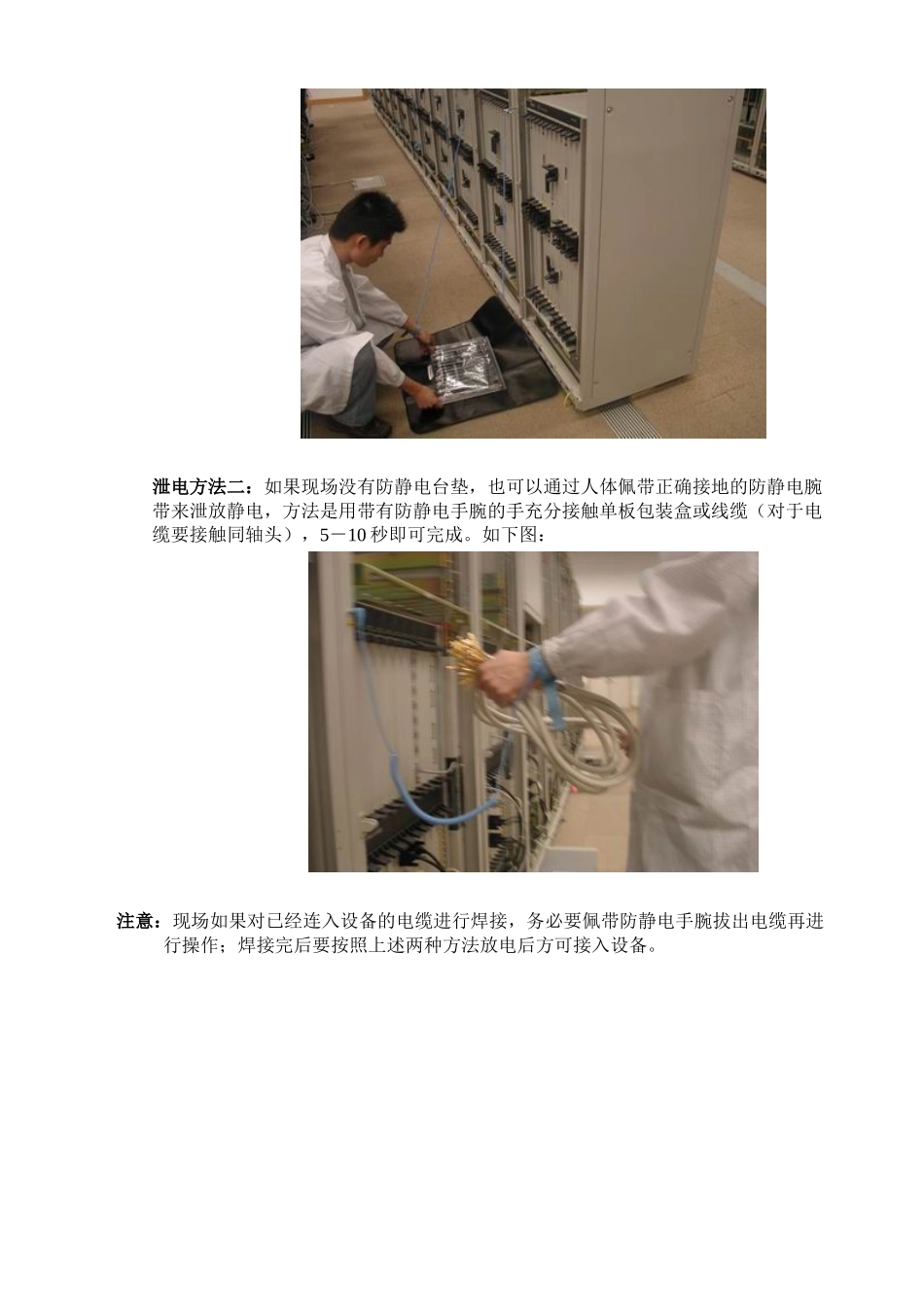 泄电方法二：如果现场没有防静电台垫，也可以通过人体佩带正确接地的防静电腕带来泄放静电，方法是用带有防静电手腕的手充分接触单板包装盒或线缆（对于电缆要接触同轴头），5－10 秒即可完成。如下图：

注意：现场如果对已经连入设备的电缆进行焊接，务必要佩带防静电手腕拔出电缆再进行操作；焊接完后要按照上述两种方法放电后方可接入设备。