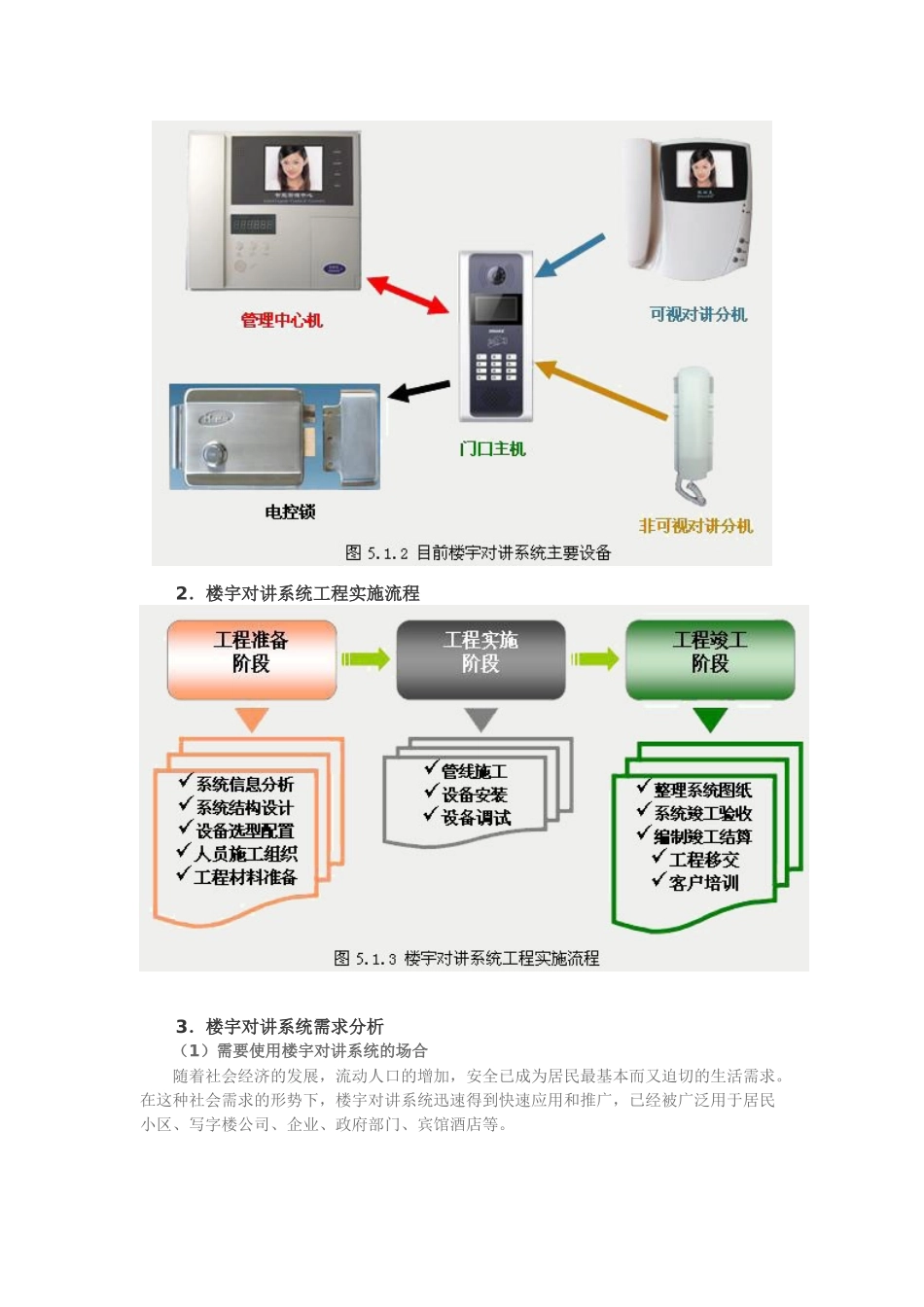 管理中心机

可视对讲分机

门口主机

电控锁

非可视对讲分机

图 5.1.2 目前楼宇对讲系统主要设备

2．楼宇对讲系统工程实施流程

工程准备阶段

工程实施阶段

工程竣工阶段

✓系统信息分析
✓系统结构设计
✓设备选型配置
✓人员施工组织
✓工程材料准备

✓管线施工
✓设备安装
✓设备调试

✓整理系统图纸
✓系统竣工验收
✓编制竣工结算
✓工程移交
✓客户培训

图 5.1.3 楼宇对讲系统工程实施流程

3．楼宇对讲系统需求分析

（1）需要使用楼宇对讲系统的场合

随着社会经济的发展，流动人口的增加，安全已成为居民最基本而又迫切的生活需求。在这种社会需求的形势下，楼宇对讲系统迅速得到快速应用和推广，已经被广泛用于居民小区、写字楼公司、企业、政府部门、宾馆酒店等。