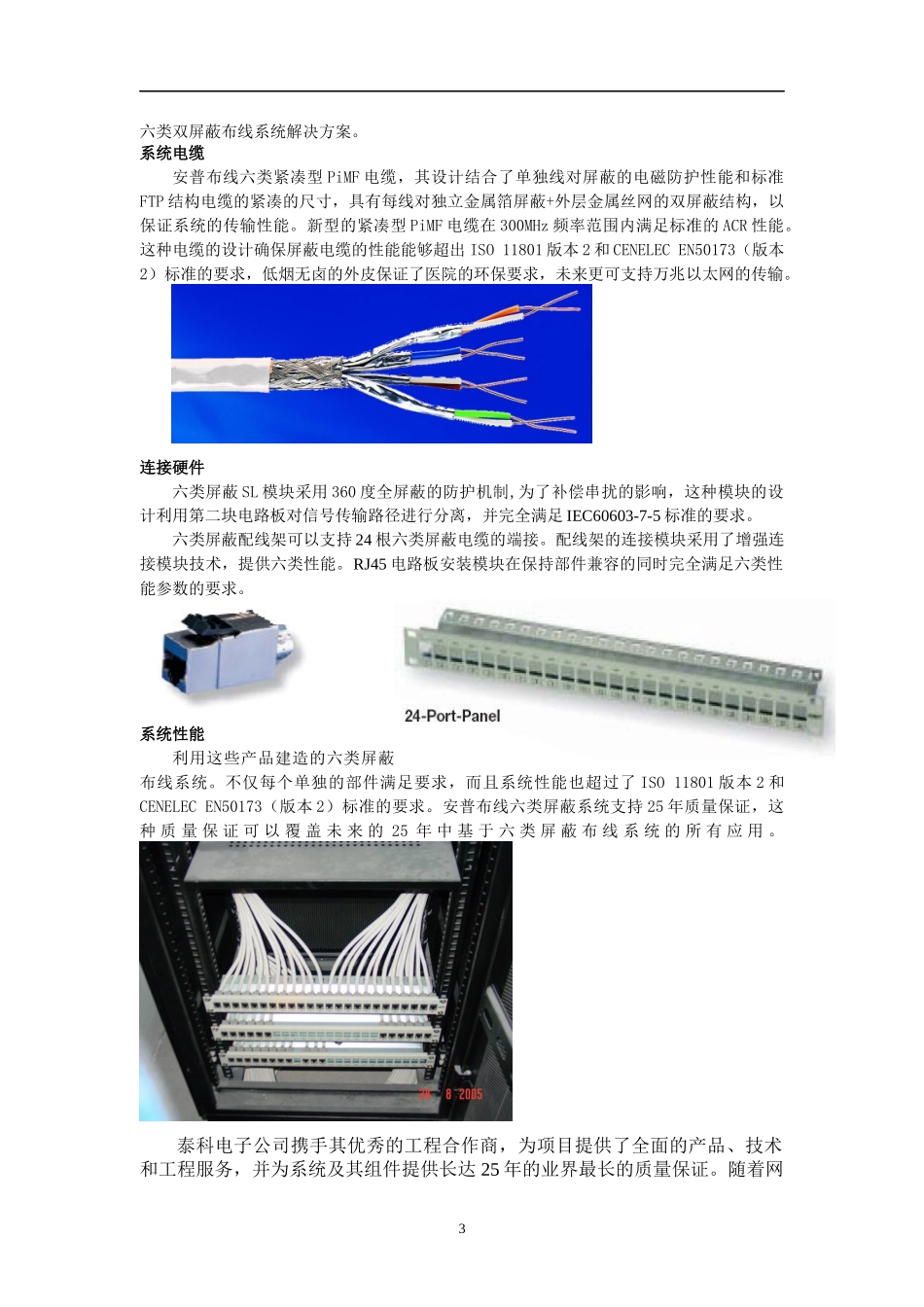 六类双屏蔽布线系统解决方案。
系统电缆

安普布线六类紧凑型 PiMF 电缆，其设计结合了单独线对屏蔽的电磁防护性能和标准 FTP 结构电缆的紧凑的尺寸，具有每线对独立金属箔屏蔽+外层金属丝网的双屏蔽结构，以保证系统的传输性能。新型的紧凑型 PiMF 电缆在 300MHz 频率范围内满足标准的 ACR 性能。这种电缆的设计确保屏蔽电缆的性能能够超出 ISO 11801 版本 2 和 CENELEC EN50173（版本 2）标准的要求，低烟无卤的外皮保证了医院的环保要求，未来更可支持万兆以太网的传输。

连接硬件

六类屏蔽 SL 模块采用 360 度全屏蔽的防护机制，为了补偿串扰的影响，这种模块的设计利用第二块电路板对信号传输路径进行分离，并完全满足 IEC60603-7-5 标准的要求。

六类屏蔽配线架可以支持 24 根六类屏蔽电缆的端接。配线架的连接模块采用了增强连接模块技术，提供六类性能。RJ45 电路板安装模块在保持部件兼容的同时完全满足六类性能参数的要求。

24-Port-Panel

系统性能

利用这些产品建造的六类屏蔽布线系统。不仅每个单独的部件满足要求，而且系统性能也超过了 ISO 11801 版本 2 和 CENELEC EN50173（版本 2）标准的要求。安普布线六类屏蔽系统支持 25 年质量保证，这种质量保证可以覆盖未来的 25 年中基于六类屏蔽布线系统的所有应用。

24 8 2005

泰科电子公司携手其优秀的工程合作商，为项目提供了全面的产品、技术和工程服务，并为系统及其组件提供长达 25 年的业界最长的质量保证。随着网

3