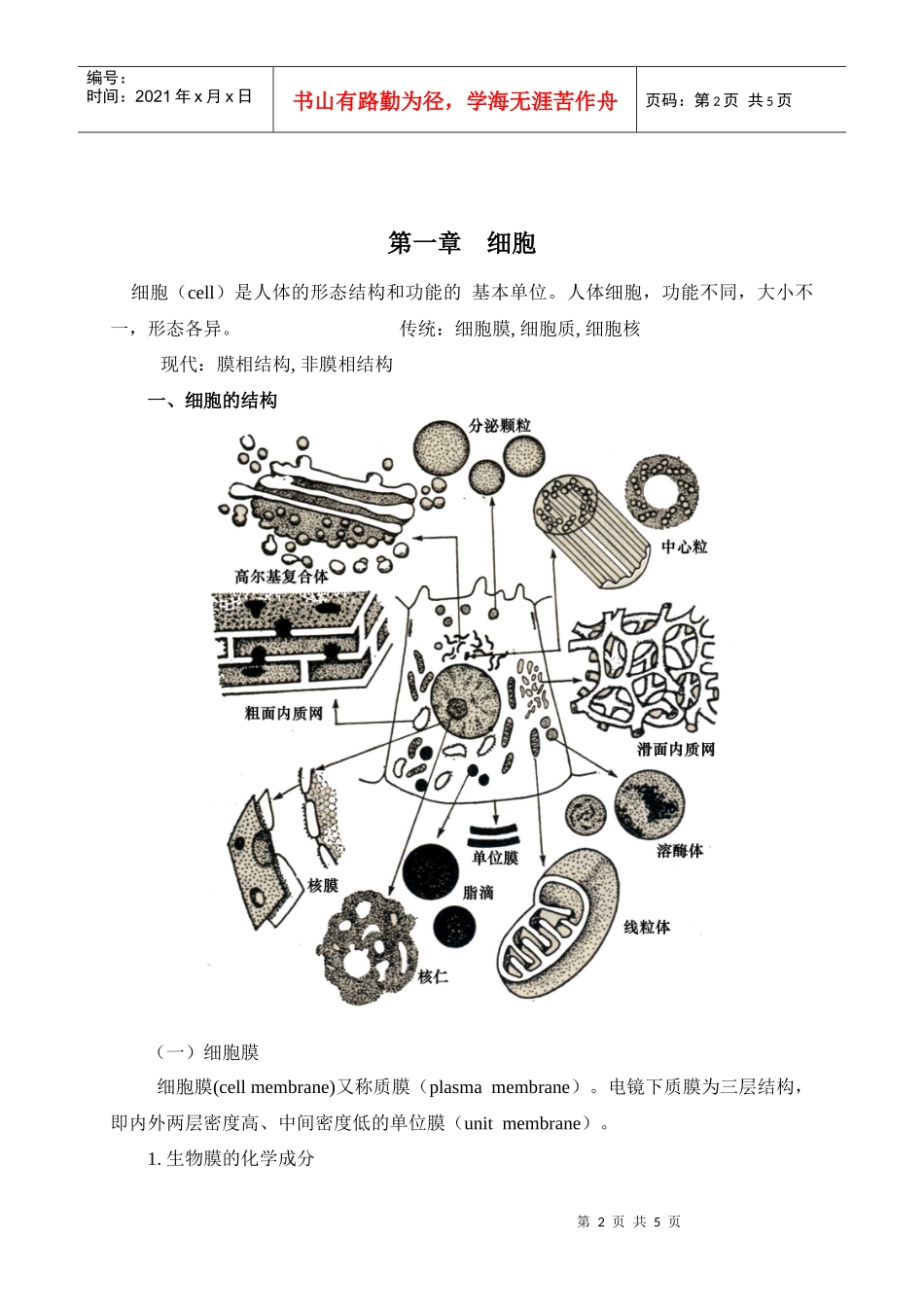 编号：
时间：2021 年 x 月 x 日

书山有路勤为径，学海无涯苦作舟

页码：第 2 页 共 5 页

第一章 细胞

细胞（cell）是人体的形态结构和功能的 基本单位。人体细胞，功能不同，大小不一，形态各异。 传统：细胞膜, 细胞质, 细胞核

现代：膜相结构, 非膜相结构

一、细胞的结构

分泌颗粒

中心粒

高尔基复合体

粗面内质网

滑面内质网

溶酶体

单位膜

核膜

脂滴

线粒体

核仁

（一）细胞膜

细胞膜(cell membrane)又称质膜（plasma membrane）。电镜下质膜为三层结构，即内外两层密度高、中间密度低的单位膜（unit membrane）。

1. 生物膜的化学成分

第 2 页 共 5 页