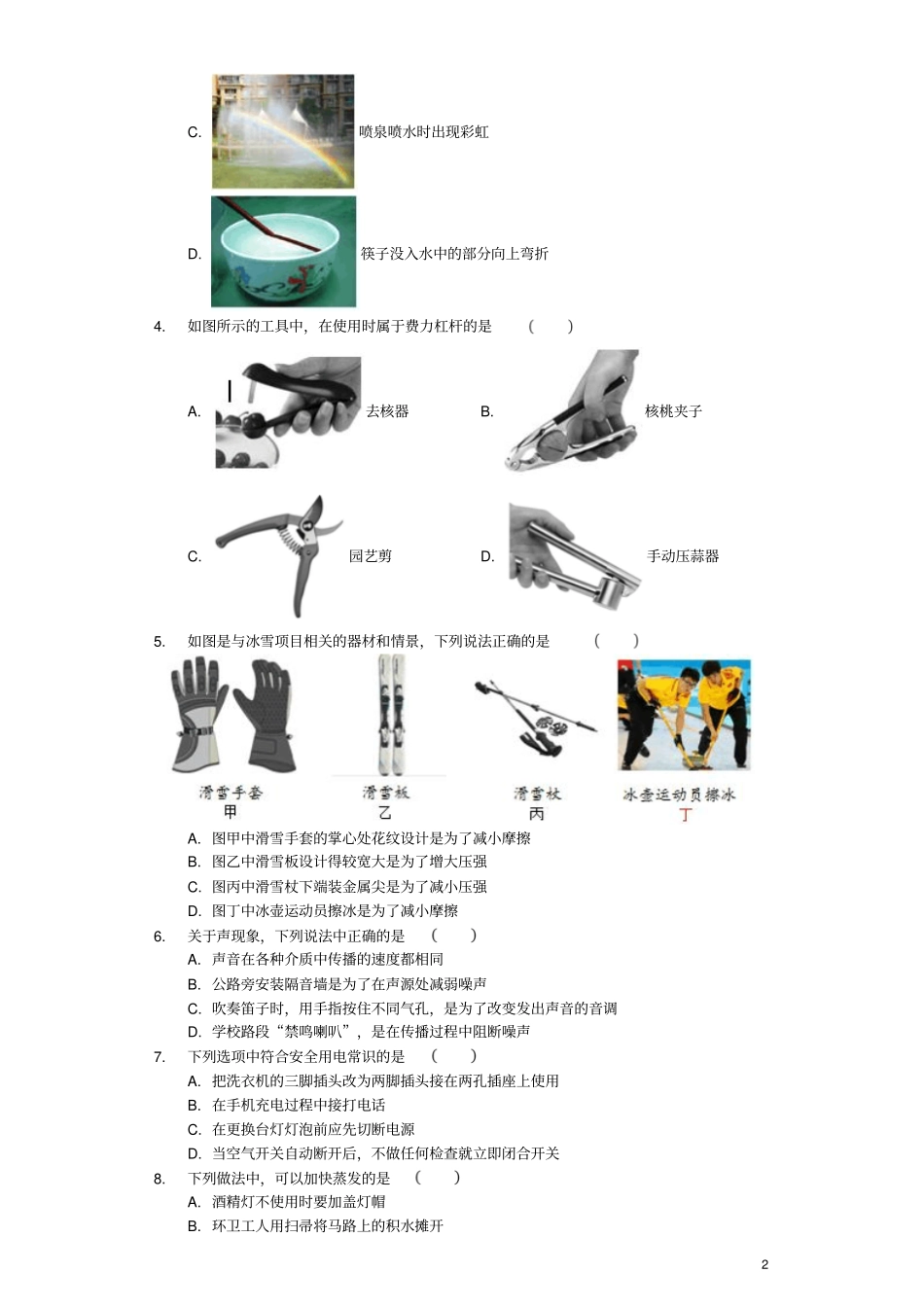 C. 喷泉喷水时出现彩虹

D. 筷子没入水中的部分向上弯折

4. 如图所示的工具中，在使用时属于费力杠杆的是 ( )

A. 去核器

B. 核桃夹子

C. 园艺剪

D. 手动压蒜器

5. 如图是与冰雪项目相关的器材和情景，下列说法正确的是 ( )

滑雪手套
甲

滑雪板
乙

滑雪杖
丙

冰壶运动员擦冰
丁

A. 图甲中滑雪手套的掌心处花纹设计是为了减小摩擦
B. 图乙中滑雪板设计得较宽大是为了增大压强
C. 图丙中滑雪杖下端装金属尖是为了减小压强
D. 图丁中冰壶运动员擦冰是为了减小摩擦

6. 关于声现象，下列说法中正确的是 ( )
A. 声音在各种介质中传播的速度都相同
B. 公路旁安装隔音墙是为了在声源处减弱噪声
C. 吹奏笛子时，用手指按住不同气孔，是为了改变发出声音的音调
D. 学校路段“禁鸣喇叭”，是在传播过程中阻断噪声

7. 下列选项中符合安全用电常识的是 ( )
A. 把洗衣机的三脚插头改为两脚插头接在两孔插座上使用
B. 在手机充电过程中接打电话
C. 在更换台灯灯泡前应先切断电源
D. 当空气开关自动断开后，不做任何检查就立即闭合开关

8. 下列做法中，可以加快蒸发的是 ( )
A. 酒精灯不使用时要加盖灯帽
B. 环卫工人用扫帚将马路上的积水摊开

2