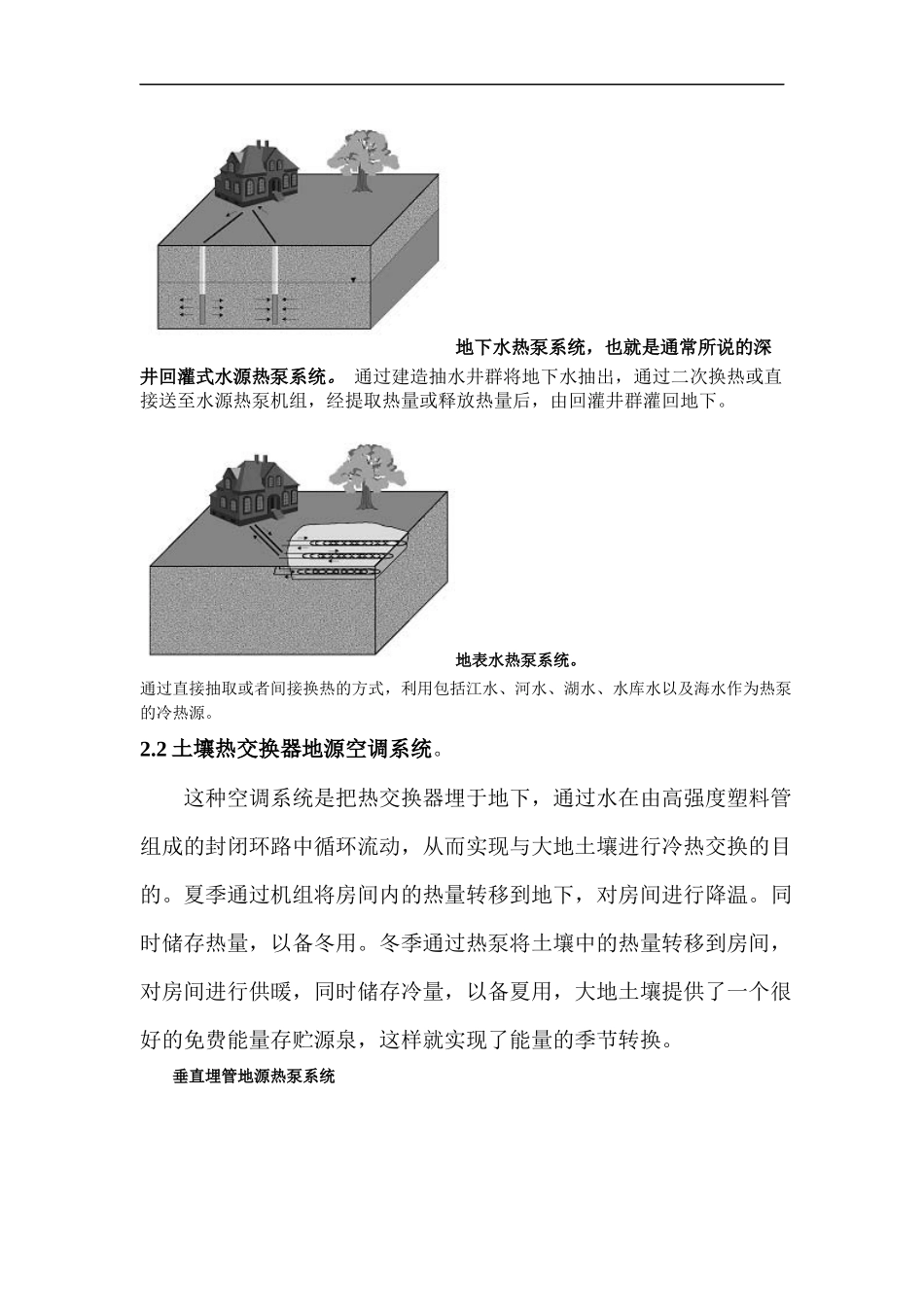 地下水热泵系统，也就是通常所说的深井回灌式水源热泵系统。 通过建造抽水井群将地下水抽出，通过二次换热或直接送至水源热泵机组，经提取热量或释放热量后，由回灌井群灌回地下。

地表水热泵系统。

通过直接抽取或者间接换热的方式，利用包括江水、河水、湖水、水库水以及海水作为热泵的冷热源。

2.2 土壤热交换器地源空调系统。

这种空调系统是把热交换器埋于地下，通过水在由高强度塑料管组成的封闭环路中循环流动，从而实现与大地土壤进行冷热交换的目的。夏季通过机组将房间内的热量转移到地下，对房间进行降温。同时储存热量，以备冬用。冬季通过热泵将土壤中的热量转移到房间，对房间进行供暖，同时储存冷量，以备夏用，大地土壤提供了一个很好的免费能量存贮源泉，这样就实现了能量的季节转换。

垂直埋管地源热泵系统