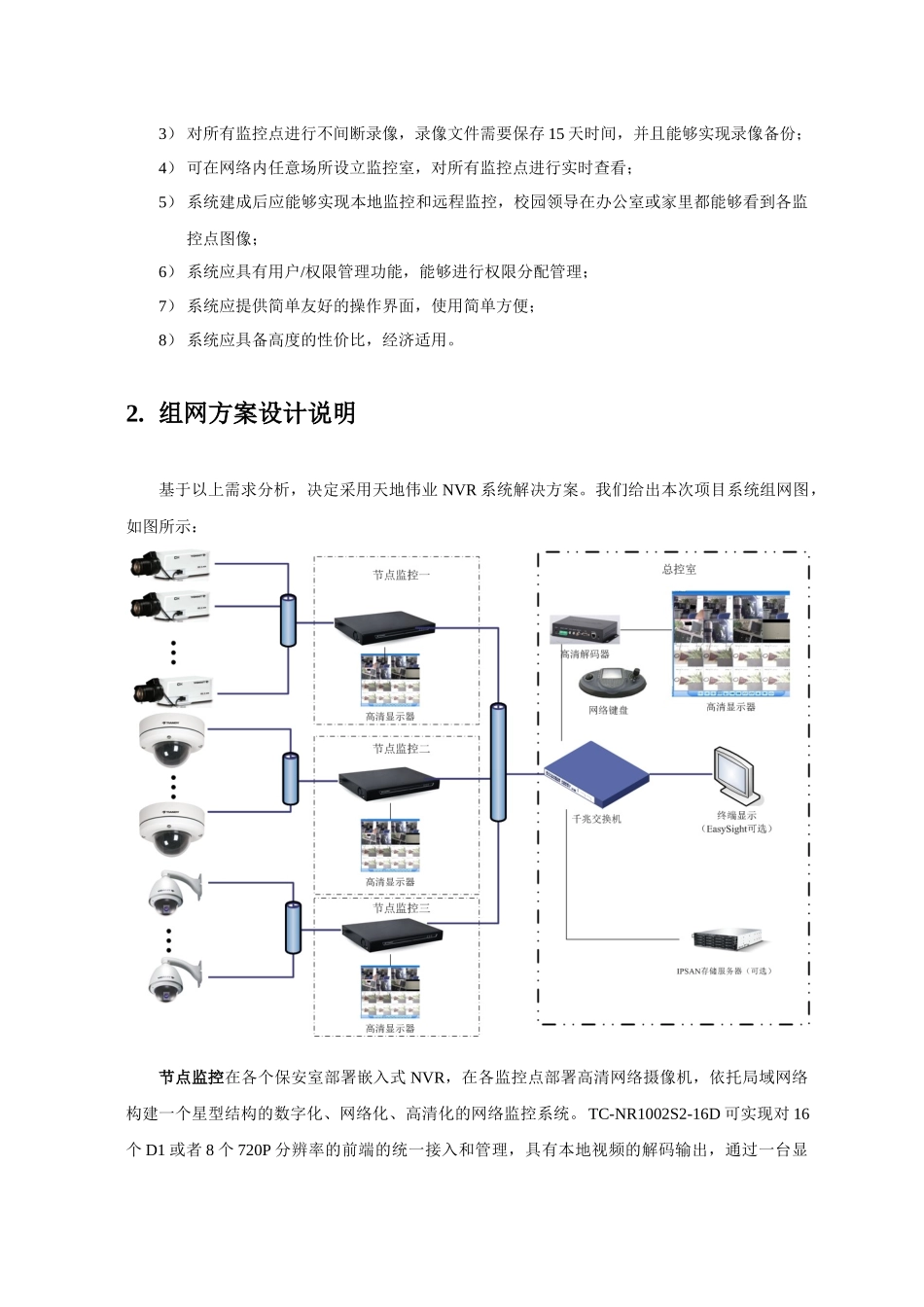 3） 对所有监控点进行不间断录像，录像文件需要保存 15 天时间，并且能够实现录像备份；

4） 可在网络内任意场所设立监控室，对所有监控点进行实时查看；

5） 系统建成后应能够实现本地监控和远程监控，校园领导在办公室或家里都能够看到各监控点图像；

6） 系统应具有用户/权限管理功能，能够进行权限分配管理；

7） 系统应提供简单友好的操作界面，使用简单方便；

8） 系统应具备高度的性价比，经济适用。

2. 组网方案设计说明

基于以上需求分析，决定采用天地伟业 NVR 系统解决方案。我们给出本次项目系统组网图，如图所示：

节点监控一

高清显示器

节点监控二

高清显示器

节点监控三

高清显示器

总控室

高清解码器

网络键盘

高清显示器

千兆交换机

终端显示
（EasySight可选）

IPSAN存储服务器（可选）

节点监控在各个保安室部署嵌入式 NVR，在各监控点部署高清网络摄像机，依托局域网络构建一个星型结构的数字化、网络化、高清化的网络监控系统。TC-NR1002S2-16D 可实现对 16 个 D1 或者 8 个 720P 分辨率的前端的统一接入和管理，具有本地视频的解码输出，通过一台显