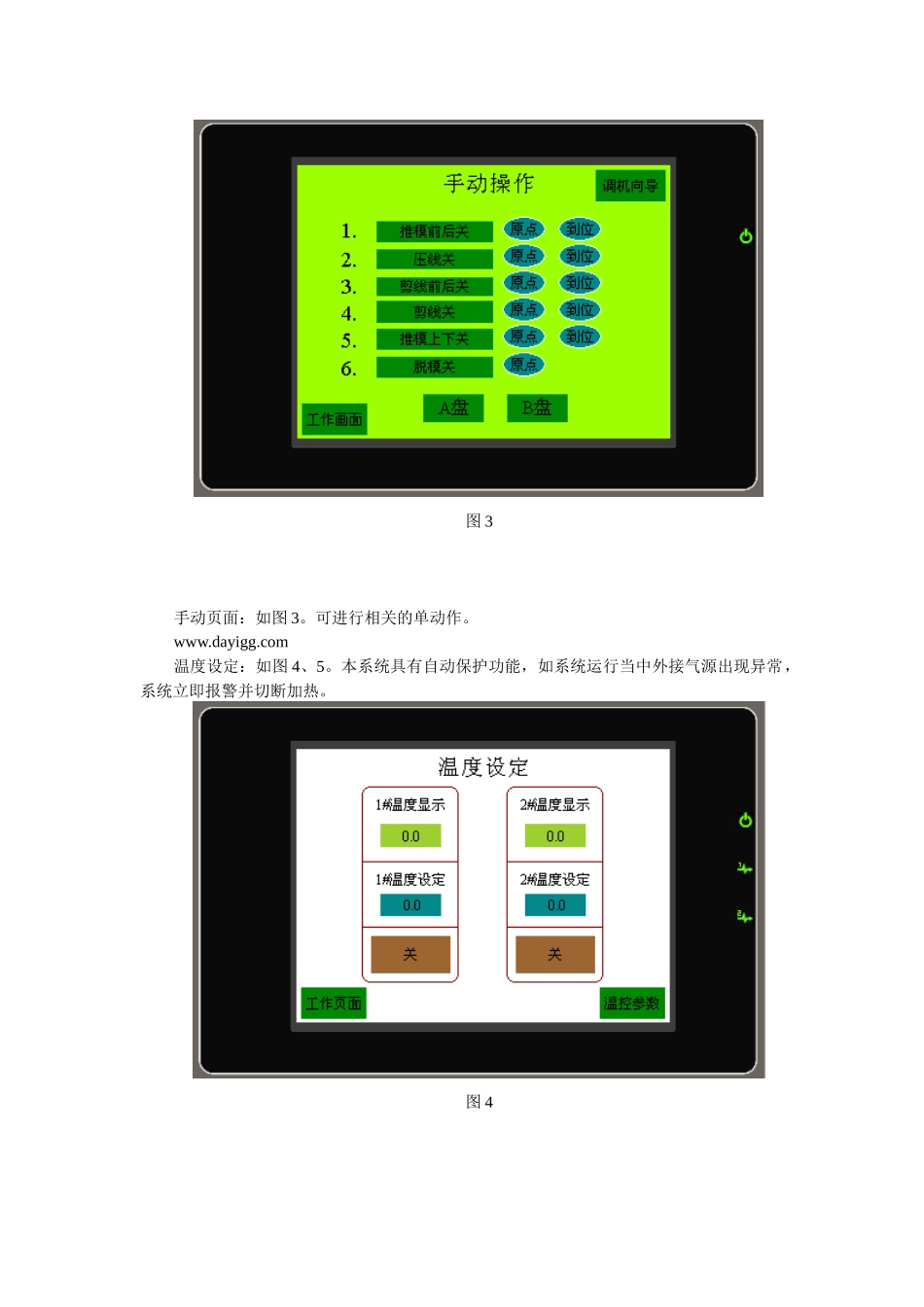 手动操作

调机向导

1. 推模前后关 原点 到位
2. 压线关 原点 到位
3. 剪线前后关 原点 到位
4. 剪线关 原点 到位
5. 推模上下关 原点 到位
6. 脱模关 原点

工作画面 A盘 B盘

图 3

手动页面：如图 3。可进行相关的单动作。

www.dayigg.com

温度设定：如图 4、5。本系统具有自动保护功能，如系统运行当中外接气源出现异常，系统立即报警并切断加热。

温度设定

1#温度显示
0.0
1#温度设定
0.0
关

2#温度显示
0.0
2#温度设定
0.0
关

工作页面 温控参数

图 4