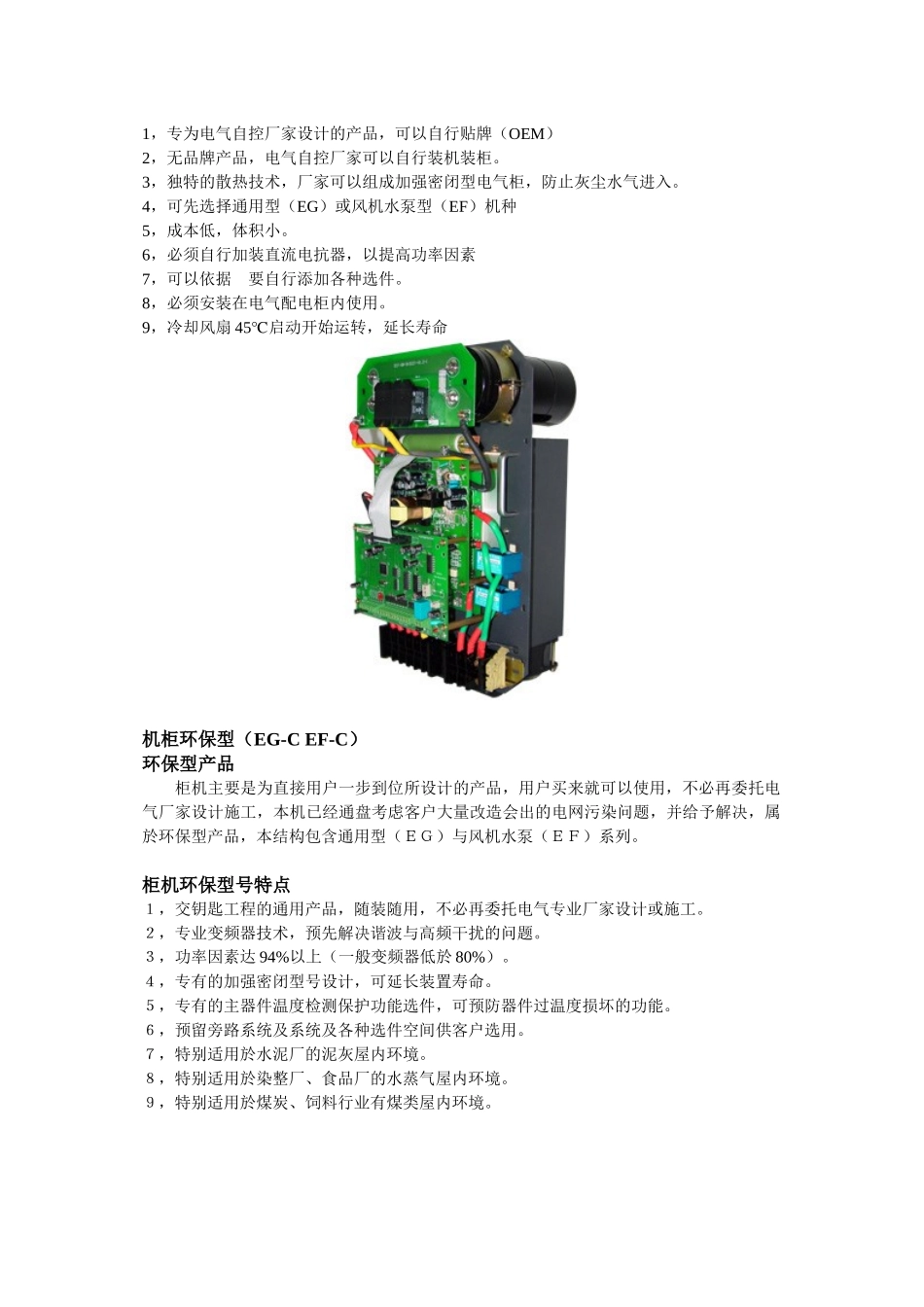 1，专为电气自控厂家设计的产品，可以自行贴牌（OEM）
2，无品牌产品，电气自控厂家可以自行装机装柜。
3，独特的散热技术，厂家可以组成加强密闭型电气柜，防止灰尘水气进入。
4，可先选择通用型（EG）或风机水泵型（EF）机种
5，成本低，体积小。
6，必须自行加装直流电抗器，以提高功率因素
7，可以依据　要自行添加各种选件。
8，必须安装在电气配电柜内使用。
9，冷却风扇 45℃启动开始运转，延长寿命

机柜环保型（EG-C EF-C）
环保型产品

柜机主要是为直接用户一步到位所设计的产品，用户买来就可以使用，不必再委托电气厂家设计施工，本机已经通盘考虑客户大量改造会出的电网污染问题，并给予解决，属於环保型产品，本结构包含通用型（ＥＧ）与风机水泵（ＥＦ）系列。

柜机环保型号特点
1，交钥匙工程的通用产品，随装随用，不必再委托电气专业厂家设计或施工。
2，专业变频器技术，预先解决谐波与高频干扰的问题。
3，功率因素达 94%以上（一般变频器低於 80%）。
4，专有的加强密闭型号设计，可延长装置寿命。
5，专有的主器件温度检测保护功能选件，可预防器件过温度损坏的功能。
6，预留旁路系统及系统及各种选件空间供客户选用。
7，特别适用於水泥厂的泥灰屋内环境。
8，特别适用於染整厂、食品厂的水蒸气屋内环境。
9，特别适用於煤炭、饲料行业有煤类屋内环境。