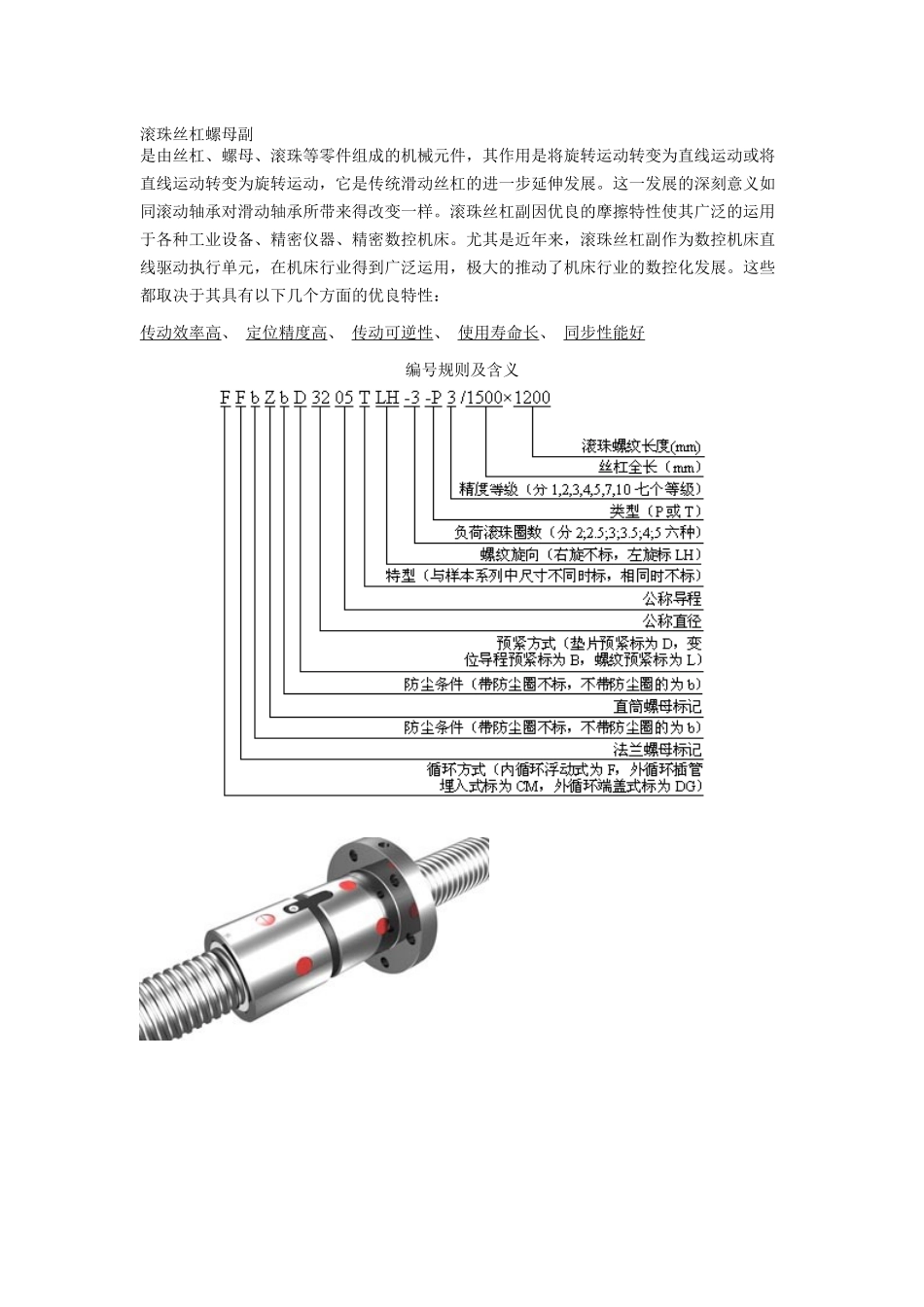 滚珠丝杠螺母副

是由丝杠、螺母、滚珠等零件组成的机械元件，其作用是将旋转运动转变为直线运动或将直线运动转变为旋转运动，它是传统滑动丝杠的进一步延伸发展。这一发展的深刻意义如同滚动轴承对滑动轴承所带来得改变一样。滚珠丝杠副因优良的摩擦特性使其广泛的运用于各种工业设备、精密仪器、精密数控机床。尤其是近年来，滚珠丝杠副作为数控机床直线驱动执行单元，在机床行业得到广泛运用，极大的推动了机床行业的数控化发展。这些都取决于其具有以下几个方面的优良特性：

传动效率高、 定位精度高、 传动可逆性、 使用寿命长、 同步性能好

编号规则及含义

F F b Z b D 32 05 T LH -3 -P 3 /1500×1200

滚珠螺纹长度(mm)
丝杠全长(mm)
精度等级（分 1,2,3,4,5,7,10 七个等级）
类型（P或T）
负荷滚珠圈数（分 2;2.5;3;3.5;4;5 六种）
螺纹旋向（右旋不标，左旋标 LH）
特型（与样本系列中尺寸不同时标，相同时不标）
公称导程
公称直径
预紧方式（垫片预紧标为 D，变位导程预紧标为 B，螺纹预紧标为 L）
防尘条件（带防尘圈不标，不带防尘圈的为 b）
直筒螺母标记
防尘条件（带防尘圈不标，不带防尘圈的为 b）
法兰螺母标记
循环方式（内循环浮动式为 F，外循环插管埋入式标为 CM，外循环端盖式标为 DG）