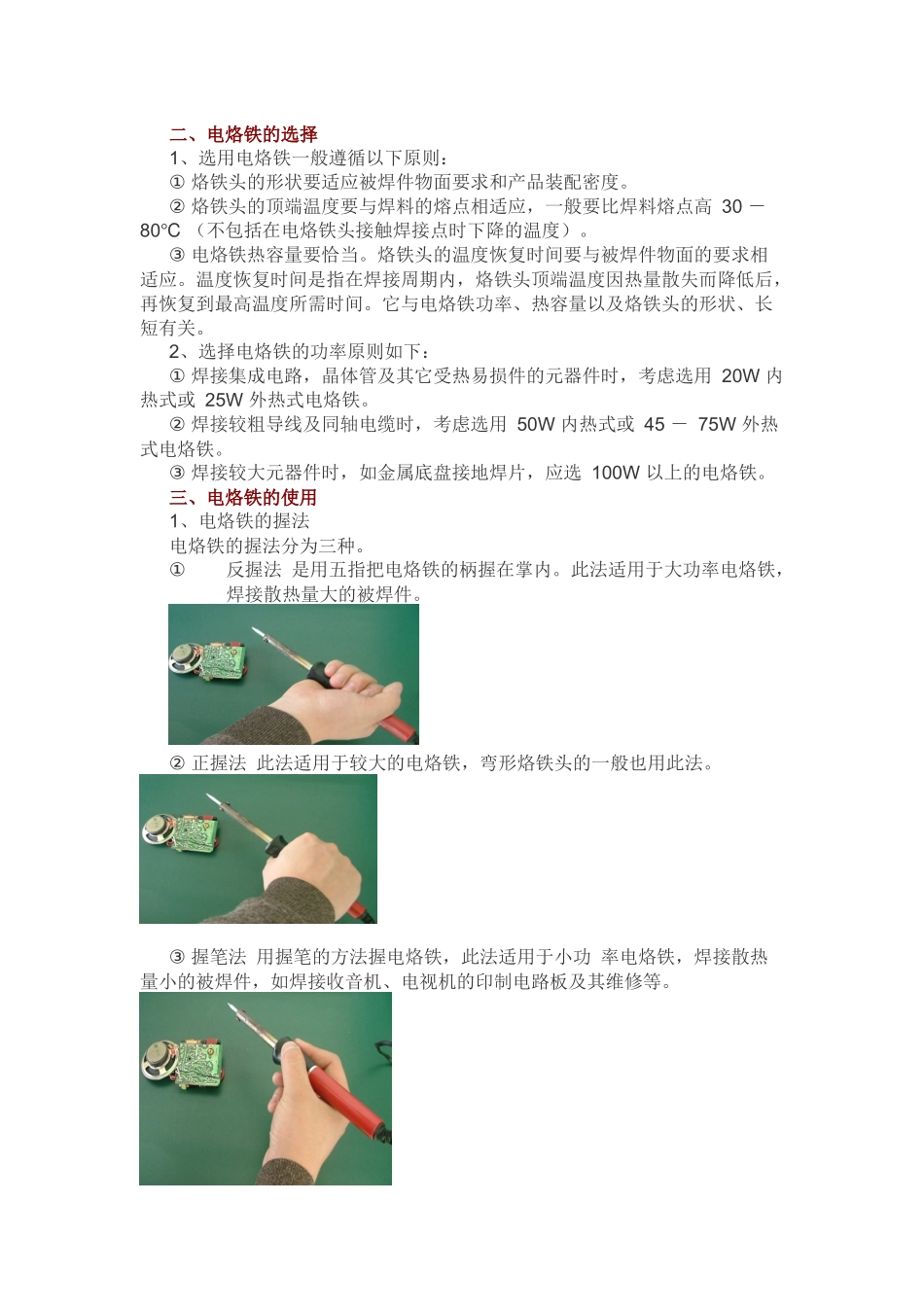 二、电烙铁的选择

1、选用电烙铁一般遵循以下原则：

① 烙铁头的形状要适应被焊件物面要求和产品装配密度。

② 烙铁头的顶端温度要与焊料的熔点相适应，一般要比焊料熔点高 30 － 80°C （不包括在电烙铁头接触焊接点时下降的温度）。

③ 电烙铁热容量要恰当。烙铁头的温度恢复时间要与被焊件物面的要求相适应。温度恢复时间是指在焊接周期内，烙铁头顶端温度因热量散失而降低后，再恢复到最高温度所需时间。它与电烙铁功率、热容量以及烙铁头的形状、长短有关。

2、选择电烙铁的功率原则如下：

① 焊接集成电路，晶体管及其它受热易损件的元器件时，考虑选用 20W 内热式或 25W 外热式电烙铁。

② 焊接较粗导线及同轴电缆时，考虑选用 50W 内热式或 45 － 75W 外热式电烙铁。

③ 焊接较大元器件时，如金属底盘接地焊片，应选 100W 以上的电烙铁。

三、电烙铁的使用

1、电烙铁的握法

电烙铁的握法分为三种。

① 反握法 是用五指把电烙铁的柄握在掌内。此法适用于大功率电烙铁，焊接散热量大的被焊件。

② 正握法 此法适用于较大的电烙铁，弯形烙铁头的一般也用此法。

③ 握笔法 用握笔的方法握电烙铁，此法适用于小功 率电烙铁，焊接散热量小的被焊件，如焊接收音机、电视机的印制电路板及其维修等。