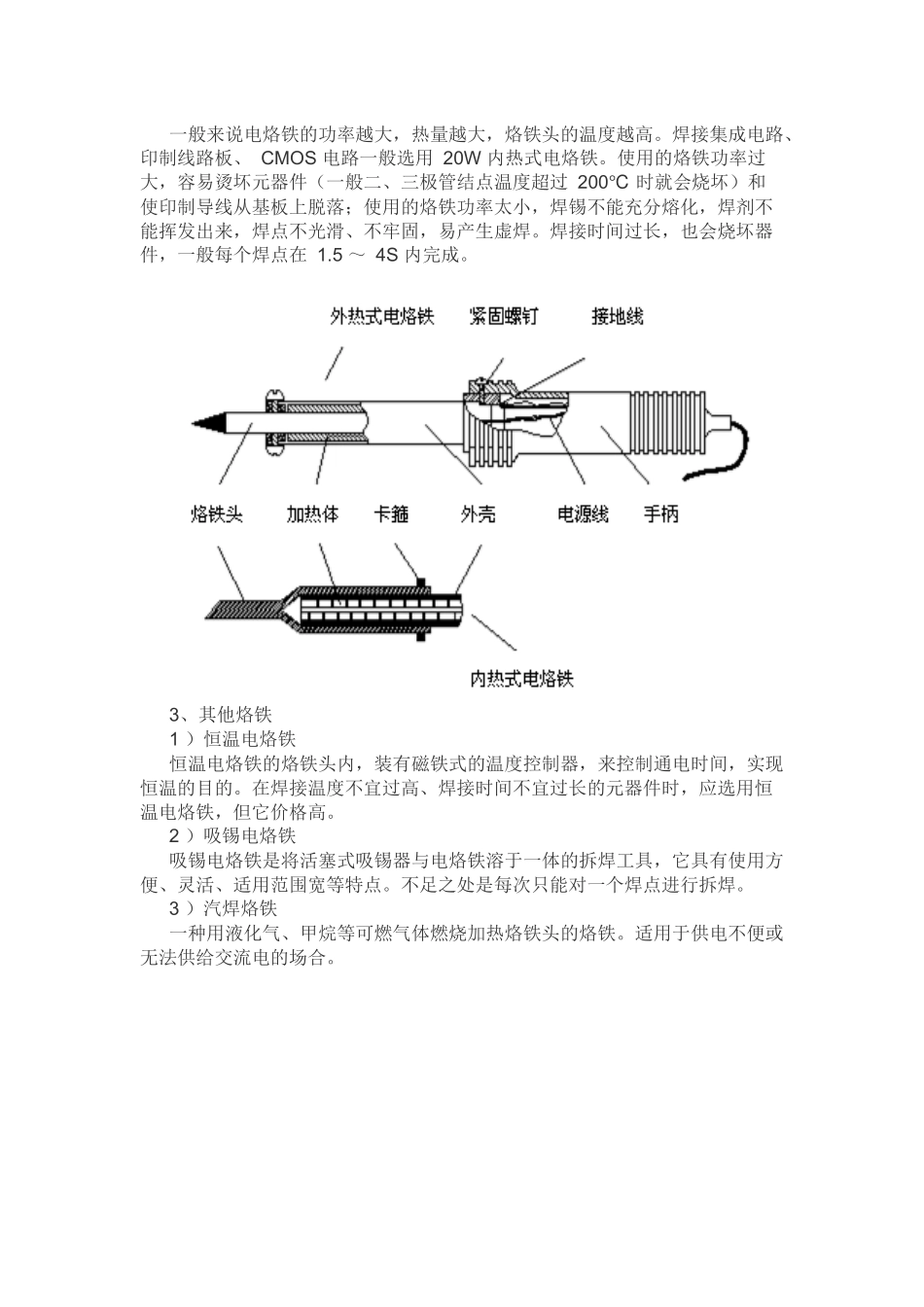 一般来说电烙铁的功率越大，热量越大，烙铁头的温度越高。焊接集成电路、印制线路板、 CMOS 电路一般选用 20W 内热式电烙铁。使用的烙铁功率过大，容易烫坏元器件（一般二、三极管结点温度超过 200°C 时就会烧坏）和使印制导线从基板上脱落；使用的烙铁功率太小，焊锡不能充分熔化，焊剂不能挥发出来，焊点不光滑、不牢固，易产生虚焊。焊接时间过长，也会烧坏器件，一般每个焊点在 1.5 ～ 4S 内完成。

外热式电烙铁
紧固螺钉
接地线
烙铁头
加热体
卡箍
外壳
电源线
手柄
内热式电烙铁

3、其他烙铁
1 ）恒温电烙铁
恒温电烙铁的烙铁头内，装有磁铁式的温度控制器，来控制通电时间，实现恒温的目的。在焊接温度不宜过高、焊接时间不宜过长的元器件时，应选用恒温电烙铁，但它价格高。
2 ）吸锡电烙铁
吸锡电烙铁是将活塞式吸锡器与电烙铁溶于一体的拆焊工具，它具有使用方便、灵活、适用范围宽等特点。不足之处是每次只能对一个焊点进行拆焊。
3 ）汽焊烙铁
一种用液化气、甲烷等可燃气体燃烧加热烙铁头的烙铁。适用于供电不便或无法供给交流电的场合。