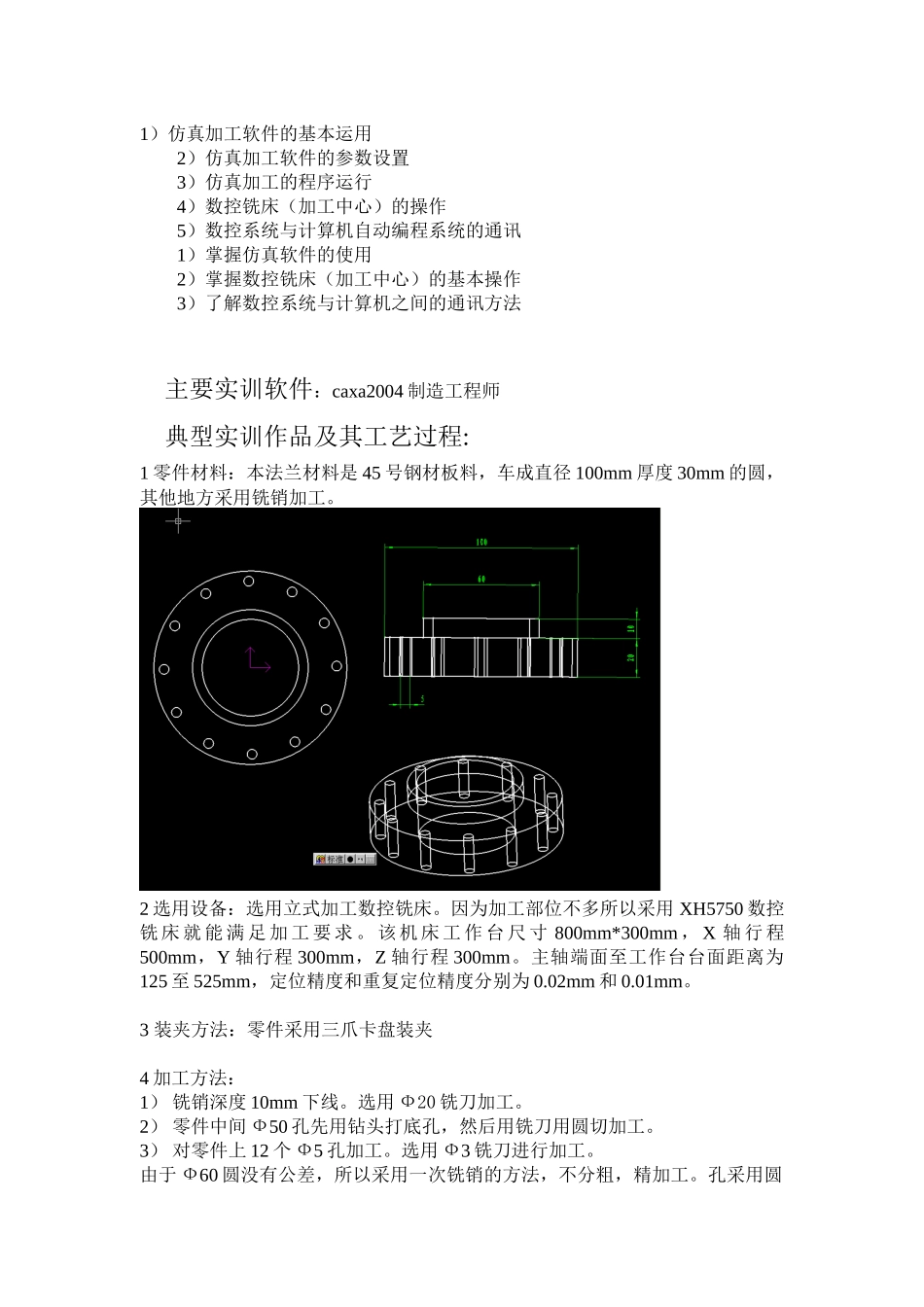 1）仿真加工软件的基本运用
2）仿真加工软件的参数设置
3）仿真加工的程序运行
4）数控铣床（加工中心）的操作
5）数控系统与计算机自动编程系统的通讯
1）掌握仿真软件的使用
2）掌握数控铣床（加工中心）的基本操作
3）了解数控系统与计算机之间的通讯方法

主要实训软件：caxa2004 制造工程师

典型实训作品及其工艺过程:

1 零件材料：本法兰材料是 45 号钢材板料，车成直径 100mm 厚度 30mm 的圆，其他地方采用铣销加工。

100
60
10
20
5
标准

2 选用设备：选用立式加工数控铣床。因为加工部位不多所以采用 XH5750 数控铣床就能满足加工要求。该机床工作台尺寸 800mm*300mm，X 轴行程 500mm，Y 轴行程 300mm，Z 轴行程 300mm。主轴端面至工作台台面距离为 125 至 525mm，定位精度和重复定位精度分别为 0.02mm 和 0.01mm。

3 装夹方法：零件采用三爪卡盘装夹

4 加工方法：
1） 铣销深度 10mm 下线。选用 Φ20 铣刀加工。
2） 零件中间 Φ50 孔先用钻头打底孔，然后用铣刀用圆切加工。
3） 对零件上 12 个 Φ5 孔加工。选用 Φ3 铣刀进行加工。
由于 Φ60 圆没有公差，所以采用一次铣销的方法，不分粗，精加工。孔采用圆