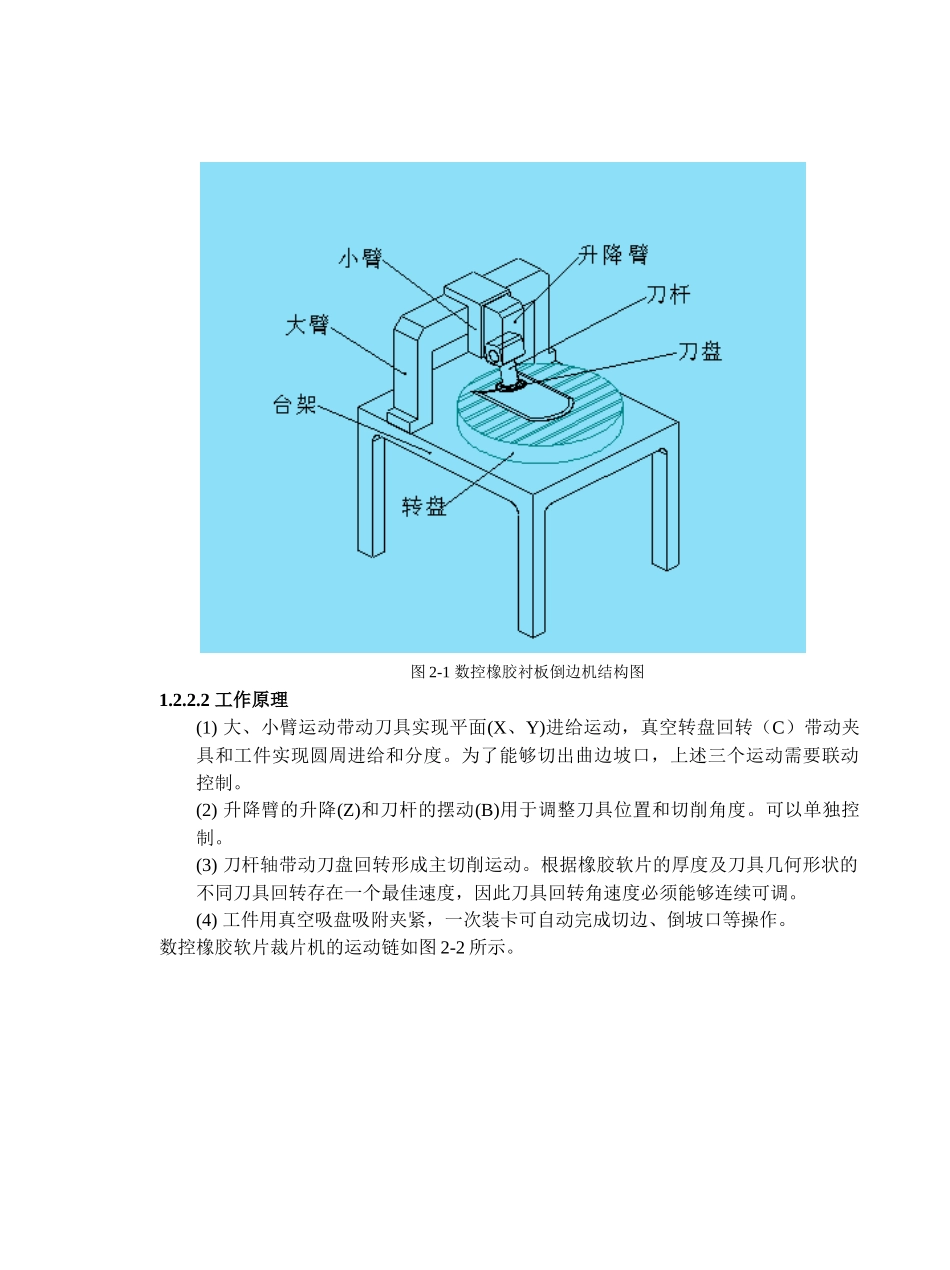 小臂
升降臂
刀杆
大臂
刀盘
台架
转盘

图 2-1 数控橡胶衬板倒边机结构图

1.2.2.2 工作原理

(1) 大、小臂运动带动刀具实现平面(X、Y)进给运动，真空转盘回转（C）带动夹具和工件实现圆周进给和分度。为了能够切出曲边坡口，上述三个运动需要联动控制。

(2) 升降臂的升降(Z)和刀杆的摆动(B)用于调整刀具位置和切削角度。可以单独控制。

(3) 刀杆轴带动刀盘回转形成主切削运动。根据橡胶软片的厚度及刀具几何形状的不同刀具回转存在一个最佳速度，因此刀具回转角速度必须能够连续可调。

(4) 工件用真空吸盘吸附夹紧，一次装卡可自动完成切边、倒坡口等操作。

数控橡胶软片裁片机的运动链如图 2-2 所示。