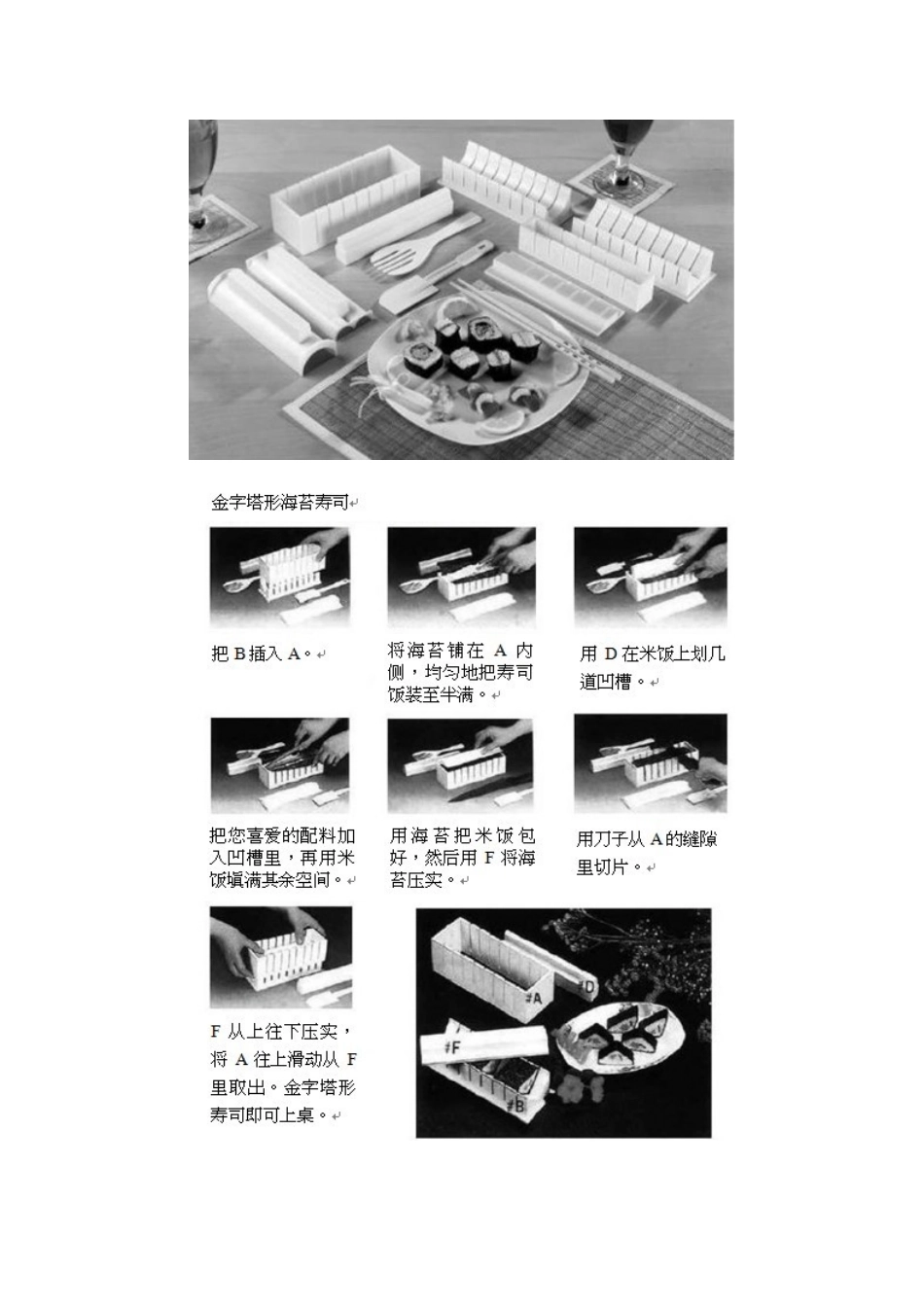 金字塔形海苔寿司

把 B 插入 A。

将海苔铺在 A 内侧，均匀地把寿司饭装至半满。

用 D 在米饭上划几道凹槽。

把您喜爱的配料加入凹槽里，再用米饭填满其余空间。

用海苔把米饭包好，然后用 F 将海苔压实。

用刀子从 A 的缝隙里切片。

F 从上往下压实，将 A 往上滑动从 F 里取出。金字塔形寿司即可上桌。

#A
#D
#F
#B