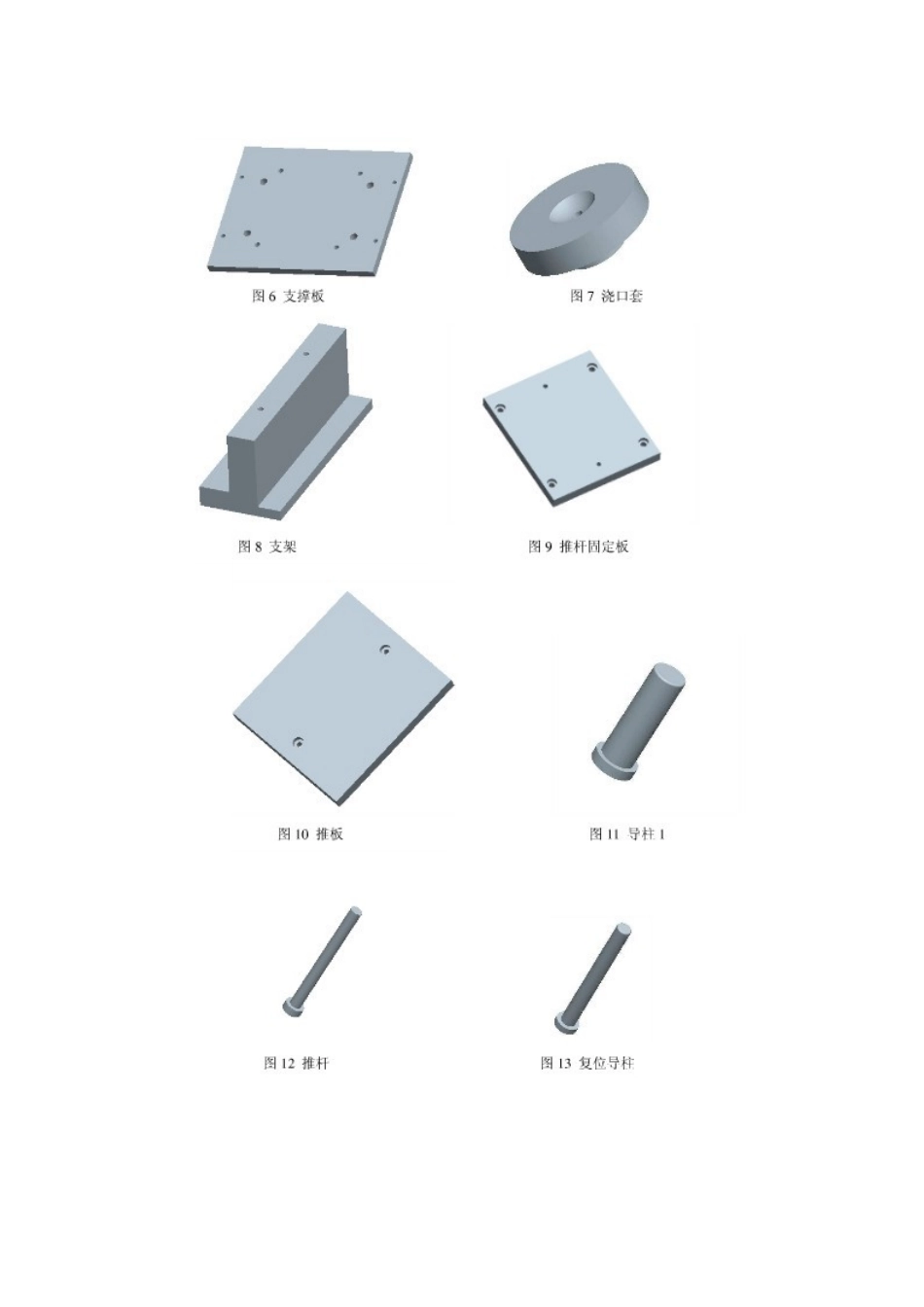 图 6 支撑板

图 7 浇口套

图 8 支架

图 9 推杆固定板

图 10 推板

图 11 导柱 1

图 12 推杆

图 13 复位导柱