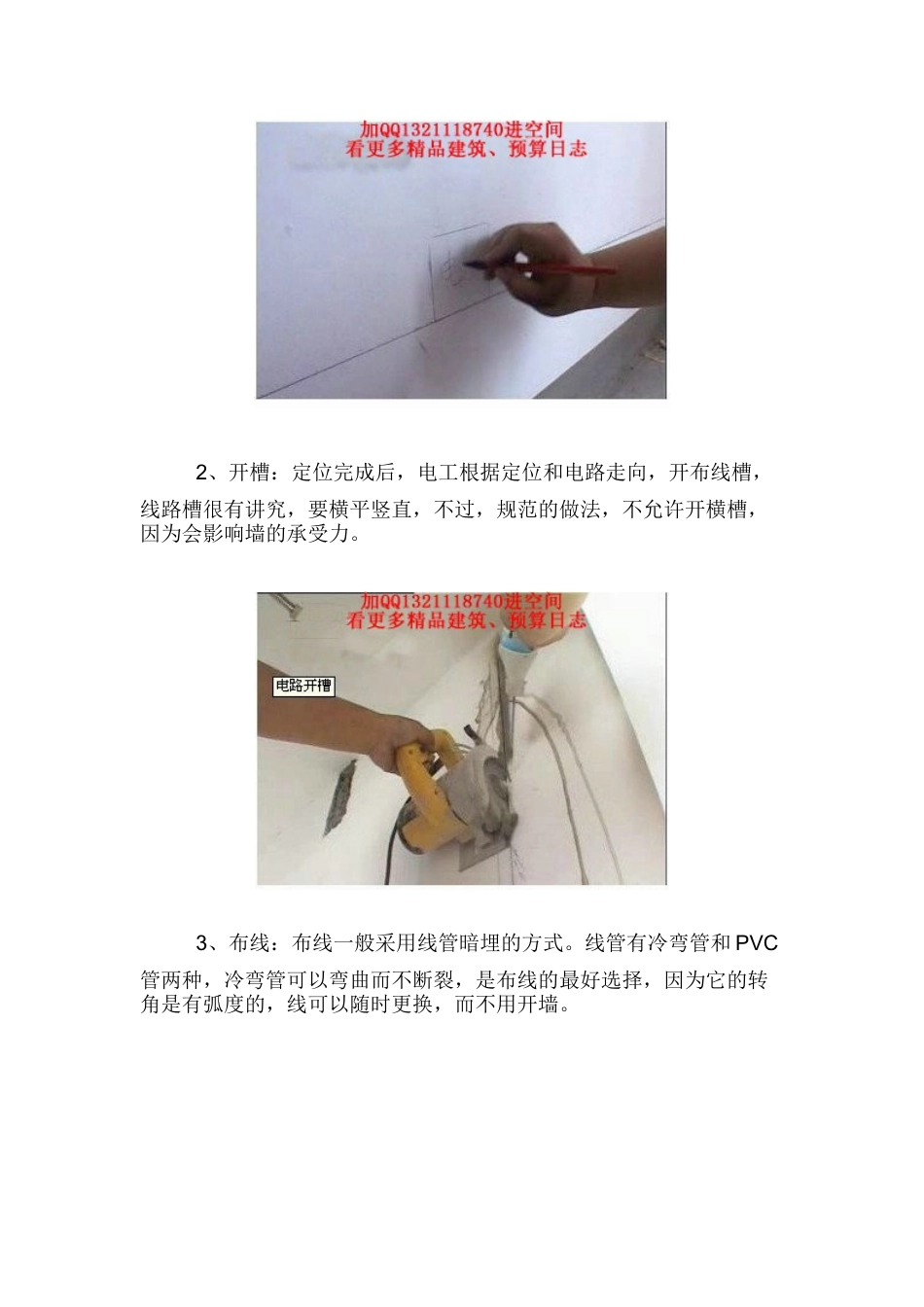 加QQ1321118740进空间
看更多精品建筑、预算日志

2、开槽：定位完成后，电工根据定位和电路走向，开布线槽，线路槽很有讲究，要横平竖直，不过，规范的做法，不允许开横槽，因为会影响墙的承受力。

加QQ1321118740进空间
看更多精品建筑、预算日志

电路开槽

3、布线：布线一般采用线管暗埋的方式。线管有冷弯管和PVC管两种，冷弯管可以弯曲而不断裂，是布线的最好选择，因为它的转角是有弧度的，线可以随时更换，而不用开墙。