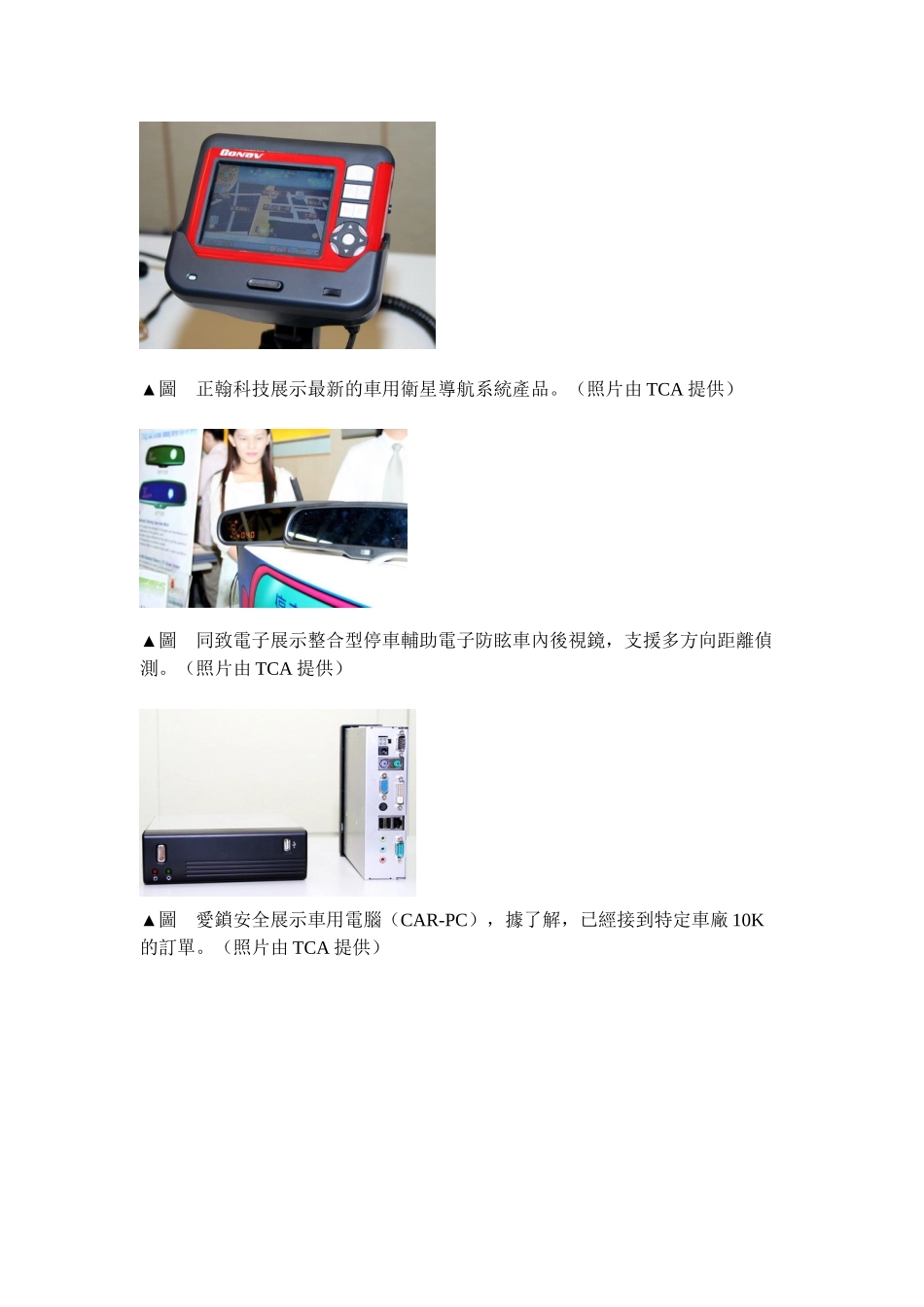 Gonav

▲圖　正翰科技展示最新的車用衛星導航系統產品。（照片由 TCA 提供）

▲圖　同致電子展示整合型停車輔助電子防眩車內後視鏡，支援多方向距離偵測。（照片由 TCA 提供）

▲圖　愛鎖安全展示車用電腦（CAR-PC），據了解，已經接到特定車廠 10K 的訂單。（照片由 TCA 提供）