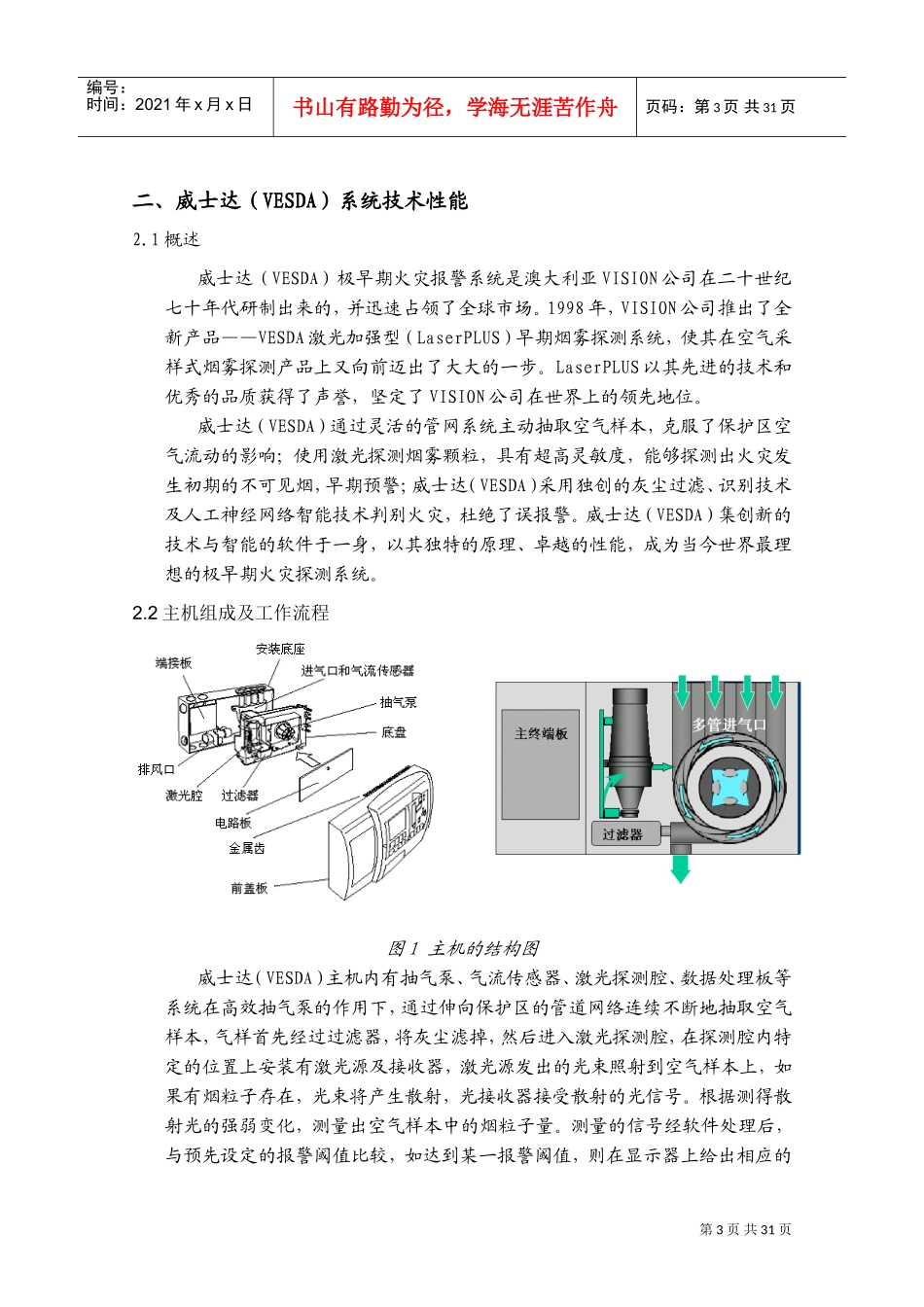 编号：
时间：2021 年 x 月 x 日

书山有路勤为径，学海无涯苦作舟

页码：第 3 页 共 31 页

二、威士达（VESDA）系统技术性能

2.1 概述

威士达（VESDA）极早期火灾报警系统是澳大利亚 VISION 公司在二十世纪七十年代研制出来的，并迅速占领了全球市场。1998 年，VISION 公司推出了全新产品——VESDA 激光加强型（LaserPLUS）早期烟雾探测系统，使其在空气采样式烟雾探测产品上又向前迈出了大大的一步。LaserPLUS 以其先进的技术和优秀的品质获得了声誉，坚定了 VISION 公司在世界上的领先地位。

威士达（VESDA）通过灵活的管网系统主动抽取空气样本，克服了保护区空气流动的影响；使用激光探测烟雾颗粒，具有超高灵敏度，能够探测出火灾发生初期的不可见烟，早期预警；威士达（VESDA）采用独创的灰尘过滤、识别技术及人工神经网络智能技术判别火灾，杜绝了误报警。威士达（VESDA）集创新的技术与智能的软件于一身，以其独特的原理、卓越的性能，成为当今世界最理想的极早期火灾探测系统。

2.2 主机组成及工作流程

端接板
安装底座
进气口和气流传感器
抽气泵
底盘
排风口
激光腔
过滤器
电路板
金属齿
前盖板

主终端板
多管进气口
过滤器

图 1 主机的结构图

威士达（VESDA）主机内有抽气泵、气流传感器、激光探测腔、数据处理板等系统在高效抽气泵的作用下，通过伸向保护区的管道网络连续不断地抽取空气样本，气样首先经过过滤器，将灰尘滤掉，然后进入激光探测腔，在探测腔内特定的位置上安装有激光源及接收器，激光源发出的光束照射到空气样本上，如果有烟粒子存在，光束将产生散射，光接收器接受散射的光信号。根据测得散射光的强弱变化，测量出空气样本中的烟粒子量。测量的信号经软件处理后，与预先设定的报警阈值比较，如达到某一报警阈值，则在显示器上给出相应的

第 3 页 共 31 页