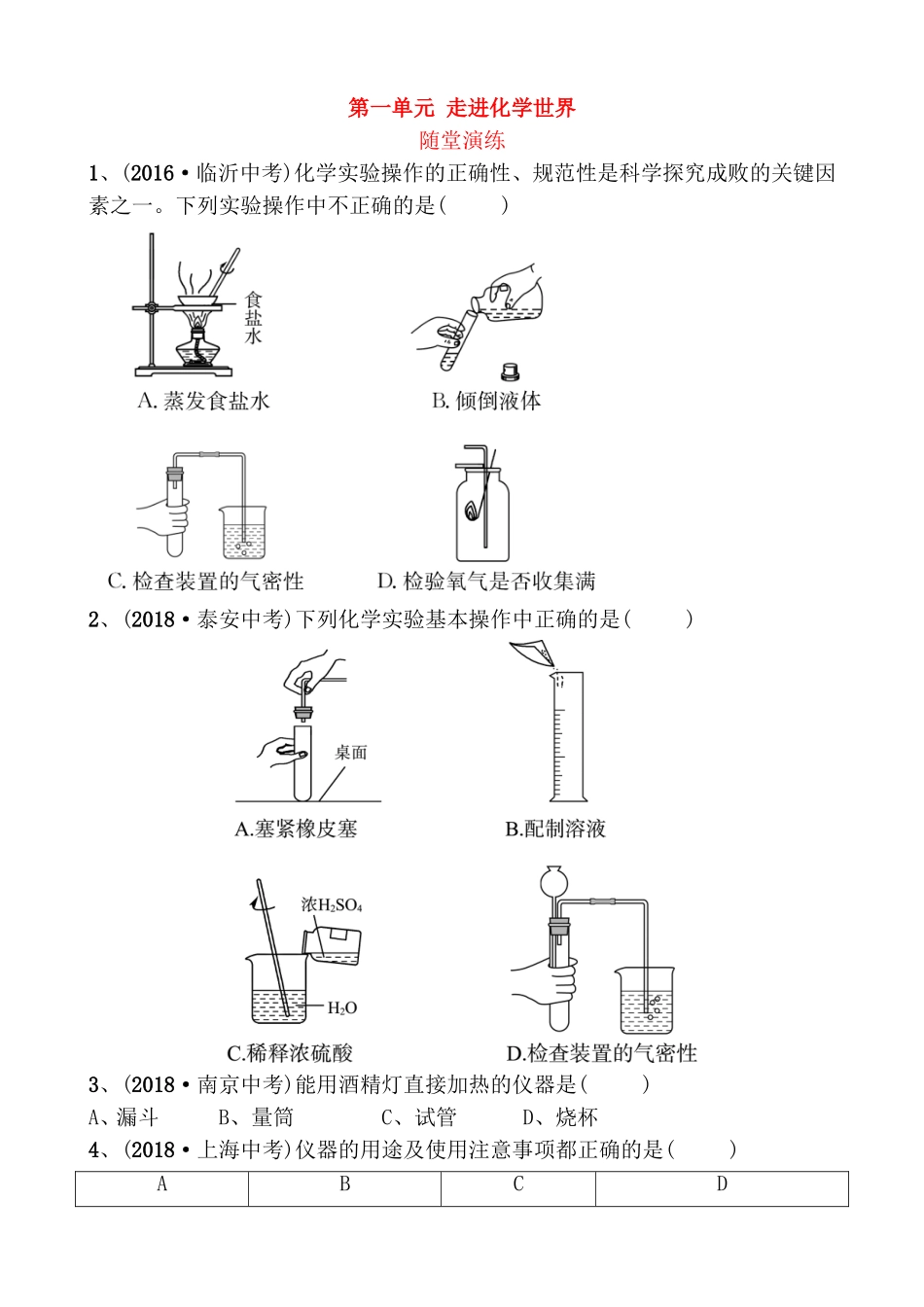 第一单元 走进化学世界

随堂演练

1、(2016·临沂中考)化学实验操作的正确性、规范性是科学探究成败的关键因素之一。下列实验操作中不正确的是(　　)

食盐水

A. 蒸发食盐水

B. 倾倒液体

C. 检查装置的气密性

D. 检验氧气是否收集满

2、(2018·泰安中考)下列化学实验基本操作中正确的是(　　)

桌面

A.塞紧橡皮塞

B.配制溶液

浓$H_2SO_4$

$H_2O$

C.稀释浓硫酸

D.检查装置的气密性

3、(2018·南京中考)能用酒精灯直接加热的仪器是(　　)

A、漏斗　　B、量筒　　C、试管　　D、烧杯

4、(2018·上海中考)仪器的用途及使用注意事项都正确的是(　　)

| A | B | C | D |
|---|---|---|---|