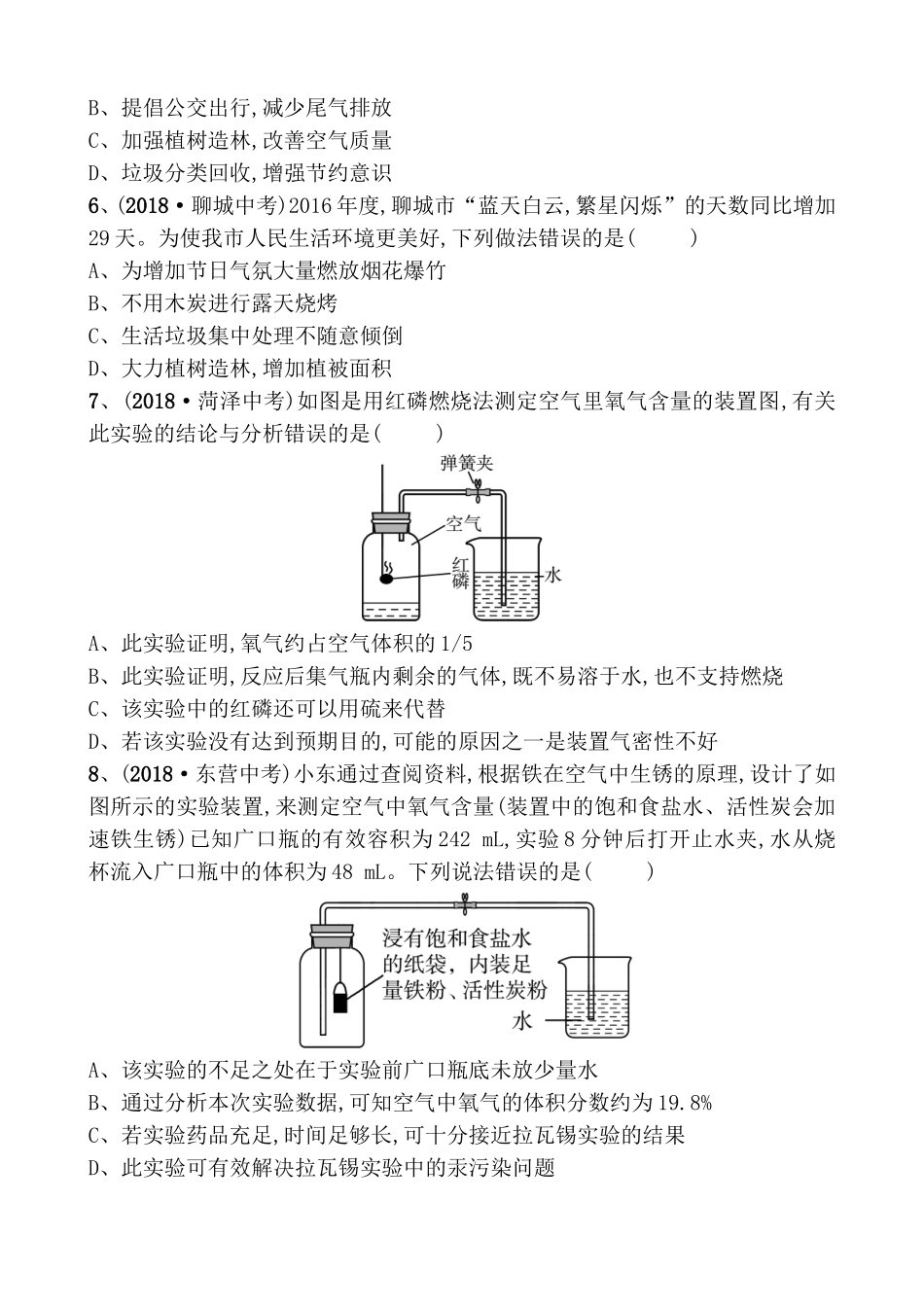 B、提倡公交出行,减少尾气排放
C、加强植树造林,改善空气质量
D、垃圾分类回收,增强节约意识
6、(2018·聊城中考)2016年度,聊城市“蓝天白云,繁星闪烁”的天数同比增加29天。为使我市人民生活环境更美好,下列做法错误的是(　　)
A、为增加节日气氛大量燃放烟花爆竹
B、不用木炭进行露天烧烤
C、生活垃圾集中处理不随意倾倒
D、大力植树造林,增加植被面积
7、(2018·菏泽中考)如图是用红磷燃烧法测定空气里氧气含量的装置图,有关此实验的结论与分析错误的是(　　)

弹簧夹
空气
红磷
水

A、此实验证明,氧气约占空气体积的1/5
B、此实验证明,反应后集气瓶内剩余的气体,既不易溶于水,也不支持燃烧
C、该实验中的红磷还可以用硫来代替
D、若该实验没有达到预期目的,可能的原因之一是装置气密性不好
8、(2018·东营中考)小东通过查阅资料,根据铁在空气中生锈的原理,设计了如图所示的实验装置,来测定空气中氧气含量(装置中的饱和食盐水、活性炭会加速铁生锈)已知广口瓶的有效容积为242 mL,实验8分钟后打开止水夹,水从烧杯流入广口瓶中的体积为48 mL。下列说法错误的是(　　)

浸有饱和食盐水的纸袋,内装足量铁粉、活性炭粉
水

A、该实验的不足之处在于实验前广口瓶底未放少量水
B、通过分析本次实验数据,可知空气中氧气的体积分数约为19.8%
C、若实验药品充足,时间足够长,可十分接近拉瓦锡实验的结果
D、此实验可有效解决拉瓦锡实验中的汞污染问题