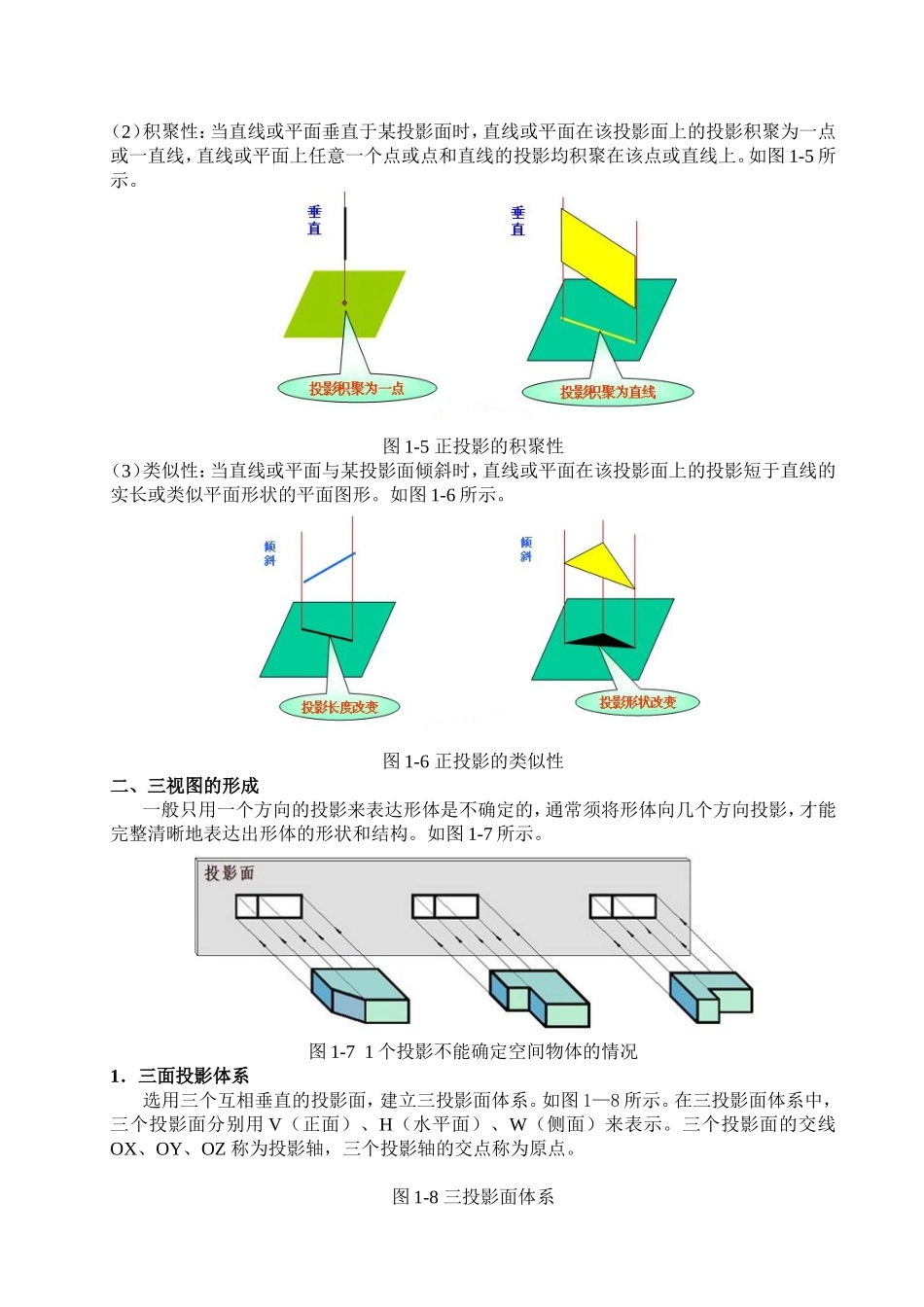 （2）积聚性：当直线或平面垂直于某投影面时，直线或平面在该投影面上的投影积聚为一点或一直线，直线或平面上任意一个点或点和直线的投影均积聚在该点或直线上。如图 1-5 所示。

垂直

投影积聚为一点

垂直

投影积聚为直线

图 1-5 正投影的积聚性

（3）类似性：当直线或平面与某投影面倾斜时，直线或平面在该投影面上的投影短于直线的实长或类似平面形状的平面图形。如图 1-6 所示。

倾斜

投影长度改变

倾斜

投影形状改变

图 1-6 正投影的类似性

二、三视图的形成

一般只用一个方向的投影来表达形体是不确定的，通常须将形体向几个方向投影，才能完整清晰地表达出形体的形状和结构。如图 1-7 所示。

投影面

图 1-7 1 个投影不能确定空间物体的情况

1．三面投影体系

选用三个互相垂直的投影面，建立三投影面体系。如图 1—8 所示。在三投影面体系中，三个投影面分别用 V（正面）、H（水平面）、W（侧面）来表示。三个投影面的交线 OX、OY、OZ 称为投影轴，三个投影轴的交点称为原点。

图 1-8 三投影面体系