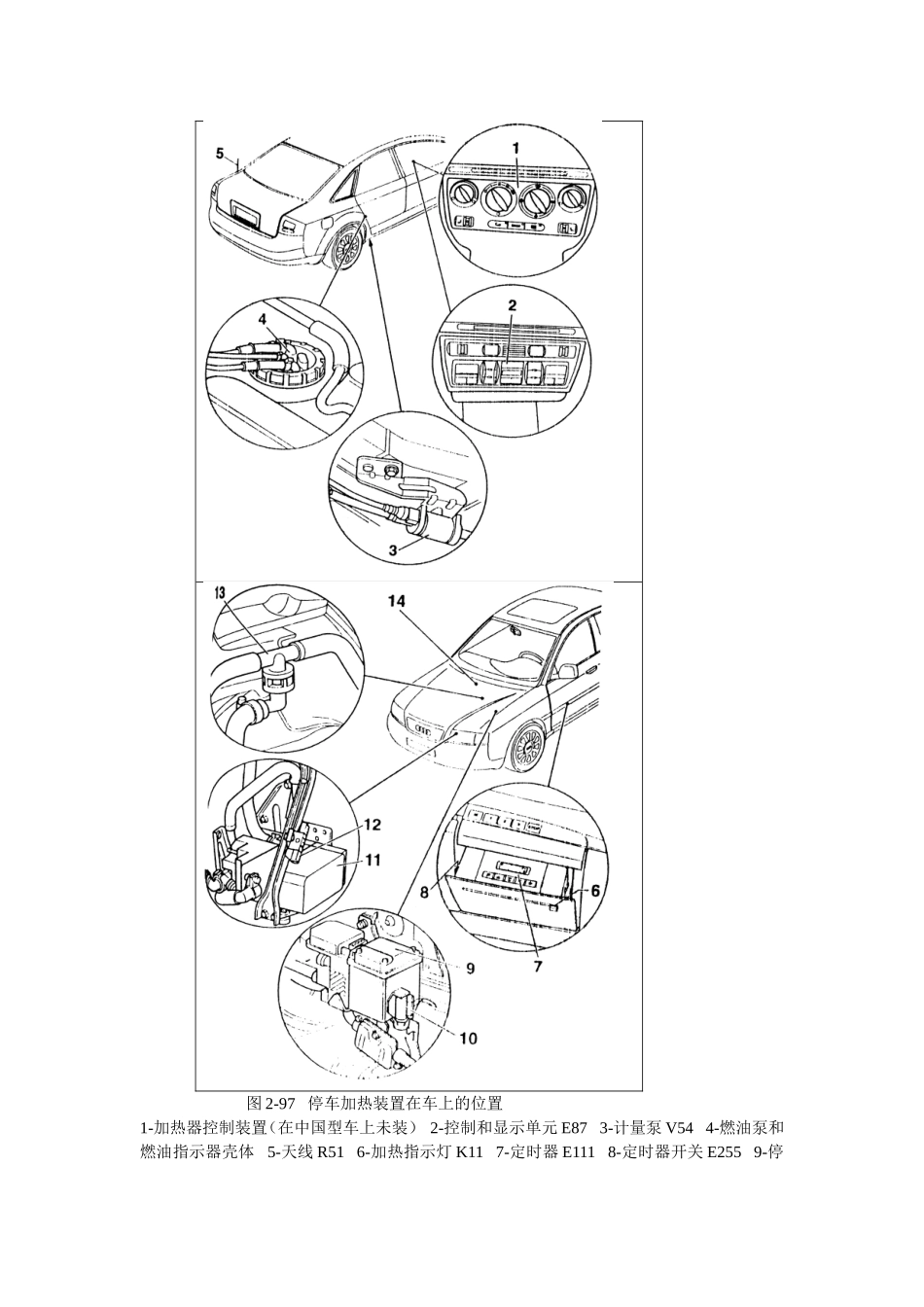 5

1

4

2

3

13

14

12

11

8

6

7

9

10

图 2-97 停车加热装置在车上的位置

1-加热器控制装置（在中国型车上未装） 2-控制和显示单元 E87 3-计量泵 V54 4-燃油泵和燃油指示器壳体 5-天线 R51 6-加热指示灯 K11 7-定时器 E111 8-定时器开关 E255 9-停