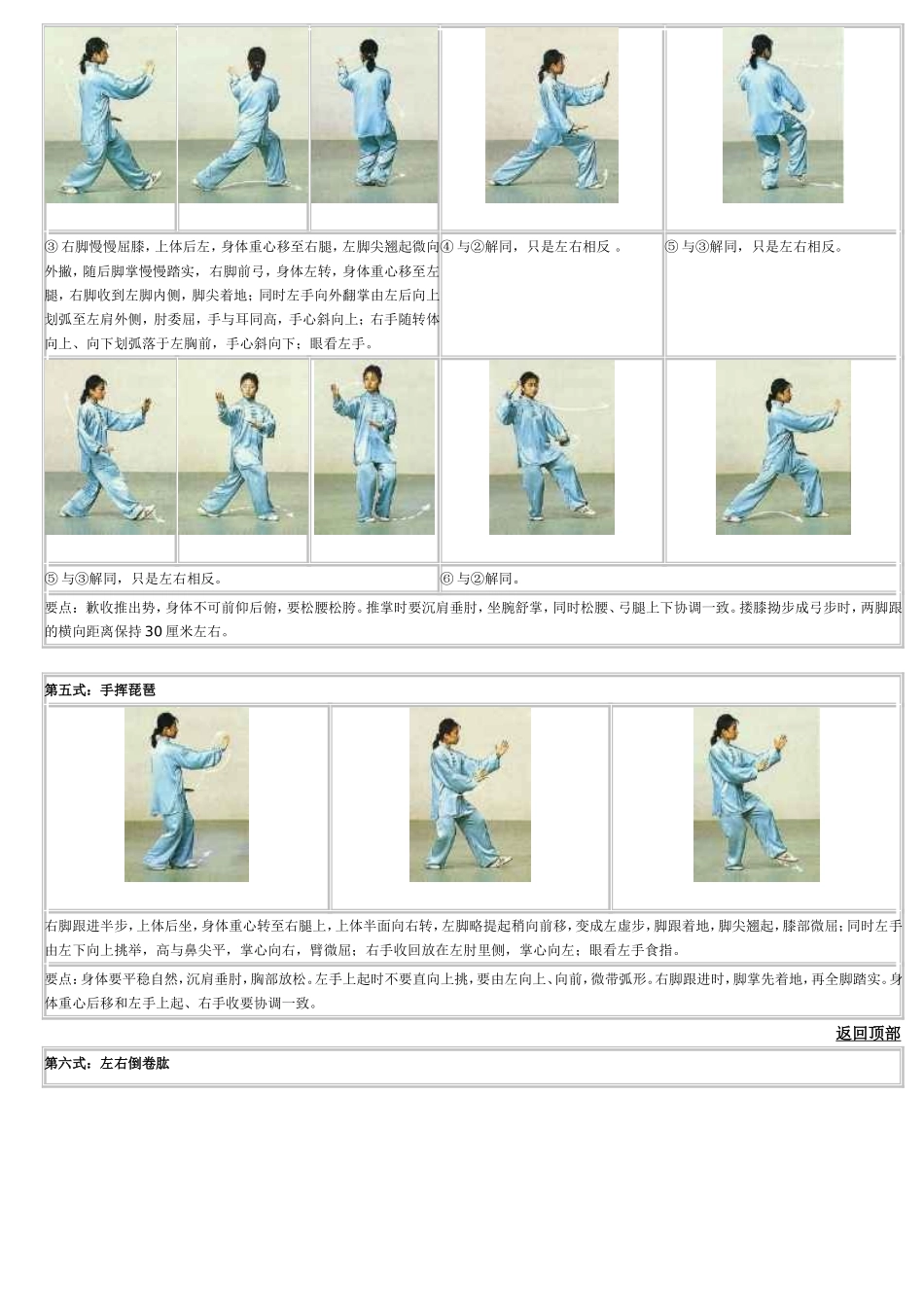 ③ 右脚慢慢屈膝，上体后左，身体重心移至右腿，左脚尖翘起微向外撇，随后脚掌慢慢踏实，右脚前弓，身体左转，身体重心移至左腿，右脚收到左脚内侧，脚尖着地；同时左手向外翻掌由左后向上划弧至左肩外侧，肘委屈，手与耳同高，手心斜向上；右手随转体向上、向下划弧落于左胸前，手心斜向下；眼看左手。

④ 与②解同，只是左右相反 。

⑤ 与③解同，只是左右相反。

⑤ 与③解同，只是左右相反。

⑥ 与②解同。

要点：歉收推出势，身体不可前仰后俯，要松腰松胯。推掌时要沉肩垂肘，坐腕舒掌，同时松腰、弓腿上下协调一致。搂膝拗步成弓步时，两脚跟的横向距离保持 30 厘米左右。

第五式：手挥琵琶

右脚跟进半步，上体后坐，身体重心转至右腿上，上体半面向右转，左脚略提起稍向前移，变成左虚步，脚跟着地，脚尖翘起，膝部微屈；同时左手由左下向上挑举，高与鼻尖平，掌心向右，臂微屈；右手收回放在左肘里侧，掌心向左；眼看左手食指。

要点：身体要平稳自然，沉肩垂肘，胸部放松。左手上起时不要直向上挑，要由左向上、向前，微带弧形。右脚跟进时，脚掌先着地，再全脚踏实。身体重心后移和左手上起、右手收要协调一致。

返回顶部

第六式：左右倒卷肱