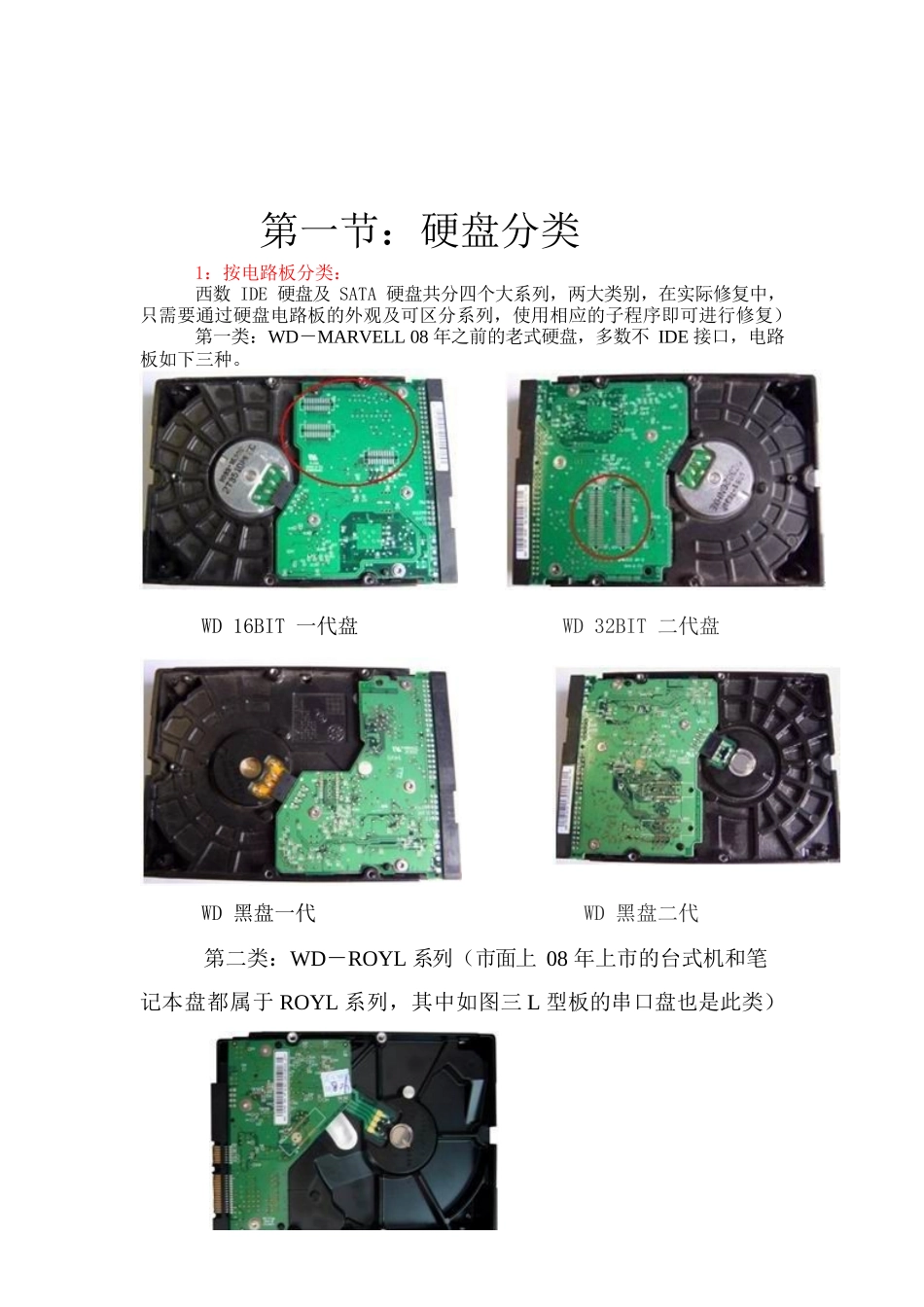 第一节：硬盘分类

1：按电路板分类：

西数 IDE 硬盘及 SATA 硬盘共分四个大系列，两大类别，在实际修复中，只需要通过硬盘电路板的外观及可区分系列，使用相应的子程序即可进行修复）

第一类：WD－MARVELL 08 年之前的老式硬盘，多数不 IDE 接口，电路板如下三种。

WD 16BIT 一代盘

WD 32BIT 二代盘

WD 黑盘一代

WD 黑盘二代

第二类：WD－ROYL 系列（市面上 08 年上市的台式机和笔记本盘都属于 ROYL 系列，其中如图三 L 型板的串口盘也是此类）