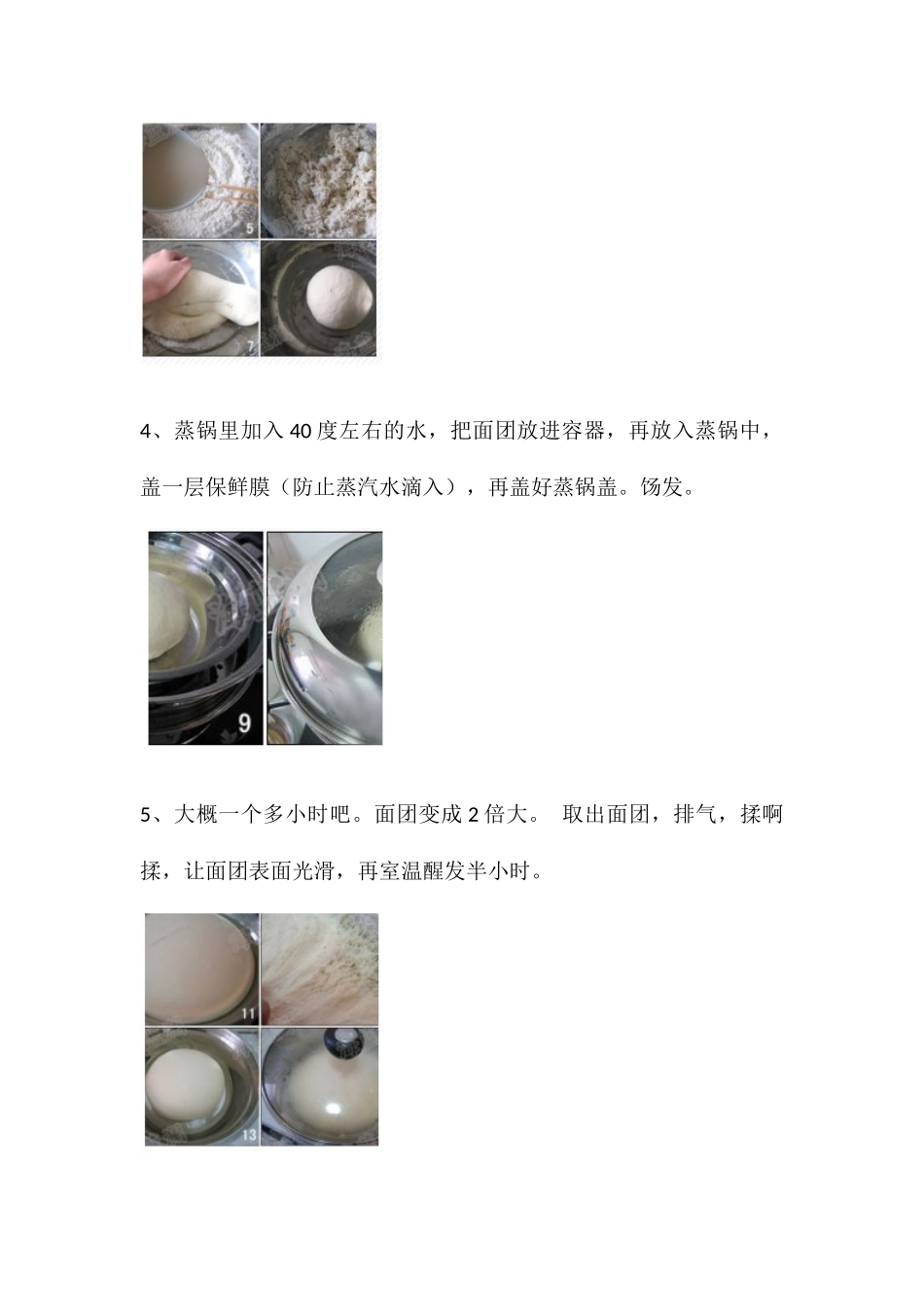 5

7

4、蒸锅里加入 40 度左右的水，把面团放进容器，再放入蒸锅中，盖一层保鲜膜（防止蒸汽水滴入），再盖好蒸锅盖。饧发。

9

5、大概一个多小时吧。面团变成 2 倍大。 取出面团，排气，揉啊揉，让面团表面光滑，再室温醒发半小时。

11

13