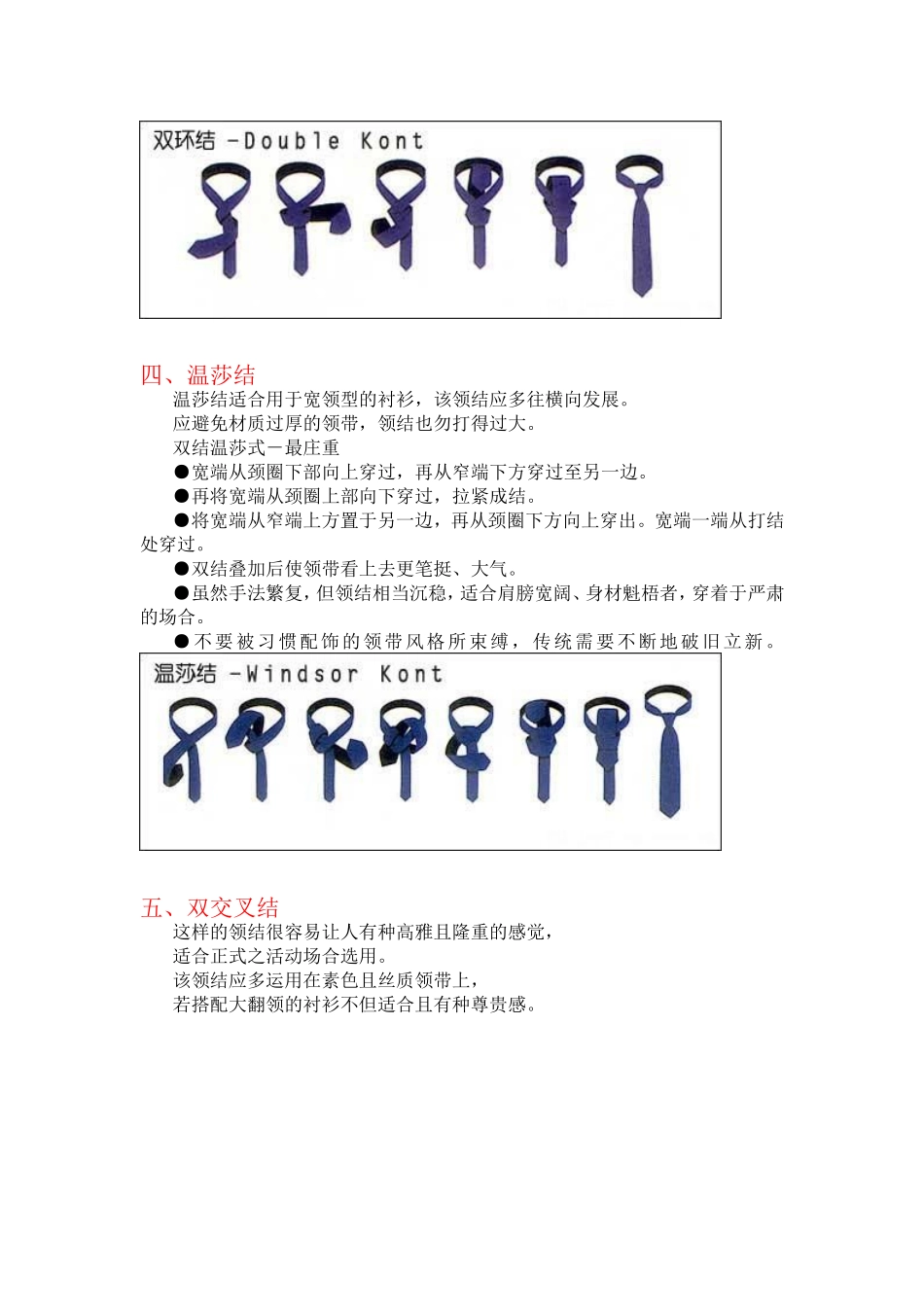 双环结 －Double Kont

四、温莎结

温莎结适合用于宽领型的衬衫，该领结应多往横向发展。

应避免材质过厚的领带，领结也勿打得过大。

双结温莎式－最庄重

●宽端从颈圈下部向上穿过，再从窄端下方穿过至另一边。

●再将宽端从颈圈上部向下穿过，拉紧成结。

●将宽端从窄端上方置于另一边，再从颈圈下方向上穿出。宽端一端从打结处穿过。

●双结叠加后使领带看上去更笔挺、大气。

●虽然手法繁复，但领结相当沉稳，适合肩膀宽阔、身材魁梧者，穿着于严肃的场合。

●不要被习惯配饰的领带风格所束缚，传统需要不断地破旧立新。

温莎结 －Windsor Kont

五、双交叉结

这样的领结很容易让人有种高雅且隆重的感觉，

适合正式之活动场合选用。

该领结应多运用在素色且丝质领带上，

若搭配大翻领的衬衫不但适合且有种尊贵感。